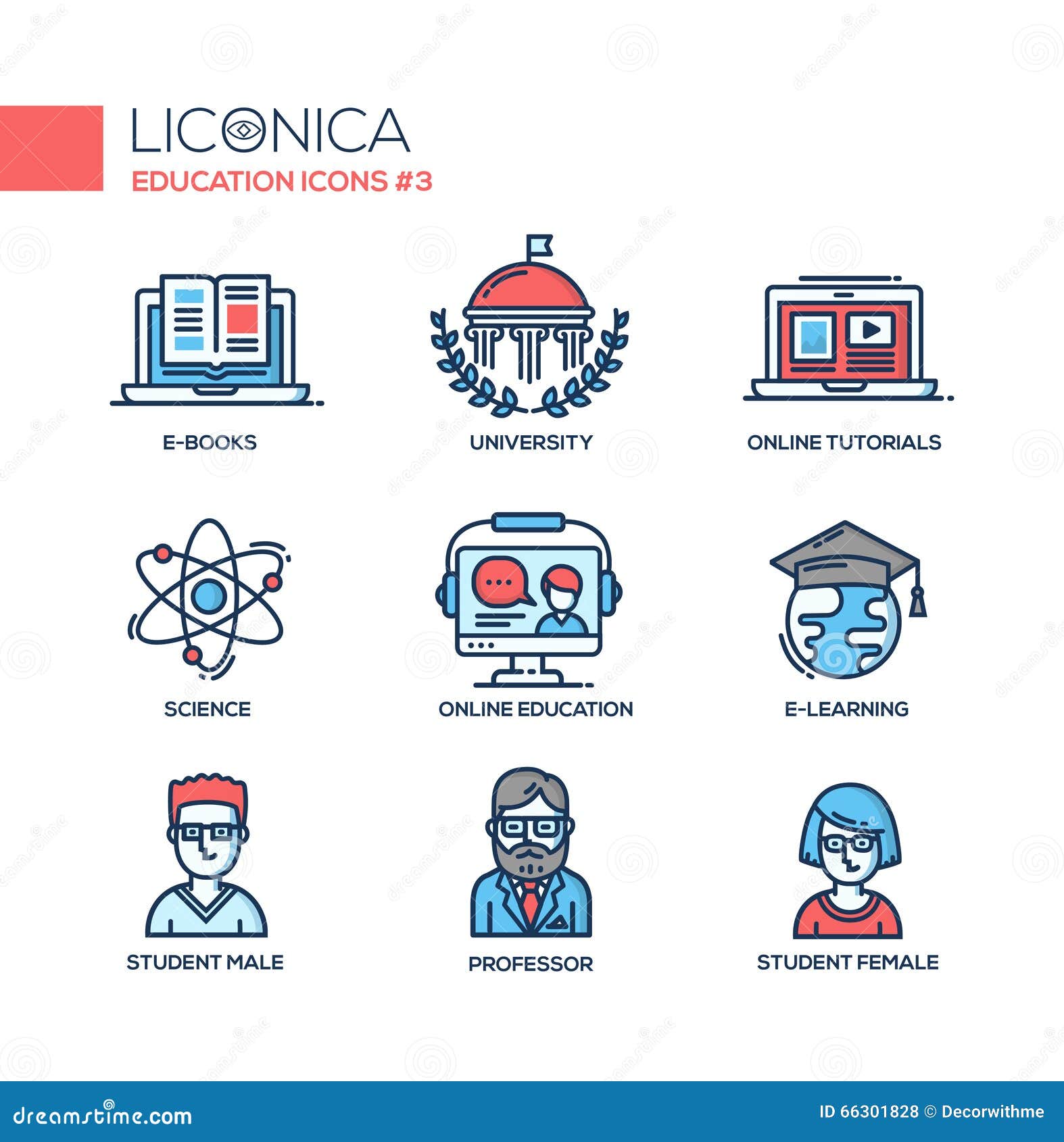 LICONICA
EDUCATION ICONS #3

E-BOOKS

UNIVERSITY

ONLINE TUTORIALS

SCIENCE

ONLINE EDUCATION

E-LEARNING

STUDENT MALE

PROFESSOR

STUDENT FEMALE

dreamstime.com

ID 66301828 © Decorwithme