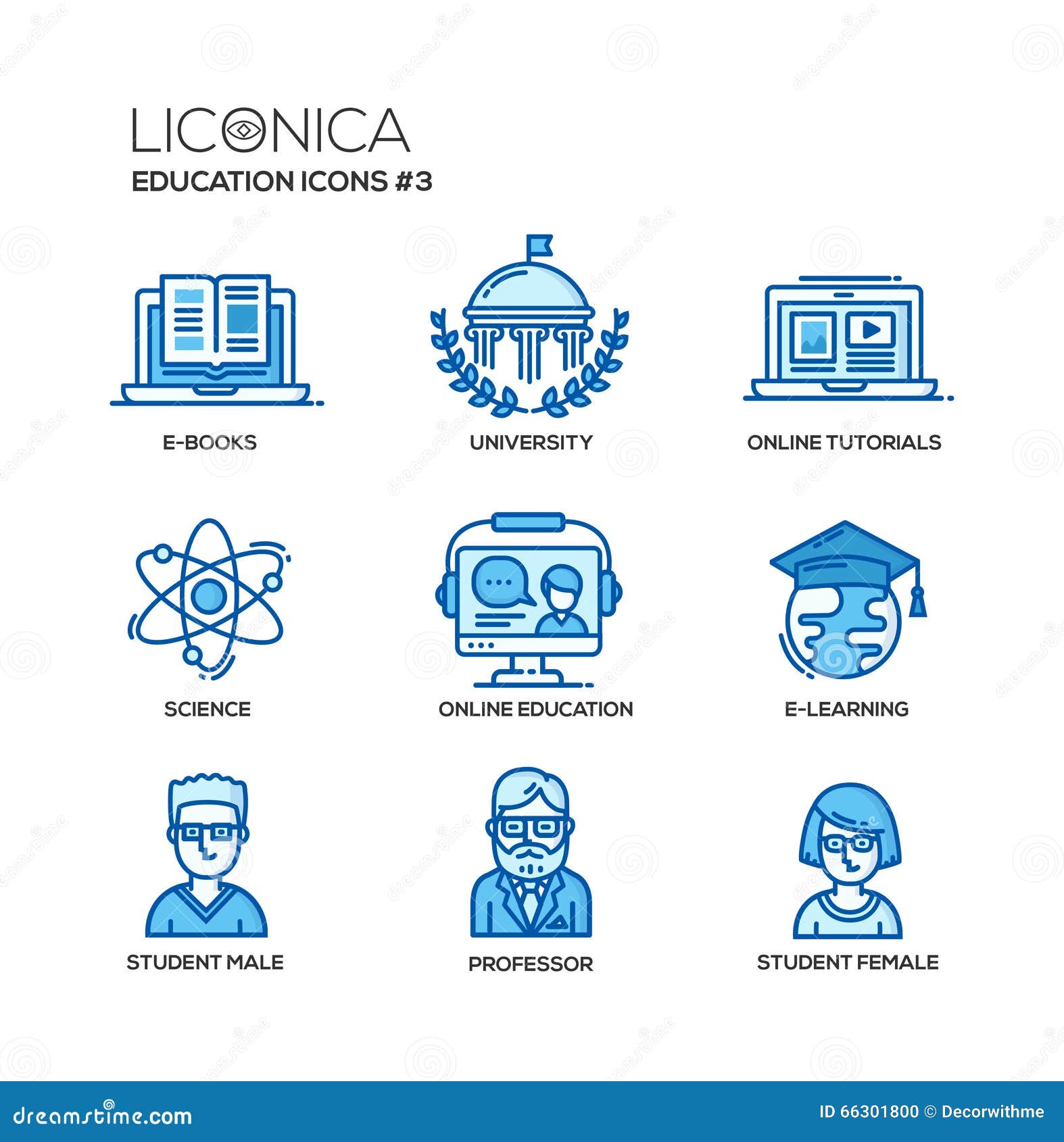 LICONICA
EDUCATION ICONS #3

E-BOOKS

UNIVERSITY

ONLINE TUTORIALS

SCIENCE

ONLINE EDUCATION

E-LEARNING

STUDENT MALE

PROFESSOR

STUDENT FEMALE

dreamstime.com

ID 66301800 © Decorwithme