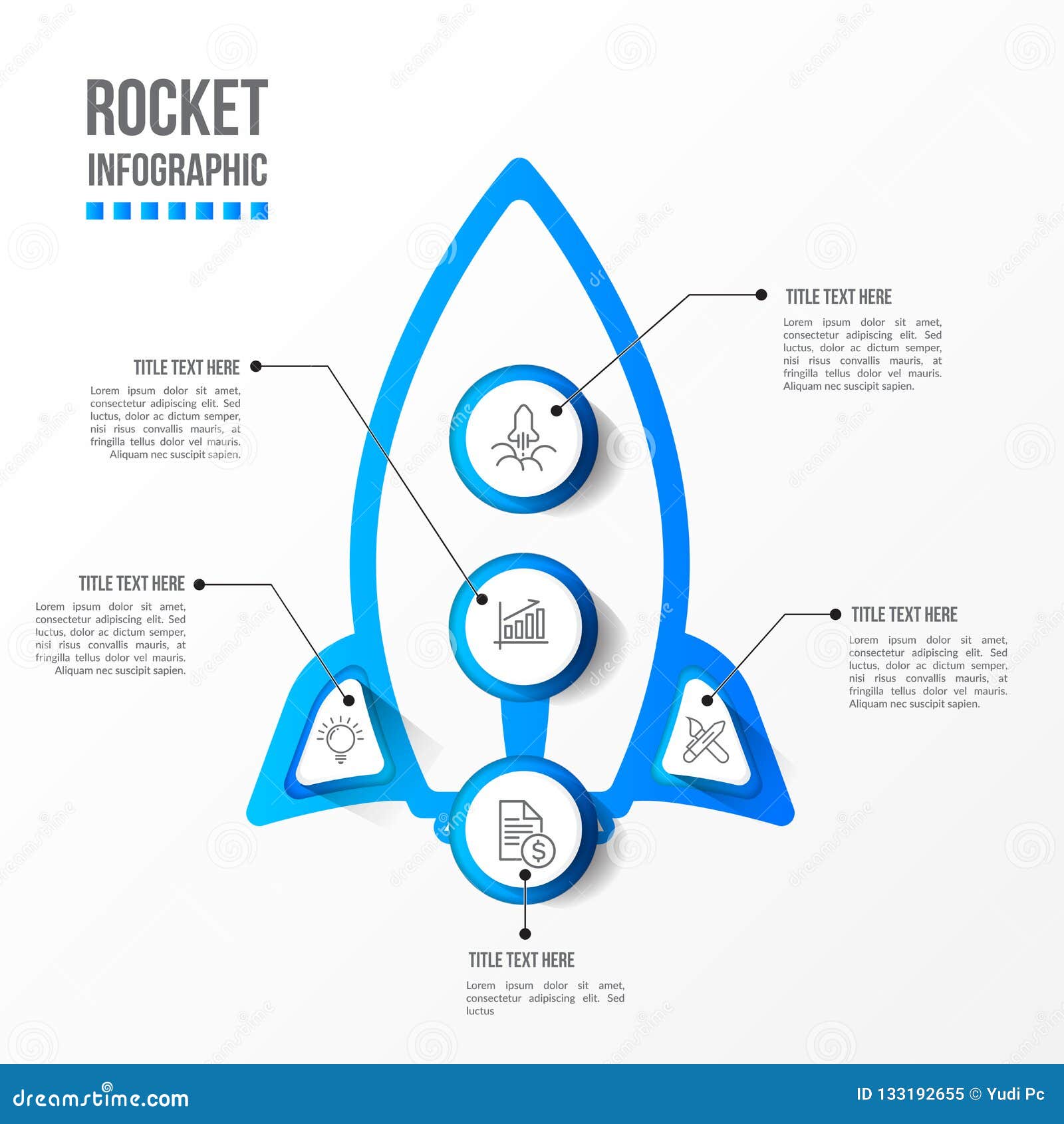 ROCKET
INFOGRAPHIC

TITLE TEXT HERE
Lorem ipsum dolor sit amet, consectetur adipiscing elit. Sed luctus, dolor ac dictum semper, nisi risus convallis mauris, at fringilla tellus dolor vel mauris. Aliquam nec suscipit sapien.

TITLE TEXT HERE
Lorem ipsum dolor sit amet, consectetur adipiscing elit. Sed luctus, dolor ac dictum semper, nisi risus convallis mauris, at fringilla tellus dolor vel mauris. Aliquam nec suscipit sapien.

TITLE TEXT HERE
Lorem ipsum dolor sit amet, consectetur adipiscing elit. Sed luctus, dolor ac dictum semper, nisi risus convallis mauris, at fringilla tellus dolor vel mauris. Aliquam nec suscipit sapien.

TITLE TEXT HERE
Lorem ipsum dolor sit amet, consectetur adipiscing elit. Sed luctus, dolor ac dictum semper, nisi risus convallis mauris, at fringilla tellus dolor vel mauris. Aliquam nec suscipit sapien.

TITLE TEXT HERE
Lorem ipsum dolor sit amet, consectetur adipiscing elit. Sed luctus

dreamstime.com
ID 133192655 © Yudi Pc