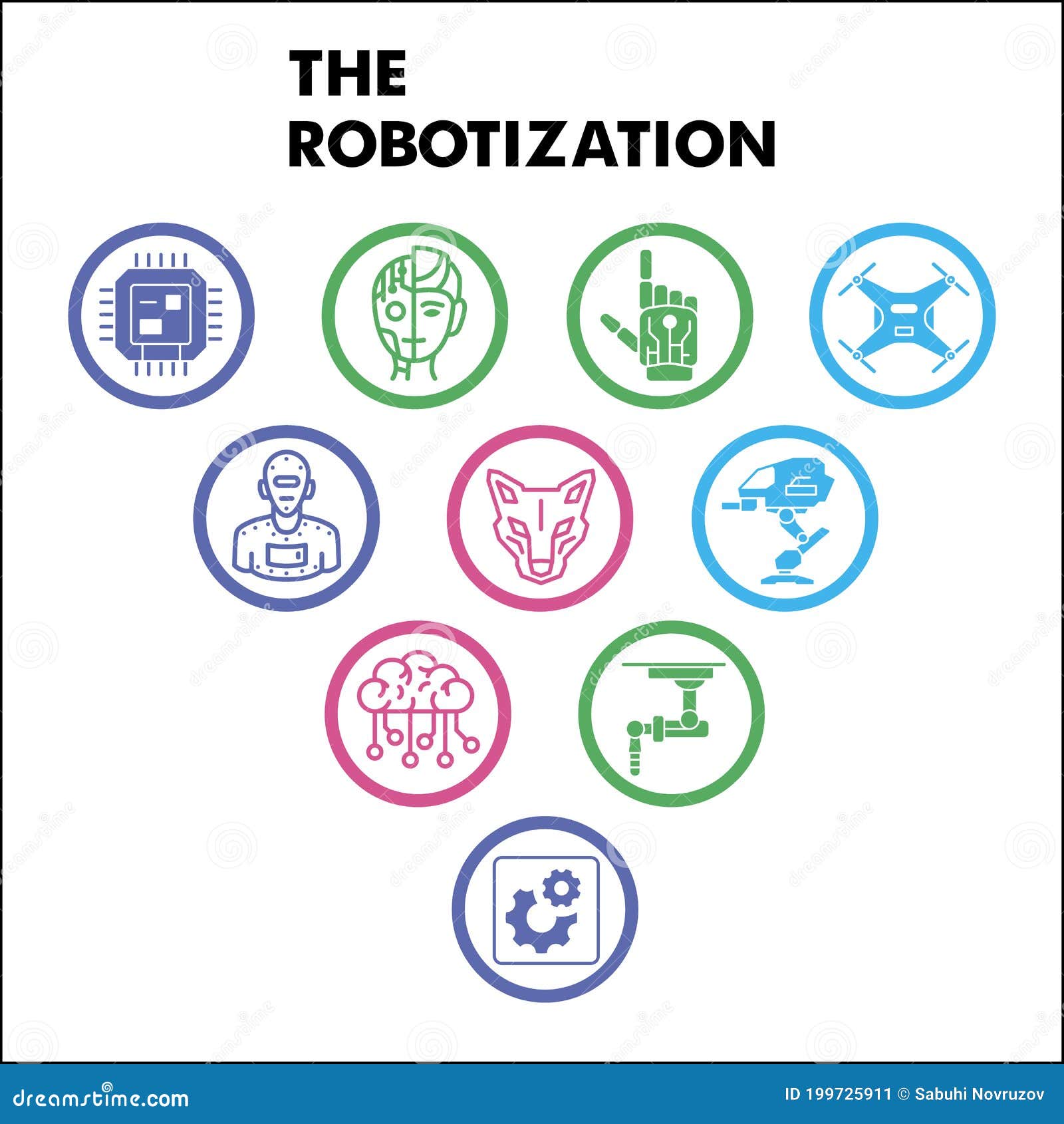 THE
ROBOTIZATION

dreamstime.com

ID 199725911 © Sabuhi Novruzov