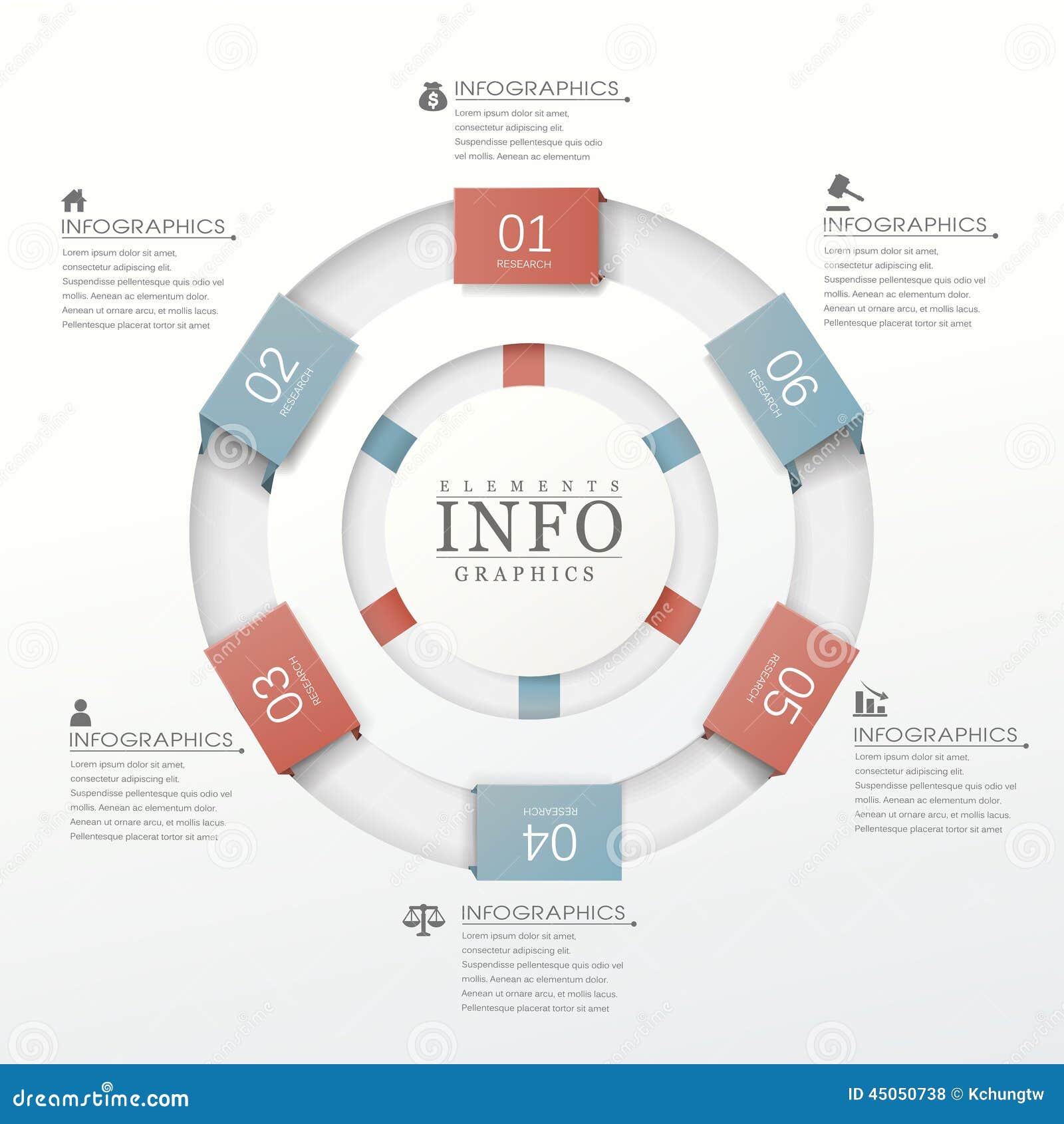 INFOGRAPHICS
Lorem ipsum dolor sit amet, consectetur adipiscing elit. Suspendisse pellentesque quis odio vel mollis. Aenean ac elementum

INFOGRAPHICS
Lorem ipsum dolor sit amet, consectetur adipiscing elit. Suspendisse pellentesque quis odio vel mollis. Aenean ac elementum dolor. Aenean ut ornare arcu, et mollis lacus. Pellentesque placerat tortor sit amet

INFOGRAPHICS
Lorem ipsum dolor sit amet, consectetur adipiscing elit. Suspendisse pellentesque quis odio vel mollis. Aenean ac elementum dolor. Aenean ut ornare arcu, et mollis lacus. Pellentesque placerat tortor sit amet

01
RESEARCH

02
RESEARCH

06
RESEARCH

ELEMENTS
INFO
GRAPHICS

03
RESEARCH

05
RESEARCH

04
RESEARCH

INFOGRAPHICS
Lorem ipsum dolor sit amet, consectetur adipiscing elit. Suspendisse pellentesque quis odio vel mollis. Aenean ac elementum dolor. Aenean ut ornare arcu, et mollis lacus. Pellentesque placerat tortor sit amet

INFOGRAPHICS
Lorem ipsum dolor sit amet, consectetur adipiscing elit. Suspendisse pellentesque quis odio vel mollis. Aenean ac elementum dolor. Aenean ut ornare arcu, et mollis lacus. Pellentesque placerat tortor sit amet

INFOGRAPHICS
Lorem ipsum dolor sit amet, consectetur adipiscing elit. Suspendisse pellentesque quis odio vel mollis. Aenean ac elementum dolor. Aenean ut ornare arcu, et mollis lacus. Pellentesque placerat tortor sit amet

dreamstime.com
ID 45050738 © Kchungtw