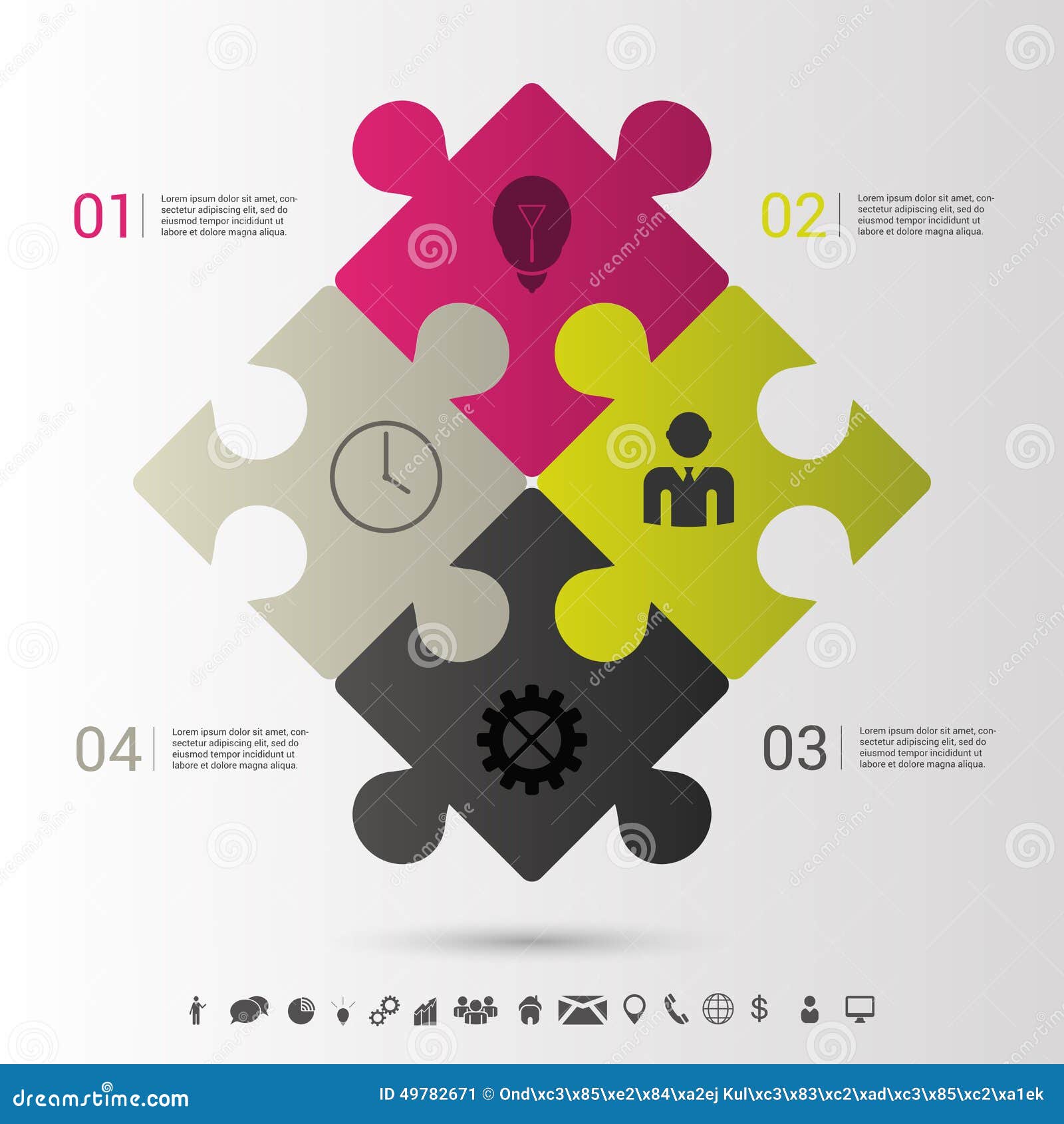 01

Lorem ipsum dolor sit amet, consectetur adipiscing elit, sed do eiusmod tempor incididunt ut labore et dolore magna aliqua.

02

Lorem ipsum dolor sit amet, consectetur adipiscing elit, sed do eiusmod tempor incididunt ut labore et dolore magna aliqua.

04

Lorem ipsum dolor sit amet, consectetur adipiscing elit, sed do eiusmod tempor incididunt ut labore et dolore magna aliqua.

03

Lorem ipsum dolor sit amet, consectetur adipiscing elit, sed do eiusmod tempor incididunt ut labore et dolore magna aliqua.

$

dreamstime.com

ID 49782671 © Ond\xc3\x85\xe2\x84\xa2ej Kul\xc3\x83\xc2\xad\xc3\x85\xc2\xa1ek