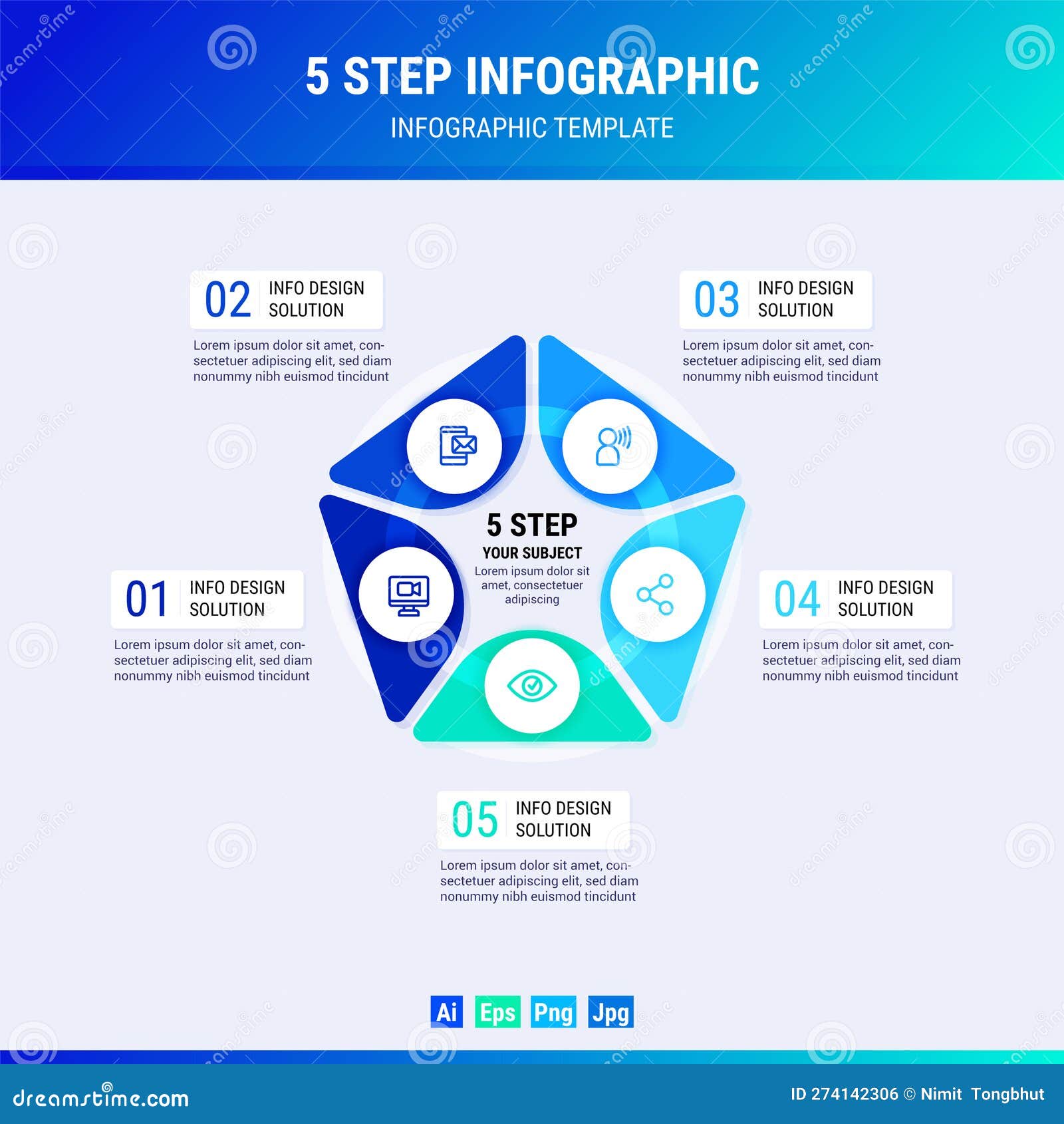 5 STEP INFOGRAPHIC
INFOGRAPHIC TEMPLATE

02 INFO DESIGN SOLUTION
Lorem ipsum dolor sit amet, consectetuer adipiscing elit, sed diam nonummy nibh euismod tincidunt

03 INFO DESIGN SOLUTION
Lorem ipsum dolor sit amet, consectetuer adipiscing elit, sed diam nonummy nibh euismod tincidunt

5 STEP
YOUR SUBJECT
Lorem ipsum dolor sit amet, consectetuer adipiscing

01 INFO DESIGN SOLUTION
Lorem ipsum dolor sit amet, consectetuer adipiscing elit, sed diam nonummy nibh euismod tincidunt

04 INFO DESIGN SOLUTION
Lorem ipsum dolor sit amet, consectetuer adipiscing elit, sed diam nonummy nibh euismod tincidunt

05 INFO DESIGN SOLUTION
Lorem ipsum dolor sit amet, consectetuer adipiscing elit, sed diam nonummy nibh euismod tincidunt

Ai Eps Png Jpg

dreamstime.com
ID 274142306 © Nimit Tongbhut