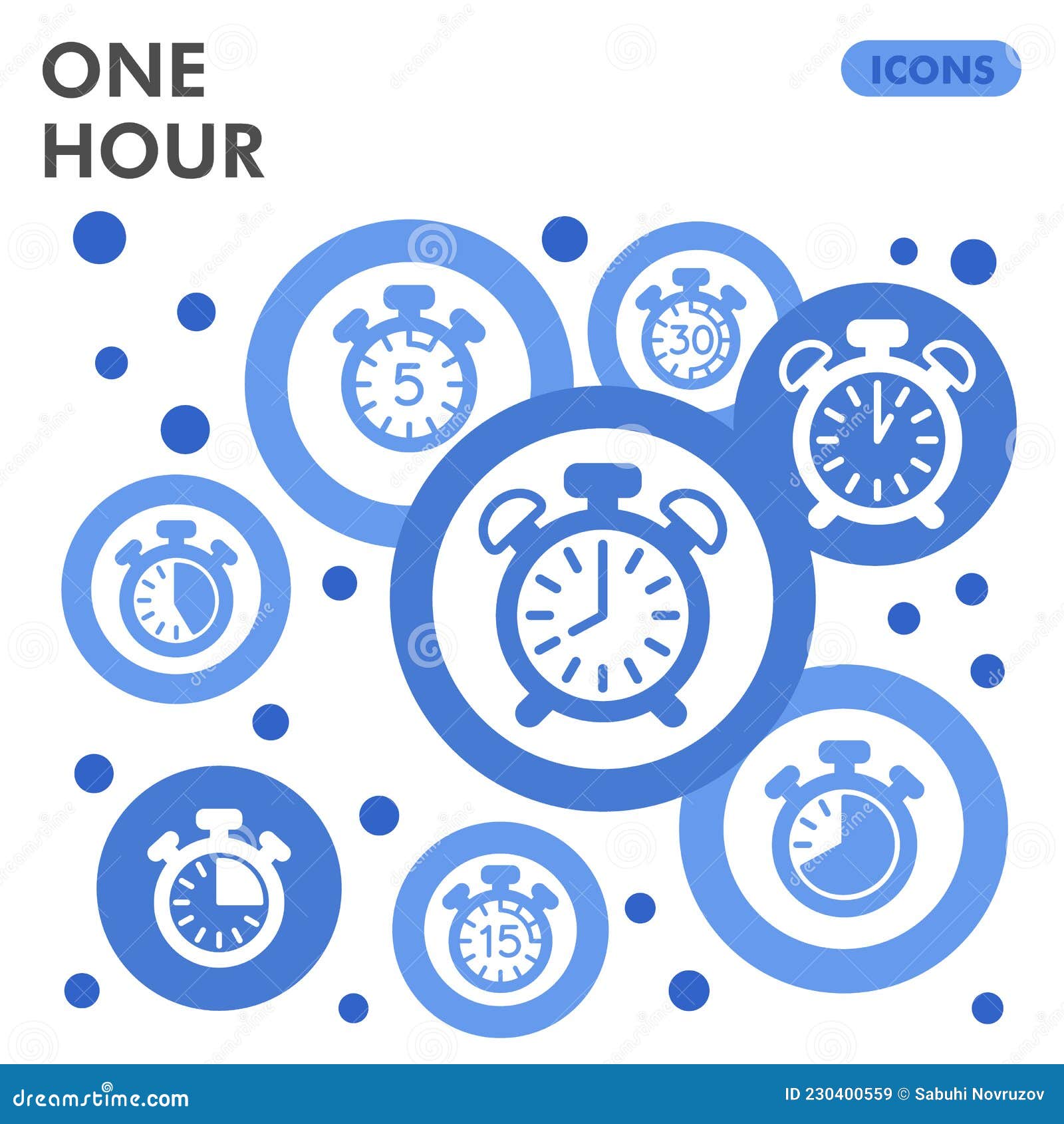 ONE HOUR

ICONS

5

30

15

dreamstime.com

ID 230400559 © Sabuhi Novruzov