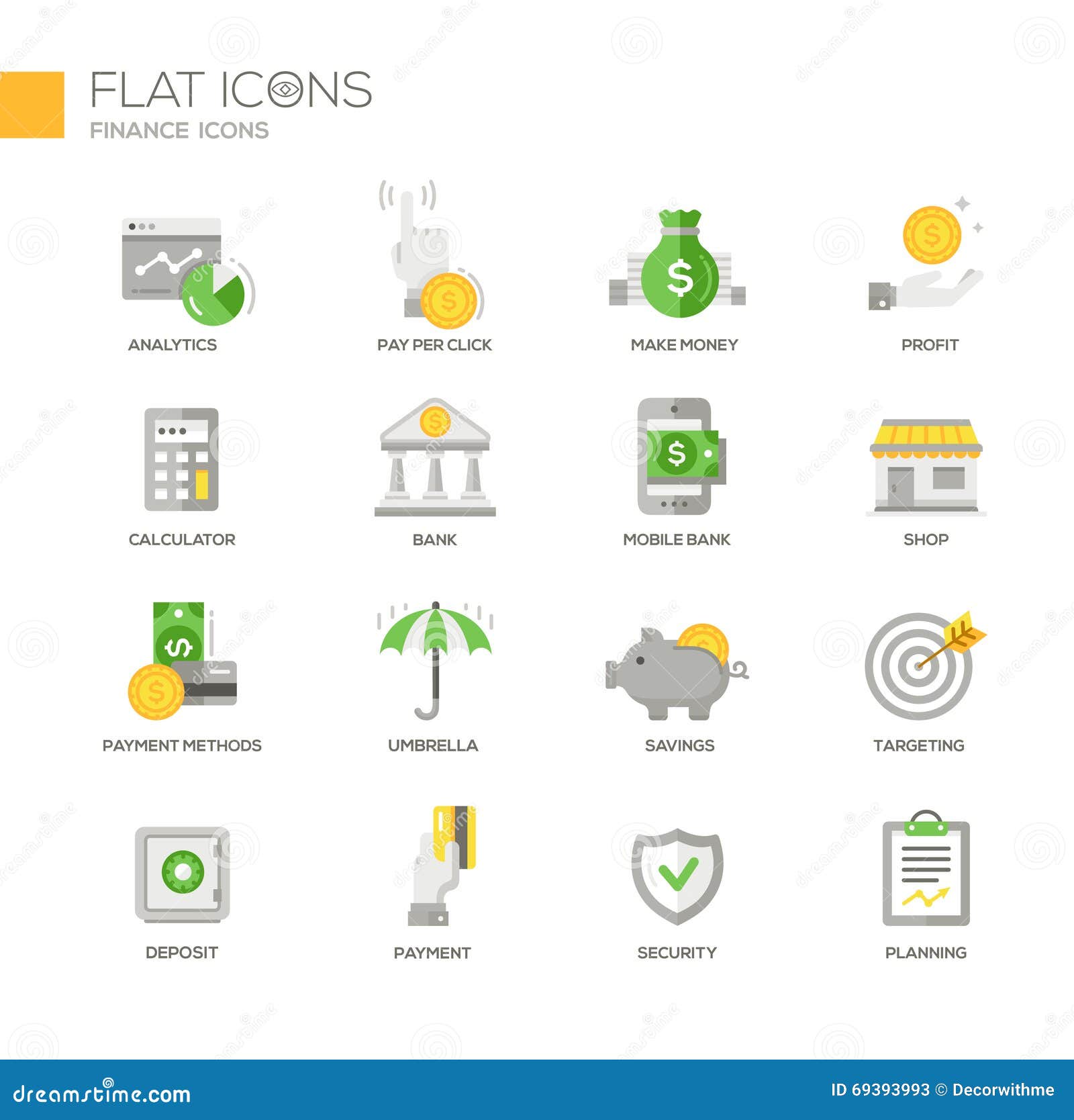 FLAT ICONS
FINANCE ICONS

ANALYTICS
PAY PER CLICK
MAKE MONEY
PROFIT

CALCULATOR
BANK
MOBILE BANK
SHOP

PAYMENT METHODS
UMBRELLA
SAVINGS
TARGETING

DEPOSIT
PAYMENT
SECURITY
PLANNING

dreamstime.com
ID 69393993 © Decorwithme