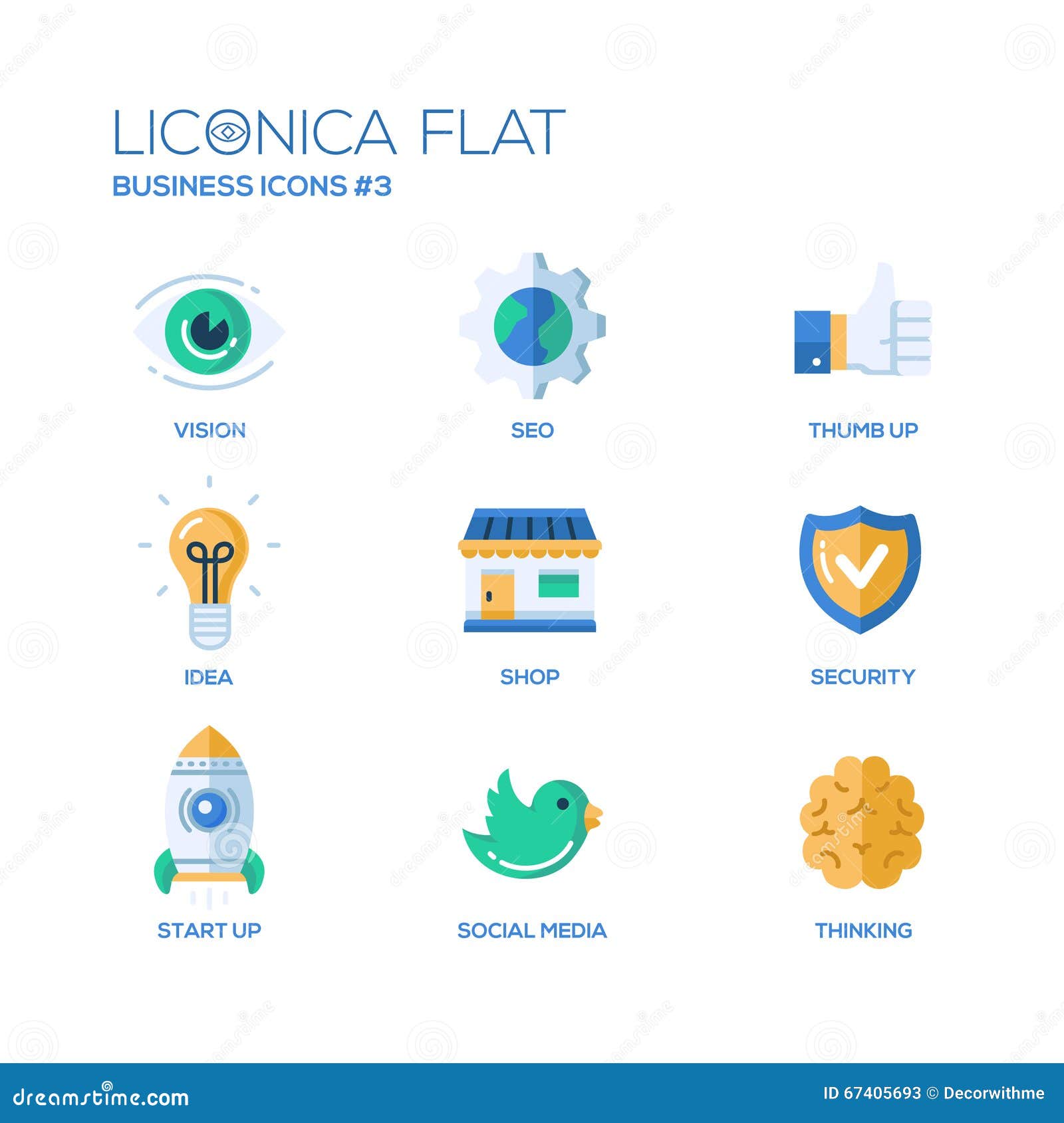 LICONICA FLAT
BUSINESS ICONS #3

VISION

SEO

THUMB UP

IDEA

SHOP

SECURITY

START UP

SOCIAL MEDIA

THINKING

dreamstime.com

ID 67405693 © Decorwithme