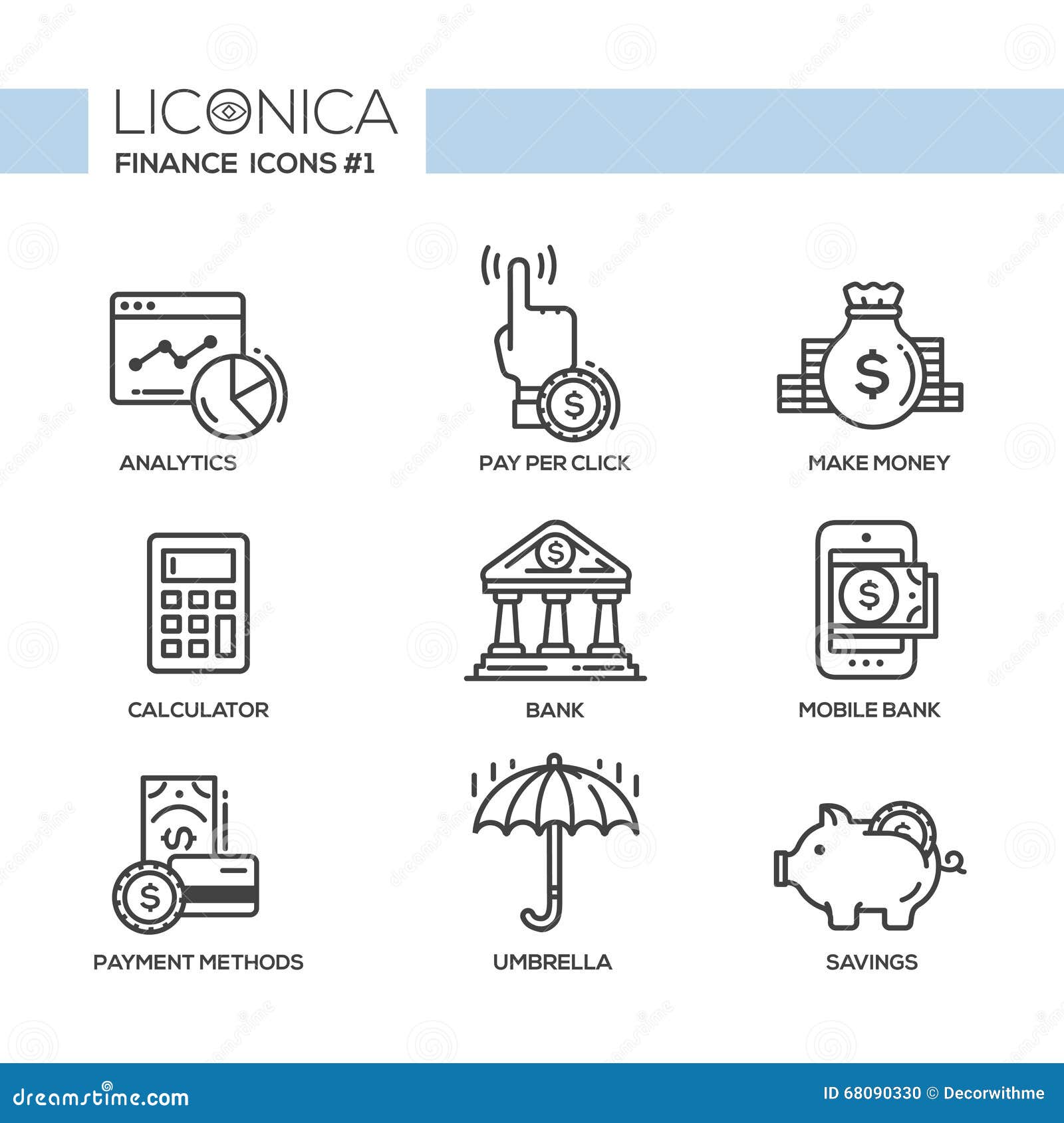 LICONICA
FINANCE ICONS #1

ANALYTICS

PAY PER CLICK

MAKE MONEY

CALCULATOR

BANK

MOBILE BANK

PAYMENT METHODS

UMBRELLA

SAVINGS

dreamstime.com

ID 68090330 © Decorwithme