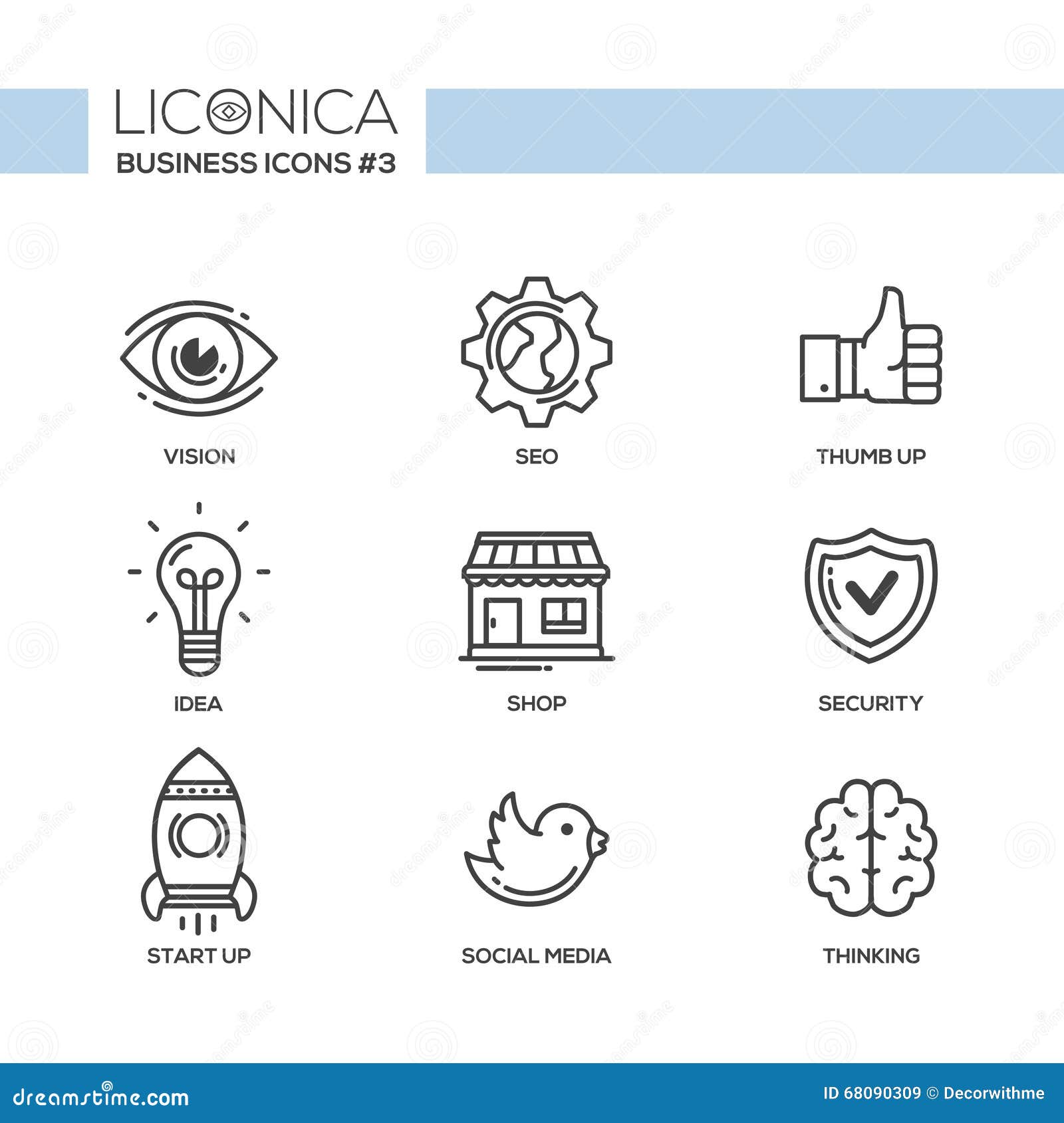 LICONICA
BUSINESS ICONS #3

VISION

SEO

THUMB UP

IDEA

SHOP

SECURITY

START UP

SOCIAL MEDIA

THINKING

dreamstime.com

ID 68090309 © Decorwithme