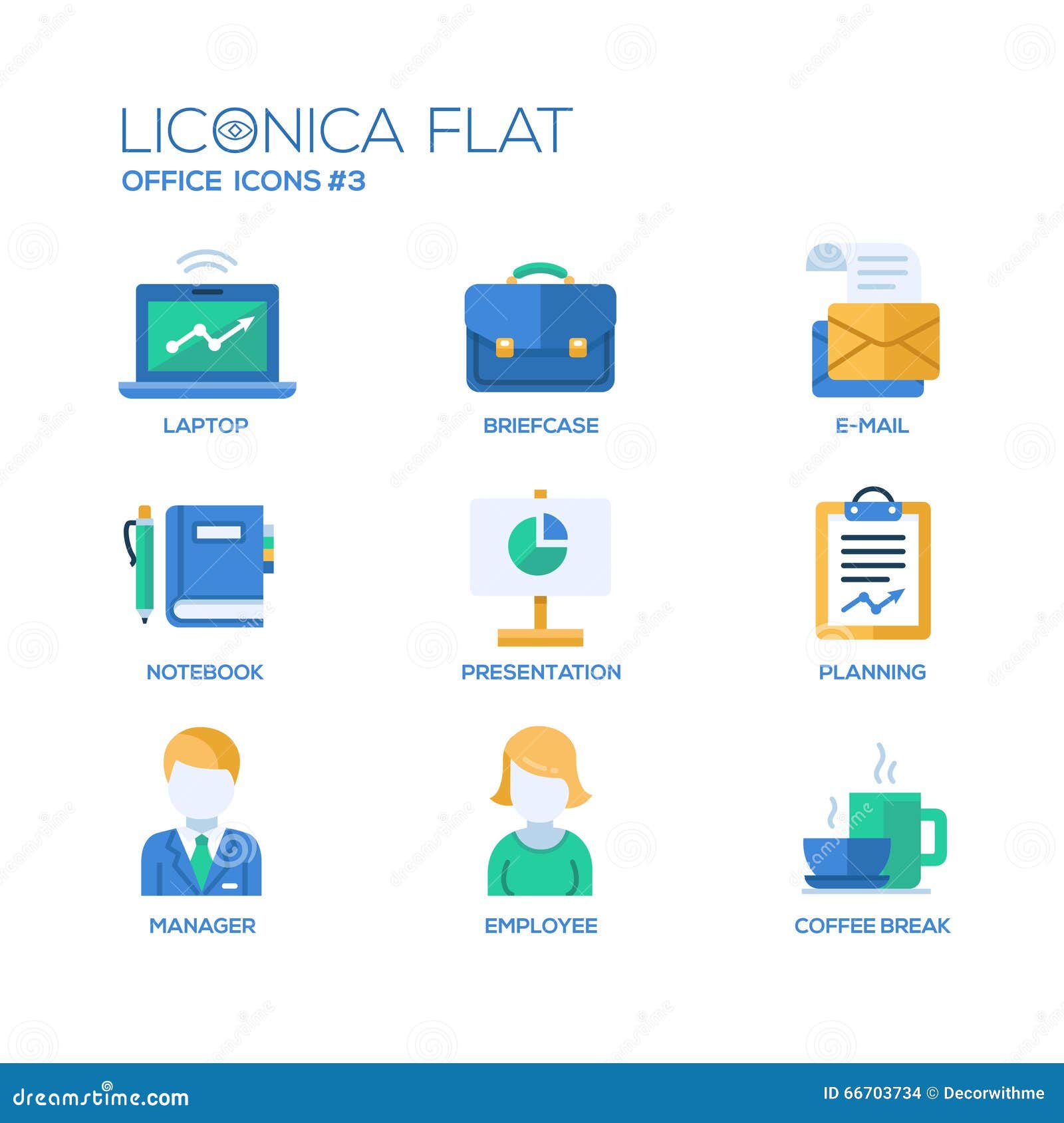 LICONICA FLAT
OFFICE ICONS #3

LAPTOP

BRIEFCASE

E-MAIL

NOTEBOOK

PRESENTATION

PLANNING

MANAGER

EMPLOYEE

COFFEE BREAK

dreamstime.com

ID 66703734 © Decorwithme