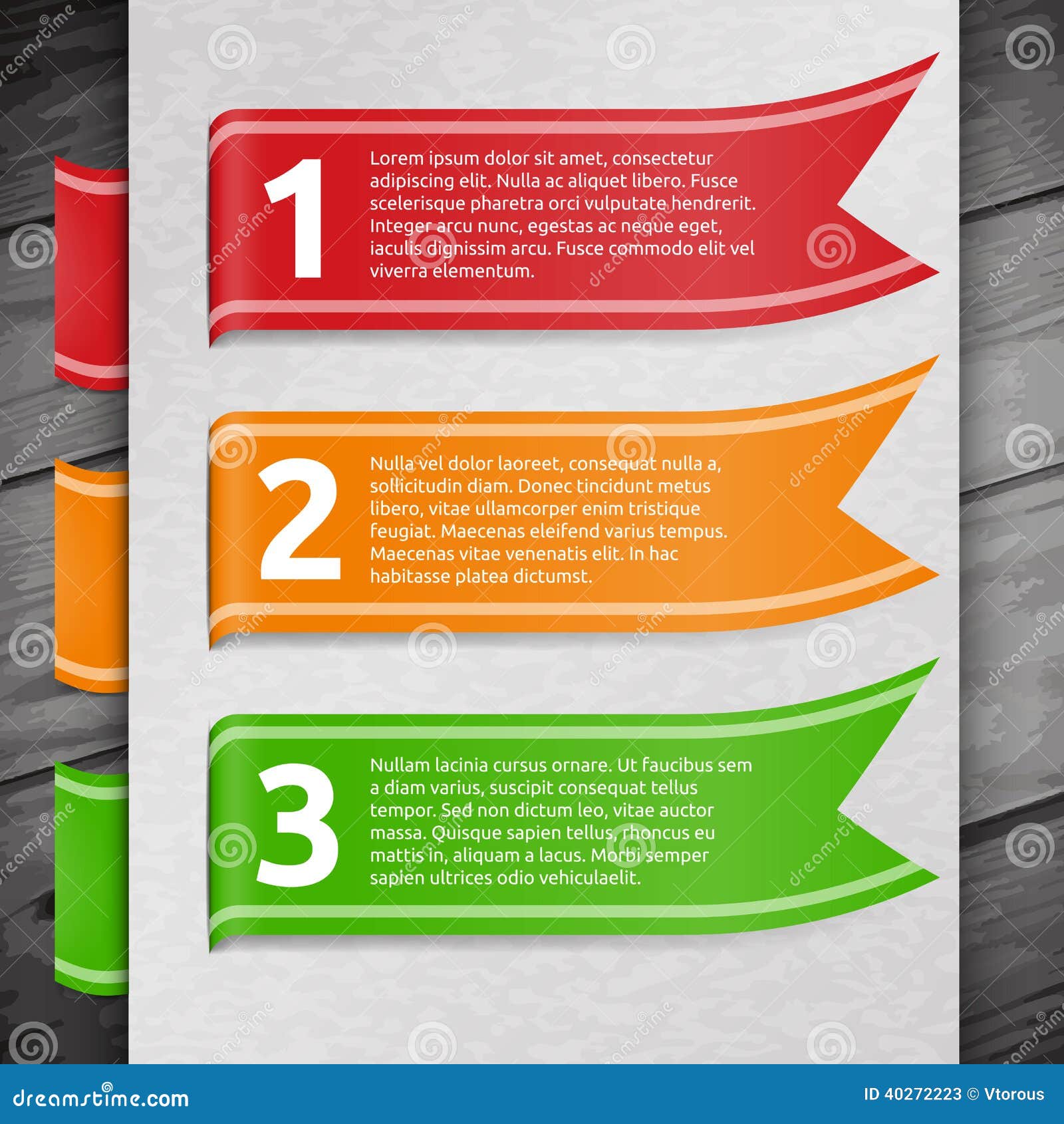 1

Lorem ipsum dolor sit amet, consectetur adipiscing elit. Nulla ac aliquet libero. Fusce scelerisque pharetra orci vulputate hendrerit. Integer arcu nunc, egestas ac neque eget, iaculis dignissim arcu. Fusce commodo elit vel viverra elementum.

2

Nulla vel dolor laoreet, consequat nulla a, sollicitudin diam. Donec tincidunt metus libero, vitae ullamcorper enim tristique feugiat. Maecenas eleifend varius tempus. Maecenas vitae venenatis elit. In hac habitasse platea dictumst.

3

Nullam lacinia cursus ornare. Ut faucibus sem a diam varius, suscipit consequat tellus tempor. Sed non dictum leo, vitae auctor massa. Quisque sapien tellus, rhoncus eu mattis in, aliquam a lacus. Morbi semper sapien ultrices odio vehiculaelit.

dreamstime.com

ID 40272223 © Vtorous