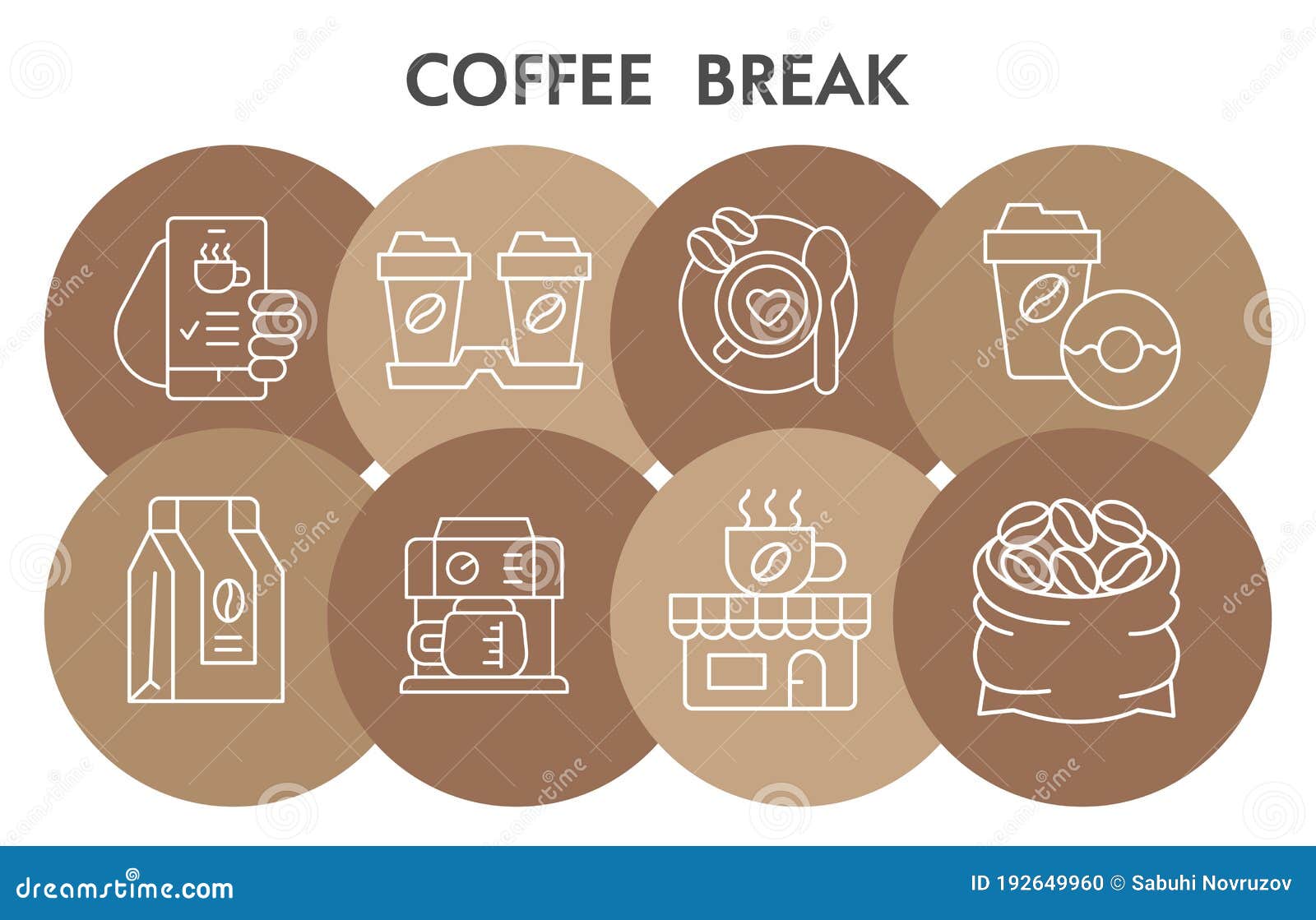 COFFEE BREAK

dreamstime.com

ID 192649960 © Sabuhi Novruzov