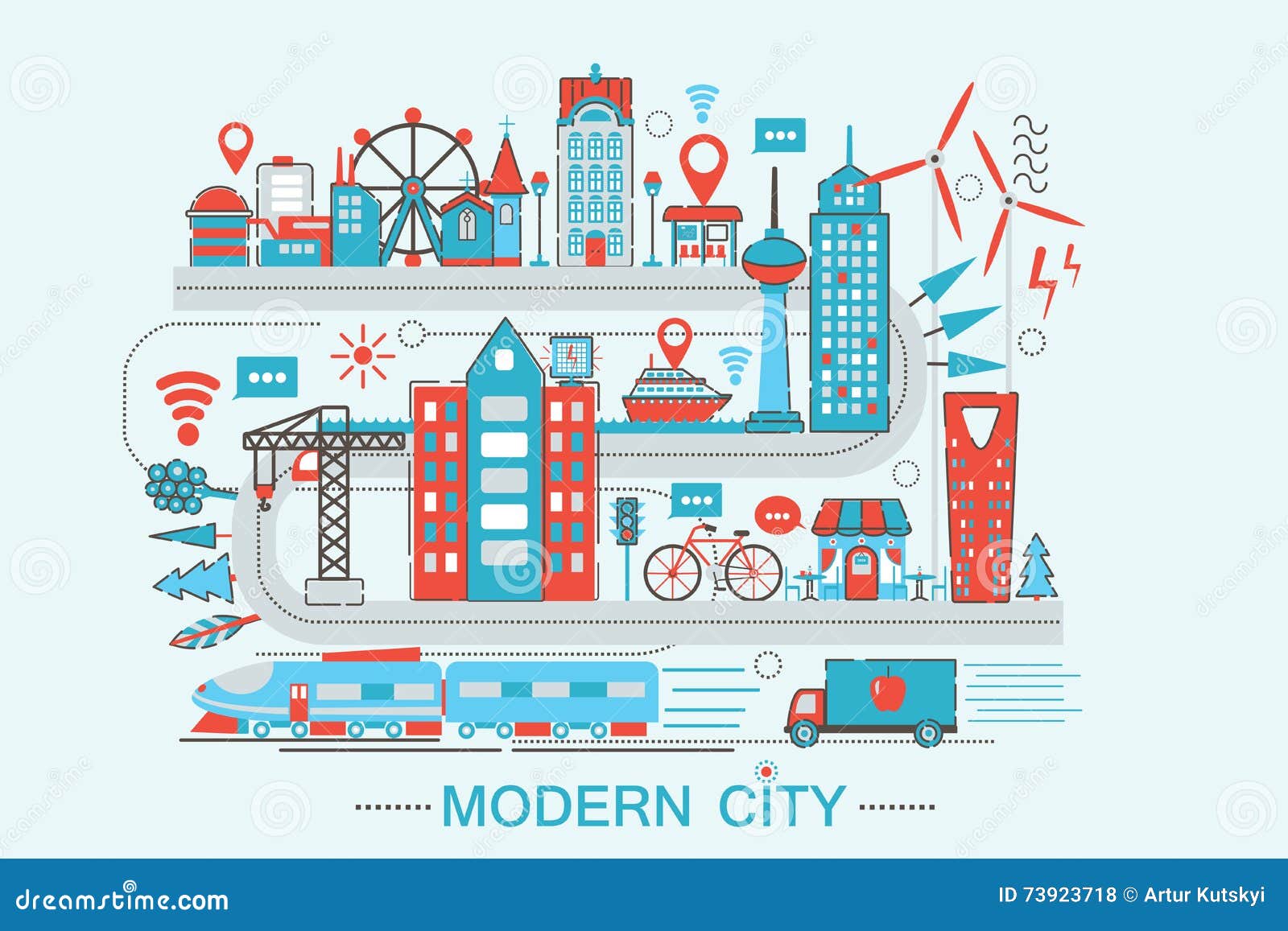 MODERN CITY

dreamstime.com

ID 73923718 © Artur Kutskyi