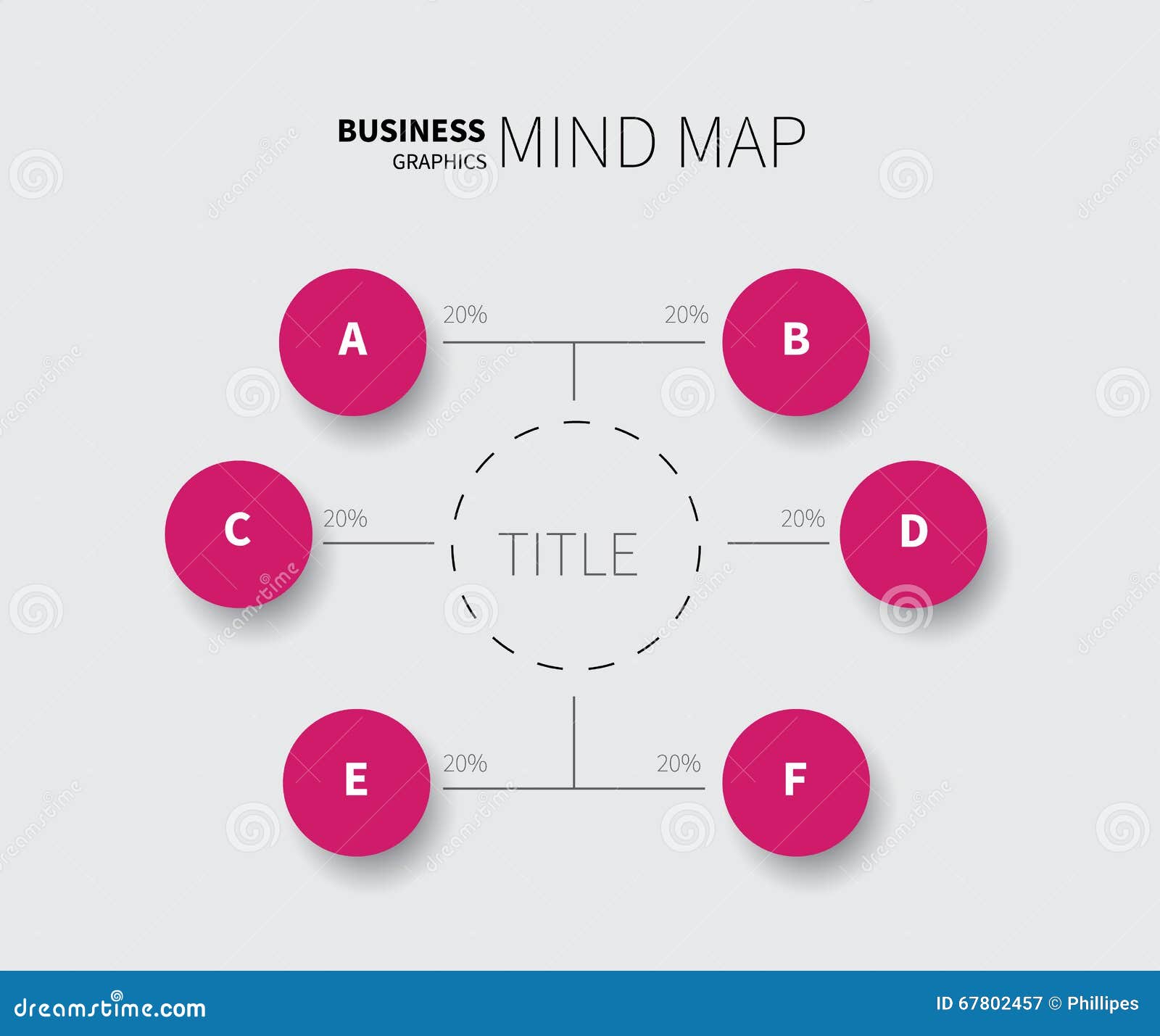 BUSINESS GRAPHICS MIND MAP

A
20%
20%
B

C
20%
TITLE
20%
D

E
20%
20%
F

dreamstime.com
ID 67802457 © Phillipes