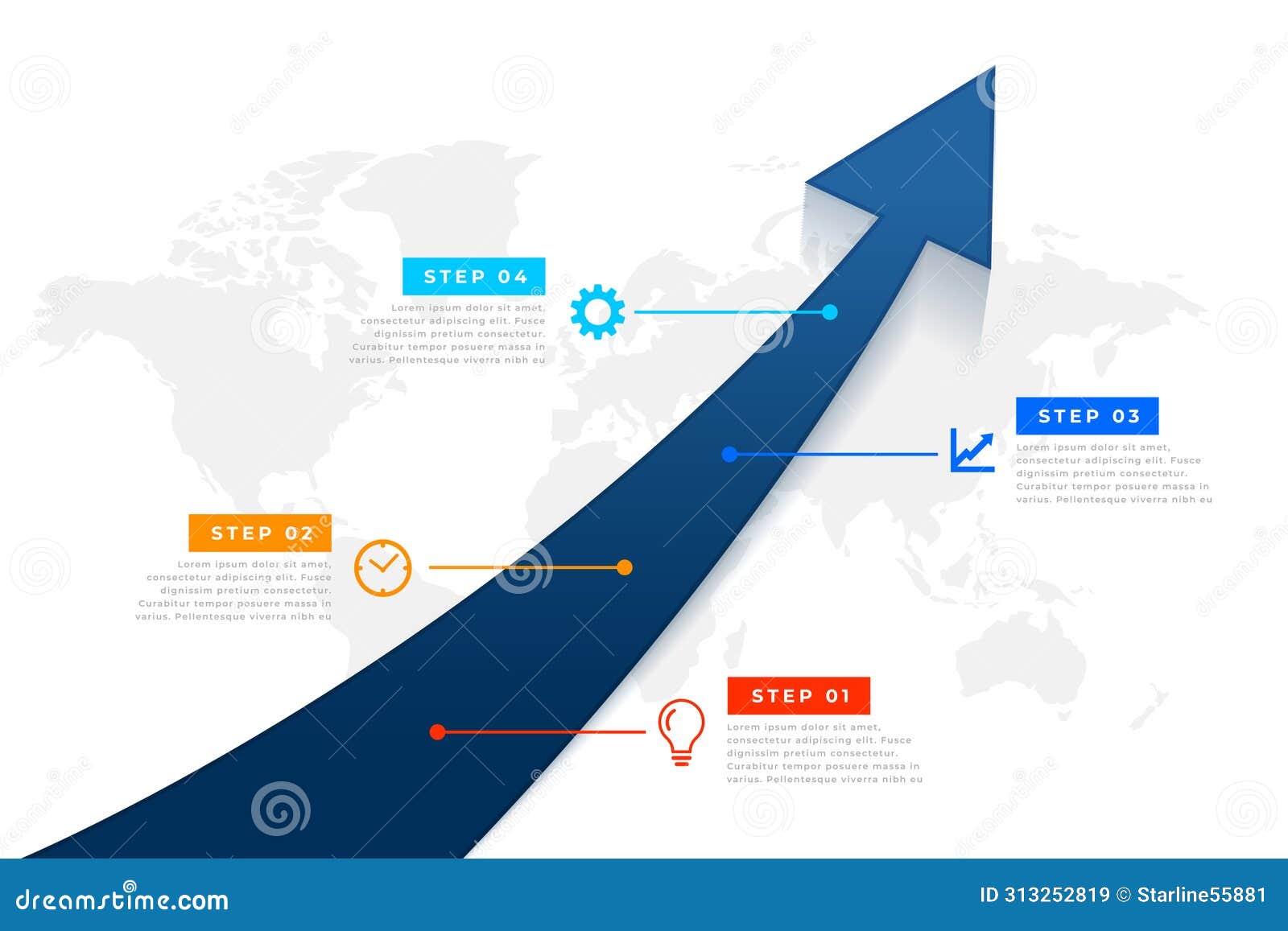 STEP 04

Lorem ipsum dolor sit amet, consectetur adipiscing elit. Fusce dignissim pretium consectetur. Curabitur tempor posuere massa in varius. Pellentesque viverra nibh eu

STEP 03

Lorem ipsum dolor sit amet, consectetur adipiscing elit. Fusce dignissim pretium consectetur. Curabitur tempor posuere massa in varius. Pellentesque viverra nibh eu

STEP 02

Lorem ipsum dolor sit amet, consectetur adipiscing elit. Fusce dignissim pretium consectetur. Curabitur tempor posuere massa in varius. Pellentesque viverra nibh eu

STEP 01

Lorem ipsum dolor sit amet, consectetur adipiscing elit. Fusce dignissim pretium consectetur. Curabitur tempor posuere massa in varius. Pellentesque viverra nibh eu

dreamstime.com

ID 313252819 © Starline55881