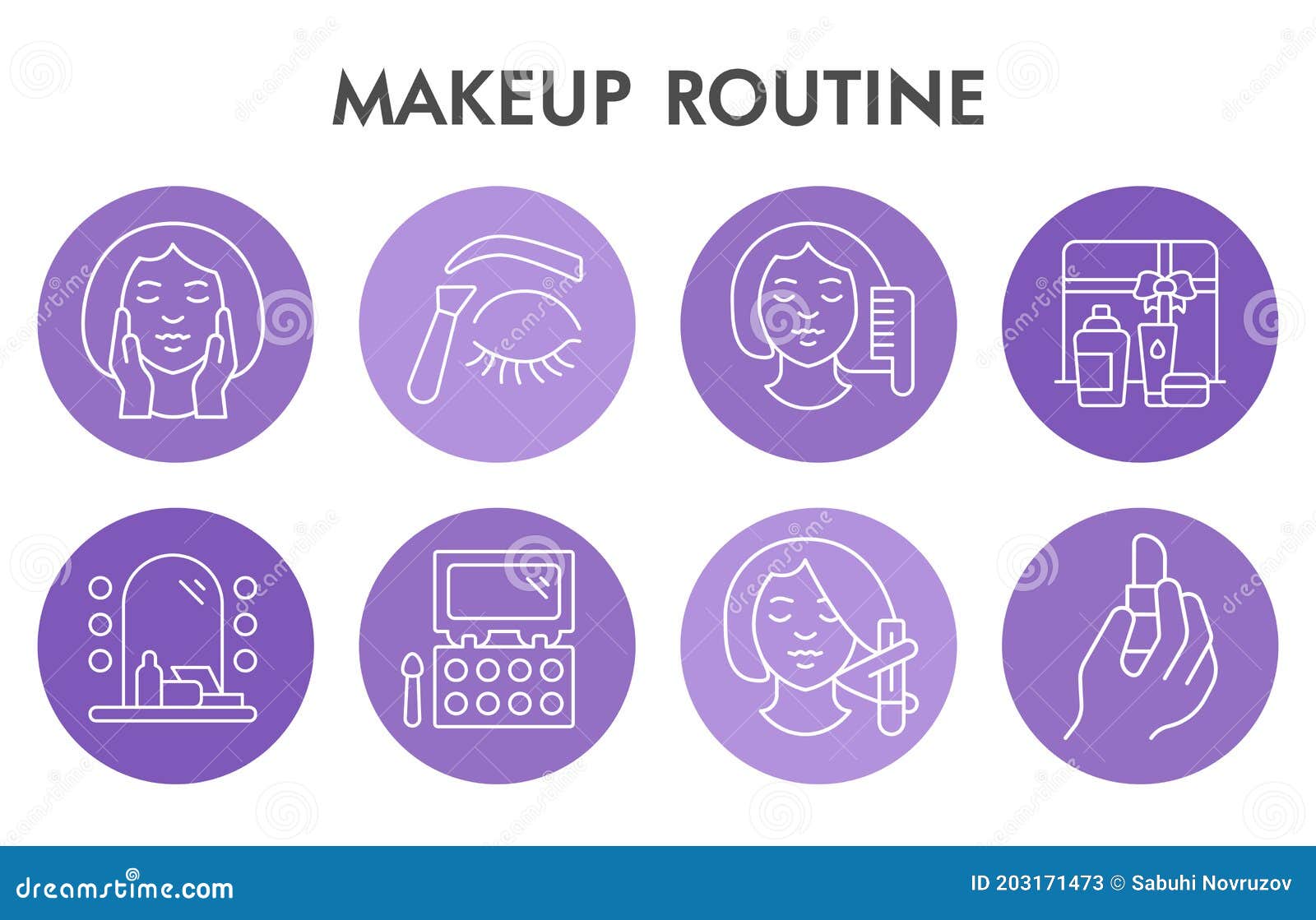 MAKEUP ROUTINE

dreamstime.com

ID 203171473 © Sabuhi Novruzov