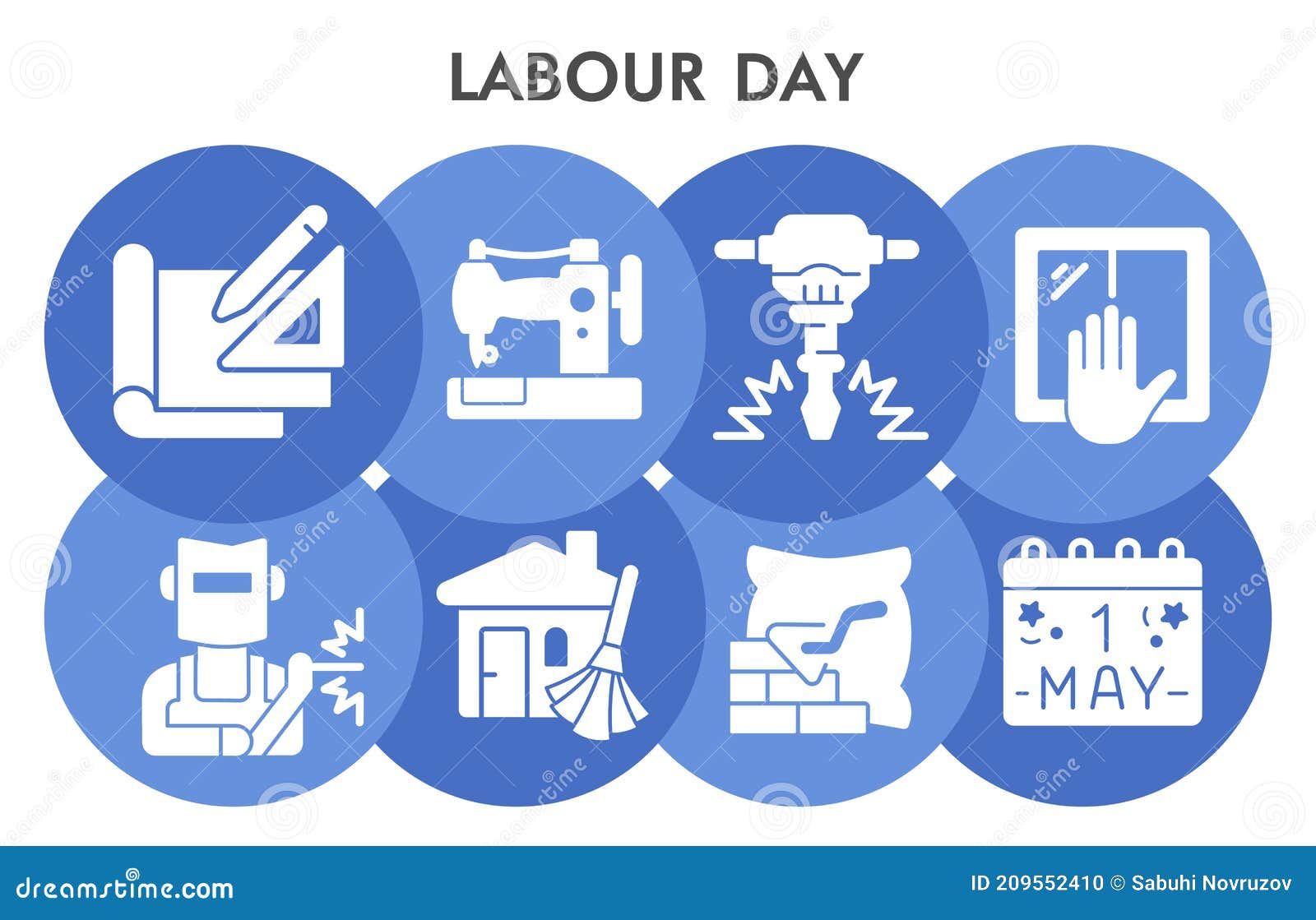 LABOUR DAY

1
-MAY-

dreamstime.com
ID 209552410 © Sabuhi Novruzov