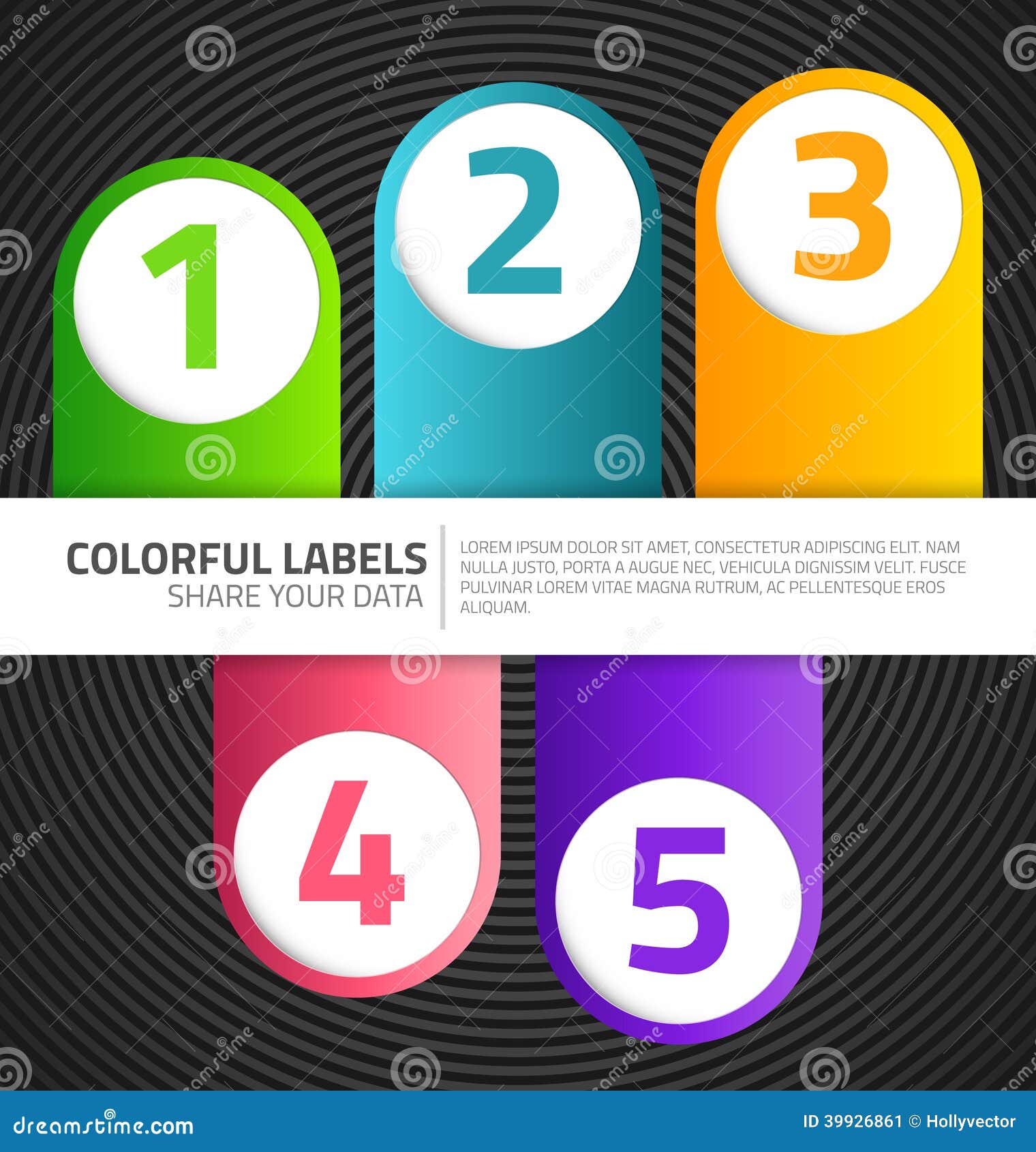 1

2

3

COLORFUL LABELS
SHARE YOUR DATA

LOREM IPSUM DOLOR SIT AMET, CONSECTETUR ADIPISCING ELIT. NAM NULLA JUSTO, PORTA A AUGUE NEC, VEHICULA DIGNISSIM VELIT. FUSCE PULVINAR LOREM VITAE MAGNA RUTRUM, AC PELLENTESQUE EROS ALIQUAM.

4

5

dreamstime.com

ID 39926861 © Hollyvector