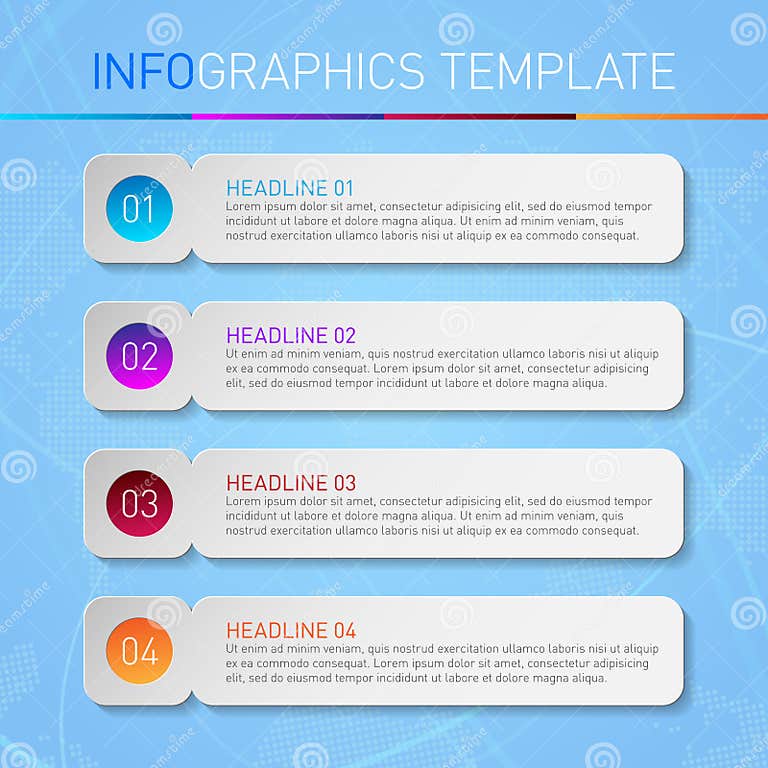 INFOGRAPHICS TEMPLATE

01

HEADLINE 01
Lorem ipsum dolor sit amet, consectetur adipisicing elit, sed do eiusmod tempor incididunt ut labore et dolore magna aliqua. Ut enim ad minim veniam, quis nostrud exercitation ullamco laboris nisi ut aliquip ex ea commodo consequat.

02

HEADLINE 02
Ut enim ad minim veniam, quis nostrud exercitation ullamco laboris nisi ut aliquip ex ea commodo consequat. Lorem ipsum dolor sit amet, consectetur adipisicing elit, sed do eiusmod tempor incididunt ut labore et dolore magna aliqua.

03

HEADLINE 03
Lorem ipsum dolor sit amet, consectetur adipisicing elit, sed do eiusmod tempor incididunt ut labore et dolore magna aliqua. Ut enim ad minim veniam, quis nostrud exercitation ullamco laboris nisi ut aliquip ex ea commodo consequat.

04

HEADLINE 04
Ut enim ad minim veniam, quis nostrud exercitation ullamco laboris nisi ut aliquip ex ea commodo consequat. Lorem ipsum dolor sit amet, consectetur adipisicing elit, sed do eiusmod tempor incididunt ut labore et dolore magna aliqua.

dreamstime