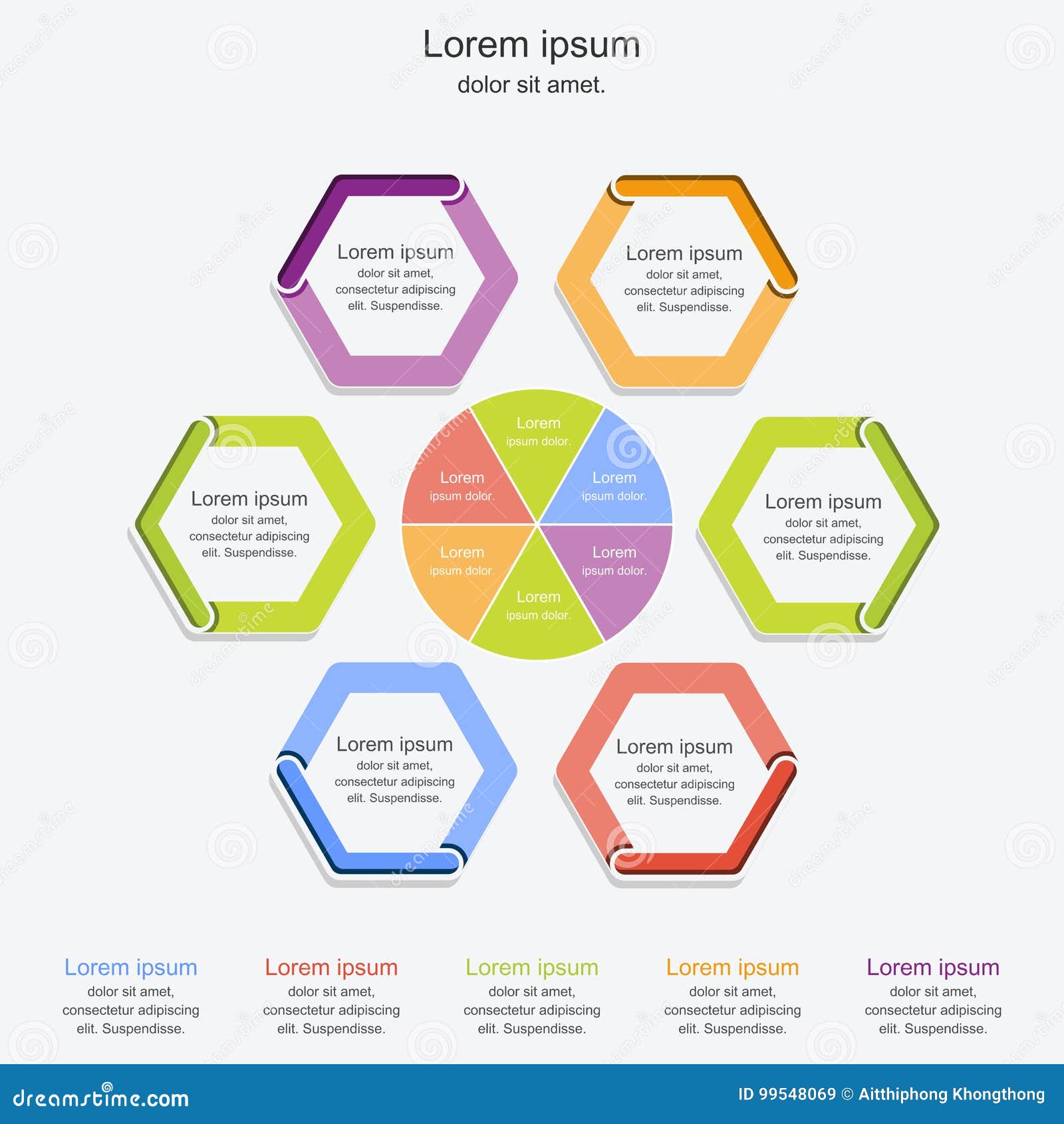 Lorem ipsum
dolor sit amet.

Lorem ipsum
dolor sit amet, consectetur adipiscing elit. Suspendisse.

Lorem ipsum
dolor sit amet, consectetur adipiscing elit. Suspendisse.

Lorem ipsum
dolor sit amet, consectetur adipiscing elit. Suspendisse.

Lorem
ipsum dolor.

Lorem
ipsum dolor.

Lorem
ipsum dolor.

Lorem
ipsum dolor.

Lorem
ipsum dolor.

Lorem
ipsum dolor.

Lorem ipsum
dolor sit amet, consectetur adipiscing elit. Suspendisse.

Lorem ipsum
dolor sit amet, consectetur adipiscing elit. Suspendisse.

Lorem ipsum
dolor sit amet, consectetur adipiscing elit. Suspendisse.

Lorem ipsum
dolor sit amet, consectetur adipiscing elit. Suspendisse.

Lorem ipsum
dolor sit amet, consectetur adipiscing elit. Suspendisse.

Lorem ipsum
dolor sit amet, consectetur adipiscing elit. Suspendisse.

Lorem ipsum
dolor sit amet, consectetur adipiscing elit. Suspendisse.

Lorem ipsum
dolor sit amet, consectetur adipiscing elit. Suspendisse.

dreamstime.com
ID 99548069 © Aitthiphong Khongthong