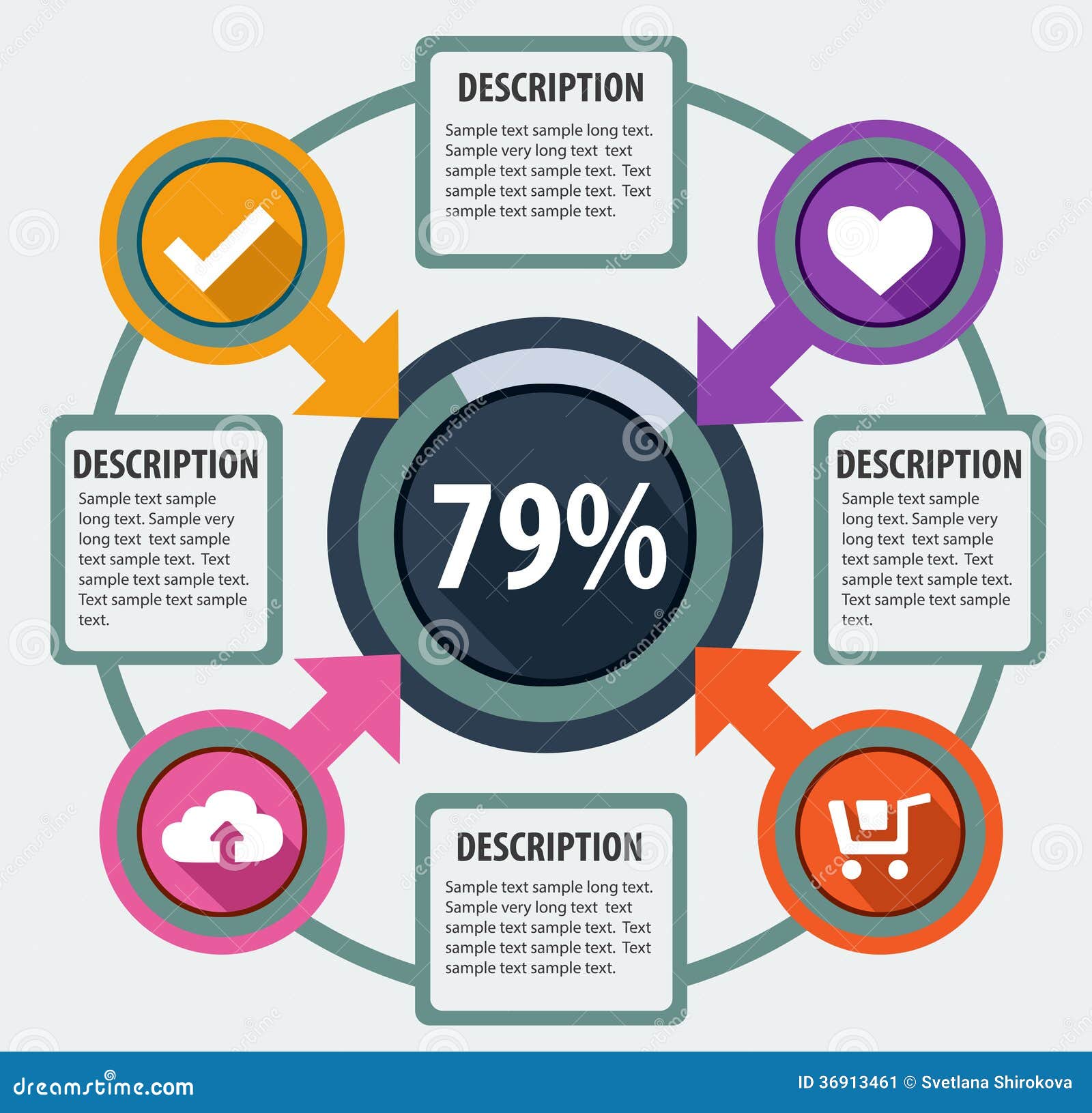 DESCRIPTION

Sample text sample long text. Sample very long text text sample text sample text. Text sample text sample text. Text sample text sample text.

DESCRIPTION

Sample text sample long text. Sample very long text text sample text sample text. Text sample text sample text. Text sample text sample text.

79%

DESCRIPTION

Sample text sample long text. Sample very long text text sample text sample text. Text sample text sample text. Text sample text sample text.

DESCRIPTION

Sample text sample long text. Sample very long text text sample text sample text. Text sample text sample text. Text sample text sample text.

dreamstime.com

ID 36913461 © Svetlana Shirokova