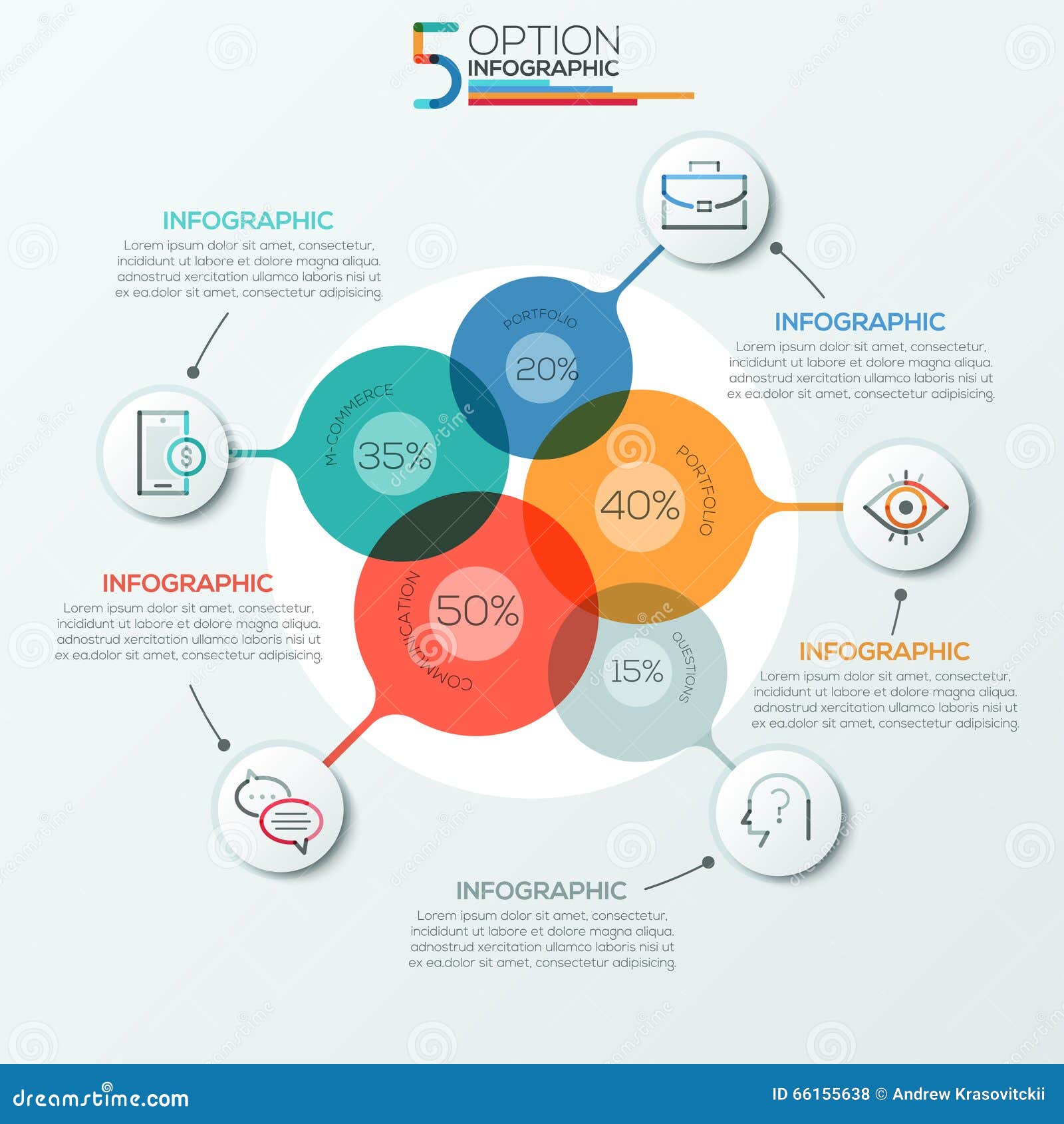 5 OPTION
INFOGRAPHIC

INFOGRAPHIC
Lorem ipsum dolor sit amet, consectetur, incididunt ut labore et dolore magna aliqua. adnostrud xercitation ullamco laboris nisi ut ex ea.dolor sit amet, consectetur adipisicing.

INFOGRAPHIC
Lorem ipsum dolor sit amet, consectetur, incididunt ut labore et dolore magna aliqua. adnostrud xercitation ullamco laboris nisi ut ex ea.dolor sit amet, consectetur adipisicing.

PORTFOLIO
20%

M-COMMERCE
35%

PORTFOLIO
40%

COMMUNICATION
50%

QUESTIONS
15%

INFOGRAPHIC
Lorem ipsum dolor sit amet, consectetur, incididunt ut labore et dolore magna aliqua. adnostrud xercitation ullamco laboris nisi ut ex ea.dolor sit amet, consectetur adipisicing.

INFOGRAPHIC
Lorem ipsum dolor sit amet, consectetur, incididunt ut labore et dolore magna aliqua. adnostrud xercitation ullamco laboris nisi ut ex ea.dolor sit amet, consectetur adipisicing.

INFOGRAPHIC
Lorem ipsum dolor sit amet, consectetur, incididunt ut labore et dolore magna aliqua. adnostrud xercitation ullamco laboris nisi ut ex ea.dolor sit amet, consectetur adipisicing.

dreamstime.com
ID 66155638 © Andrew Krasovitckii