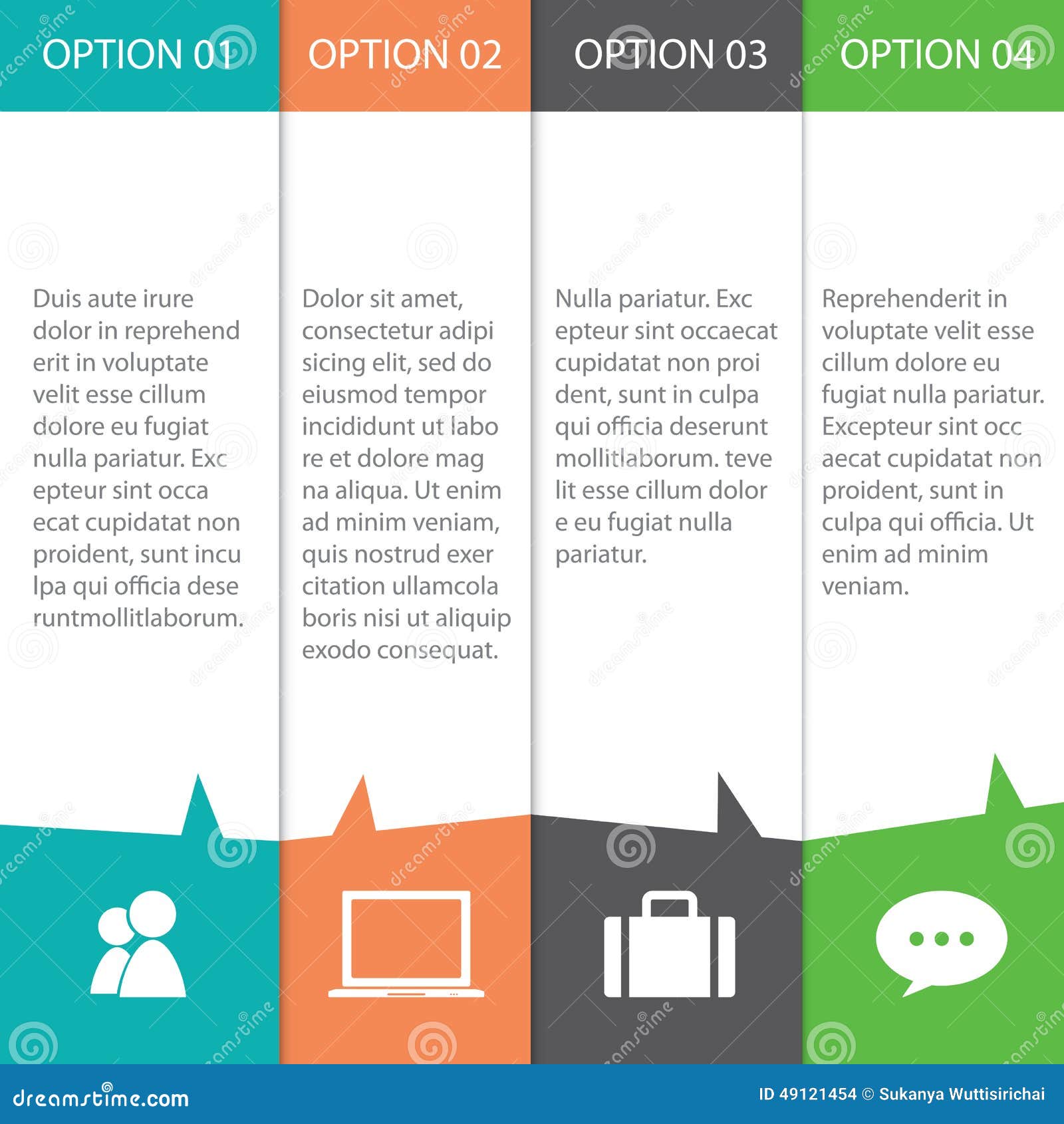 OPTION 01

Duis aute irure dolor in reprehend erit in voluptate velit esse cillum dolore eu fugiat nulla pariatur. Exc epteur sint occa ecat cupidatat non proident, sunt incu lpa qui officia dese runtmollitlaborum.

OPTION 02

Dolor sit amet, consectetur adipi sicing elit, sed do eiusmod tempor incididunt ut labo re et dolore mag na aliqua. Ut enim ad minim veniam, quis nostrud exer citation ullamcola boris nisi ut aliquip exodo consequat.

OPTION 03

Nulla pariatur. Exc epteur sint occaecat cupidatat non proi dent, sunt in culpa qui officia deserunt mollitlaborum. teve lit esse cillum dolor e eu fugiat nulla pariatur.

OPTION 04

Reprehenderit in voluptate velit esse cillum dolore eu fugiat nulla pariatur. Excepteur sint occ aecat cupidatat non proident, sunt in culpa qui officia. Ut enim ad minim veniam.

dreamstime.com

ID 49121454 © Sukanya Wuttisirichai