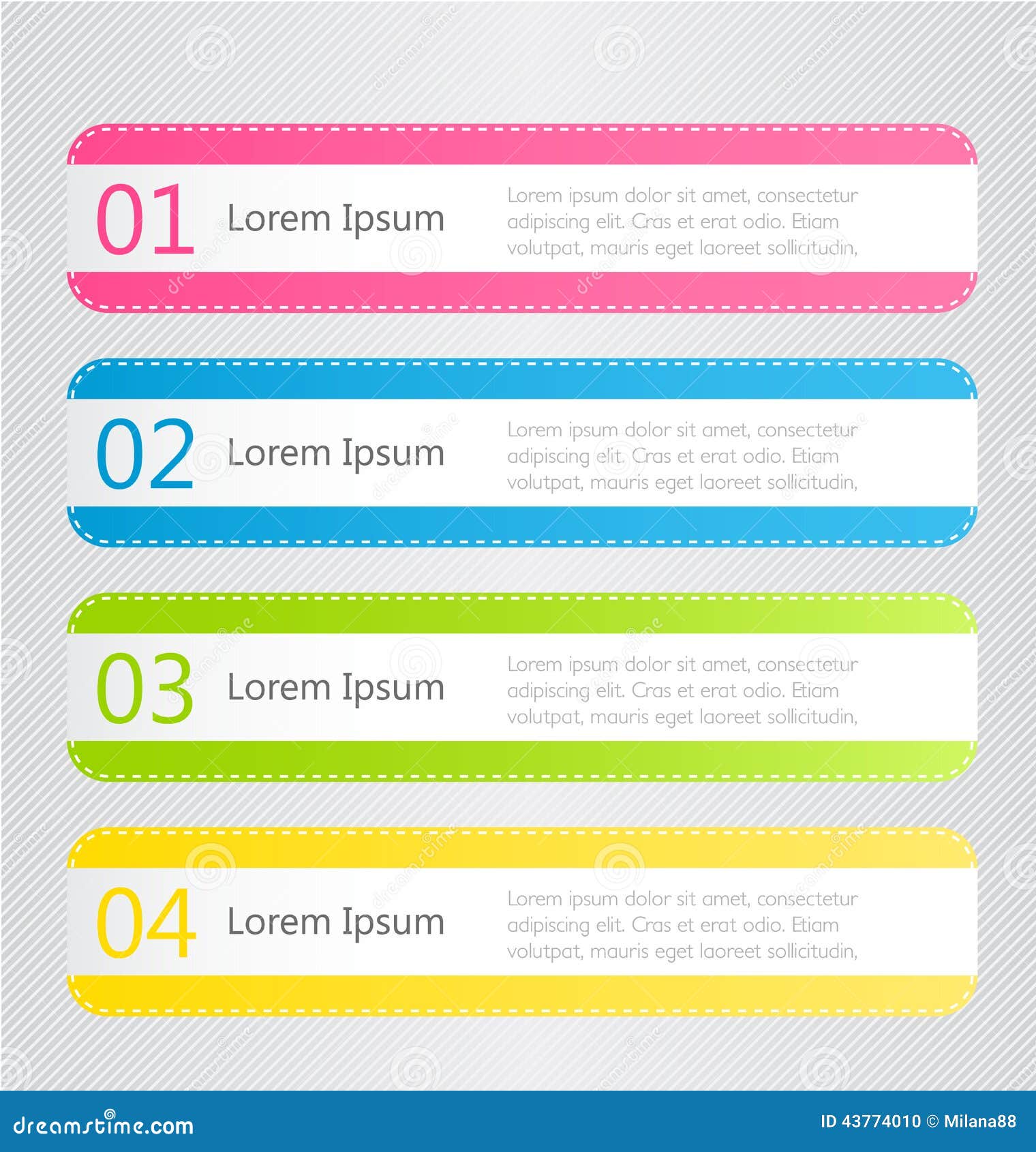 01 Lorem Ipsum

Lorem ipsum dolor sit amet, consectetur adipiscing elit. Cras et erat odio. Etiam volutpat, mauris eget laoreet sollicitudin,

02 Lorem Ipsum

Lorem ipsum dolor sit amet, consectetur adipiscing elit. Cras et erat odio. Etiam volutpat, mauris eget laoreet sollicitudin,

03 Lorem Ipsum

Lorem ipsum dolor sit amet, consectetur adipiscing elit. Cras et erat odio. Etiam volutpat, mauris eget laoreet sollicitudin,

04 Lorem Ipsum

Lorem ipsum dolor sit amet, consectetur adipiscing elit. Cras et erat odio. Etiam volutpat, mauris eget laoreet sollicitudin,

dreamstime.com

ID 43774010 © Milana88