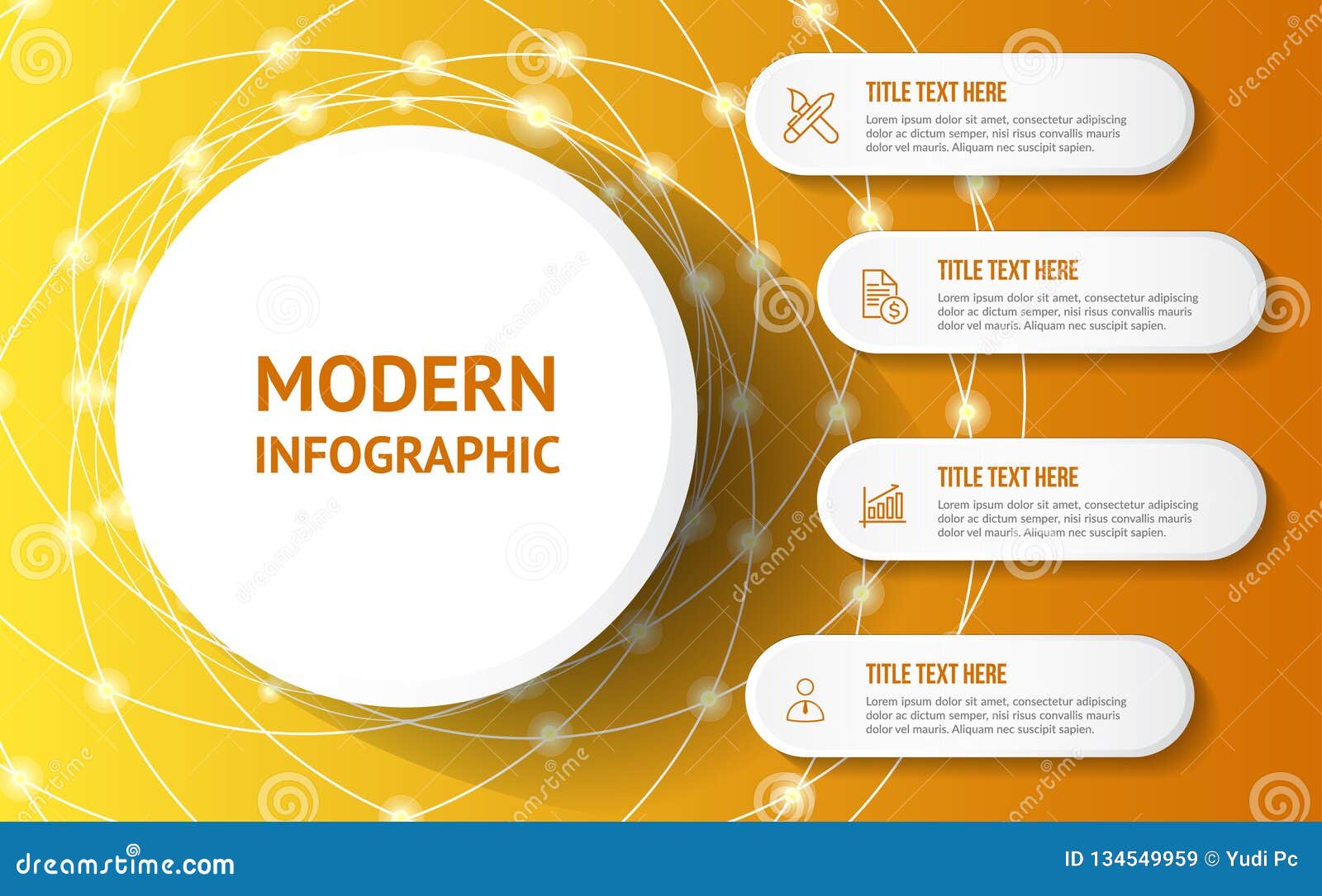 MODERN
INFOGRAPHIC

TITLE TEXT HERE
Lorem ipsum dolor sit amet, consectetur adipiscing dolor ac dictum semper, nisi risus convallis mauris dolor vel mauris. Aliquam nec suscipit sapien.

TITLE TEXT HERE
Lorem ipsum dolor sit amet, consectetur adipiscing dolor ac dictum semper, nisi risus convallis mauris dolor vel mauris. Aliquam nec suscipit sapien.

TITLE TEXT HERE
Lorem ipsum dolor sit amet, consectetur adipiscing dolor ac dictum semper, nisi risus convallis mauris dolor vel mauris. Aliquam nec suscipit sapien.

TITLE TEXT HERE
Lorem ipsum dolor sit amet, consectetur adipiscing dolor ac dictum semper, nisi risus convallis mauris dolor vel mauris. Aliquam nec suscipit sapien.

dreamstime.com
ID 134549959 © Yudi Pc