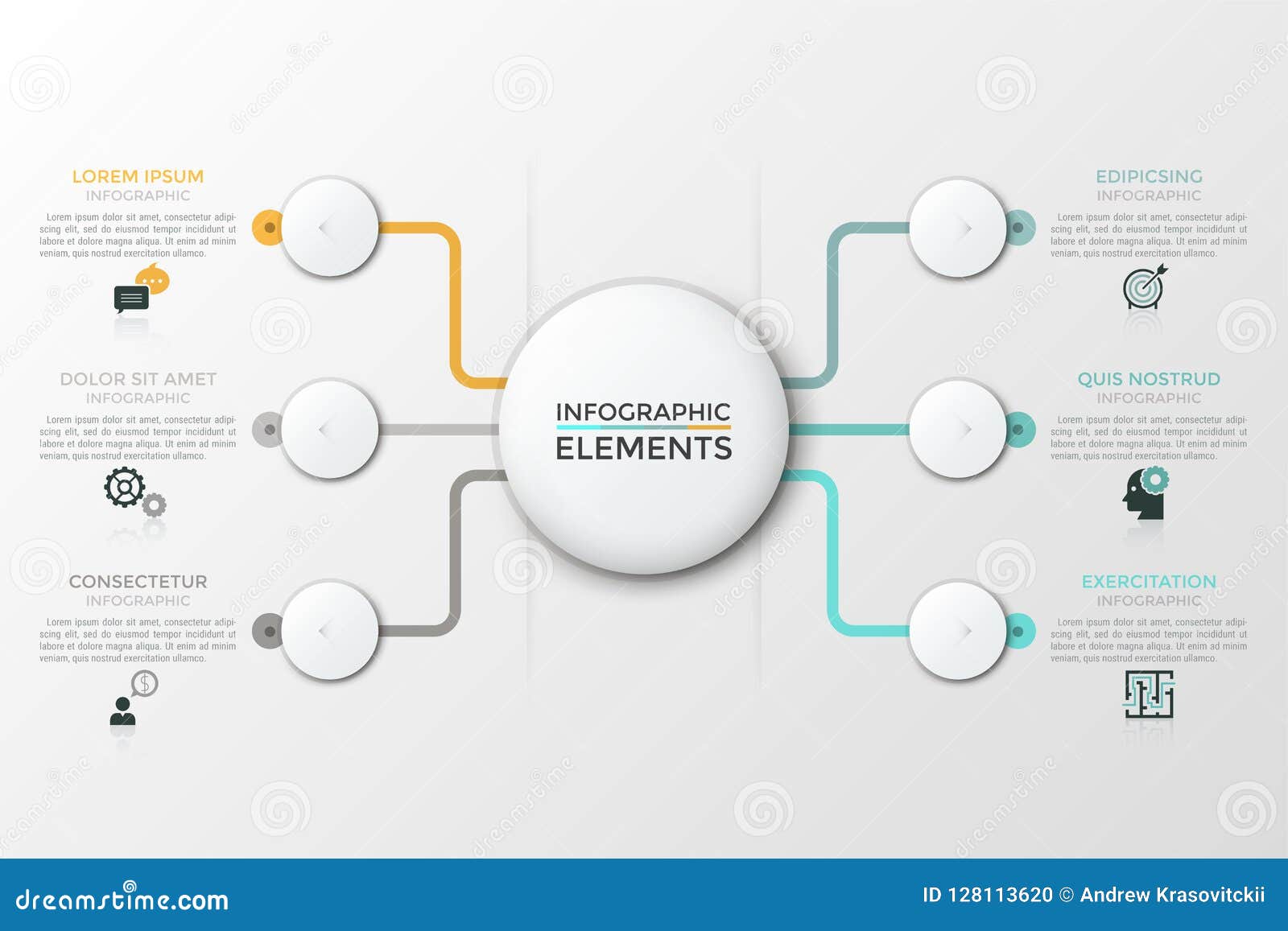 LOREM IPSUM
INFOGRAPHIC
Lorem ipsum dolor sit amet, consectetur adipiscing elit, sed do eiusmod tempor incididunt ut labore et dolore magna aliqua. Ut enim ad minim veniam, quis nostrud exercitation ullamco.

DOLOR SIT AMET
INFOGRAPHIC
Lorem ipsum dolor sit amet, consectetur adipiscing elit, sed do eiusmod tempor incididunt ut labore et dolore magna aliqua. Ut enim ad minim veniam, quis nostrud exercitation ullamco.

CONSECTETUR
INFOGRAPHIC
Lorem ipsum dolor sit amet, consectetur adipiscing elit, sed do eiusmod tempor incididunt ut labore et dolore magna aliqua. Ut enim ad minim veniam, quis nostrud exercitation ullamco.

INFOGRAPHIC
ELEMENTS

EDIPICSING
INFOGRAPHIC
Lorem ipsum dolor sit amet, consectetur adipiscing elit, sed do eiusmod tempor incididunt ut labore et dolore magna aliqua. Ut enim ad minim veniam, quis nostrud exercitation ullamco.

QUIS NOSTRUD
INFOGRAPHIC
Lorem ipsum dolor sit amet, consectetur adipiscing elit, sed do eiusmod tempor incididunt ut labore et dolore magna aliqua. Ut enim ad minim veniam, quis nostrud exercitation ullamco.

EXERCITATION
INFOGRAPHIC
Lorem ipsum dolor sit amet, consectetur adipiscing elit, sed do eiusmod tempor incididunt ut labore et dolore magna aliqua. Ut enim ad minim veniam, quis nostrud exercitation ullamco.

dreamstime.com
ID 128113620 © Andrew Krasovitckii