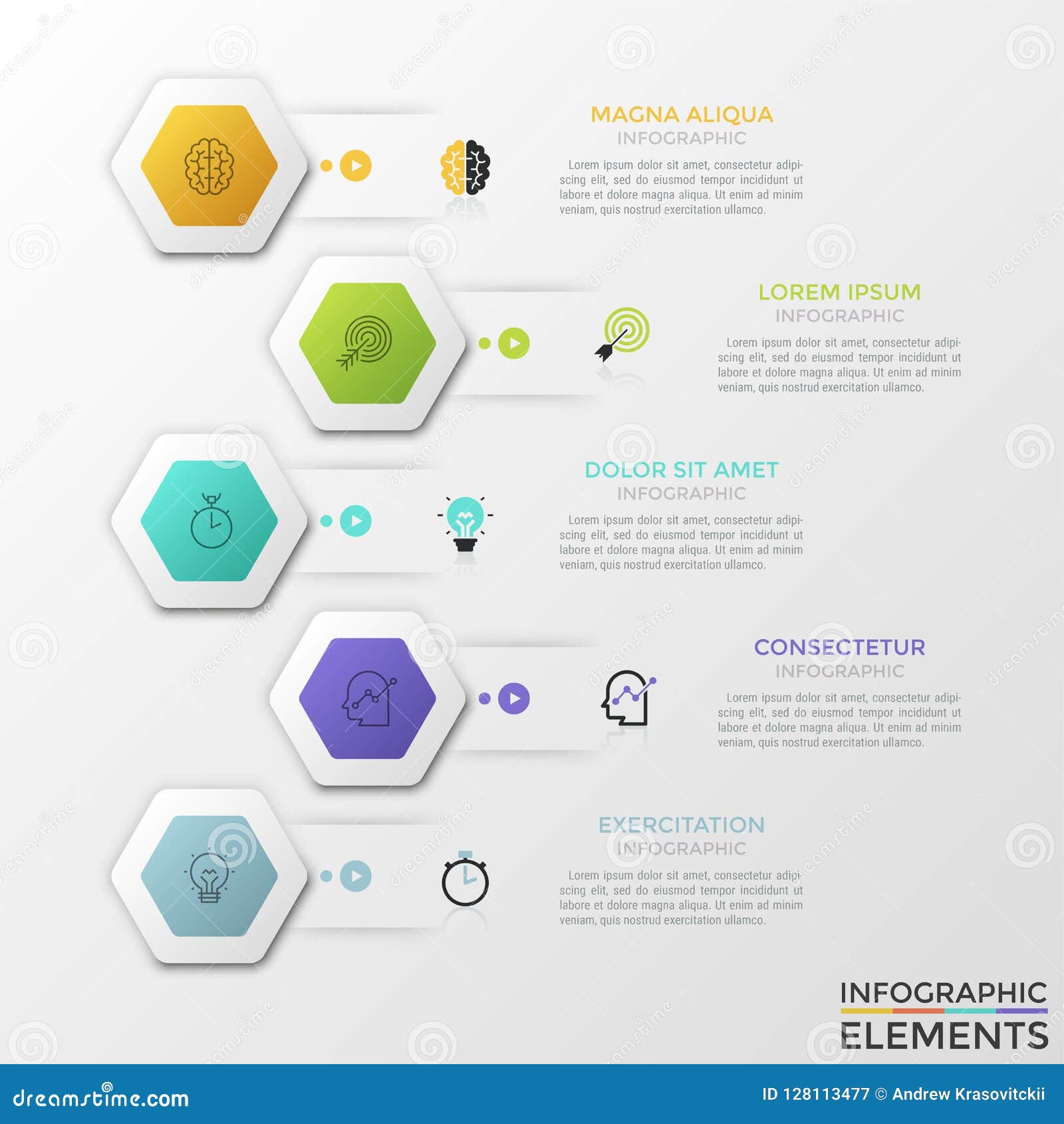 MAGNA ALIQUA
INFOGRAPHIC
Lorem ipsum dolor sit amet, consectetur adipiscing elit, sed do eiusmod tempor incididunt ut labore et dolore magna aliqua. Ut enim ad minim veniam, quis nostrud exercitation ullamco.

LOREM IPSUM
INFOGRAPHIC
Lorem ipsum dolor sit amet, consectetur adipiscing elit, sed do eiusmod tempor incididunt ut labore et dolore magna aliqua. Ut enim ad minim veniam, quis nostrud exercitation ullamco.

DOLOR SIT AMET
INFOGRAPHIC
Lorem ipsum dolor sit amet, consectetur adipiscing elit, sed do eiusmod tempor incididunt ut labore et dolore magna aliqua. Ut enim ad minim veniam, quis nostrud exercitation ullamco.

CONSECTETUR
INFOGRAPHIC
Lorem ipsum dolor sit amet, consectetur adipiscing elit, sed do eiusmod tempor incididunt ut labore et dolore magna aliqua. Ut enim ad minim veniam, quis nostrud exercitation ullamco.

EXERCITATION
INFOGRAPHIC
Lorem ipsum dolor sit amet, consectetur adipiscing elit, sed do eiusmod tempor incididunt ut labore et dolore magna aliqua. Ut enim ad minim veniam, quis nostrud exercitation ullamco.

INFOGRAPHIC
ELEMENTS

dreamstime.com
ID 128113477 © Andrew Krasovitckii