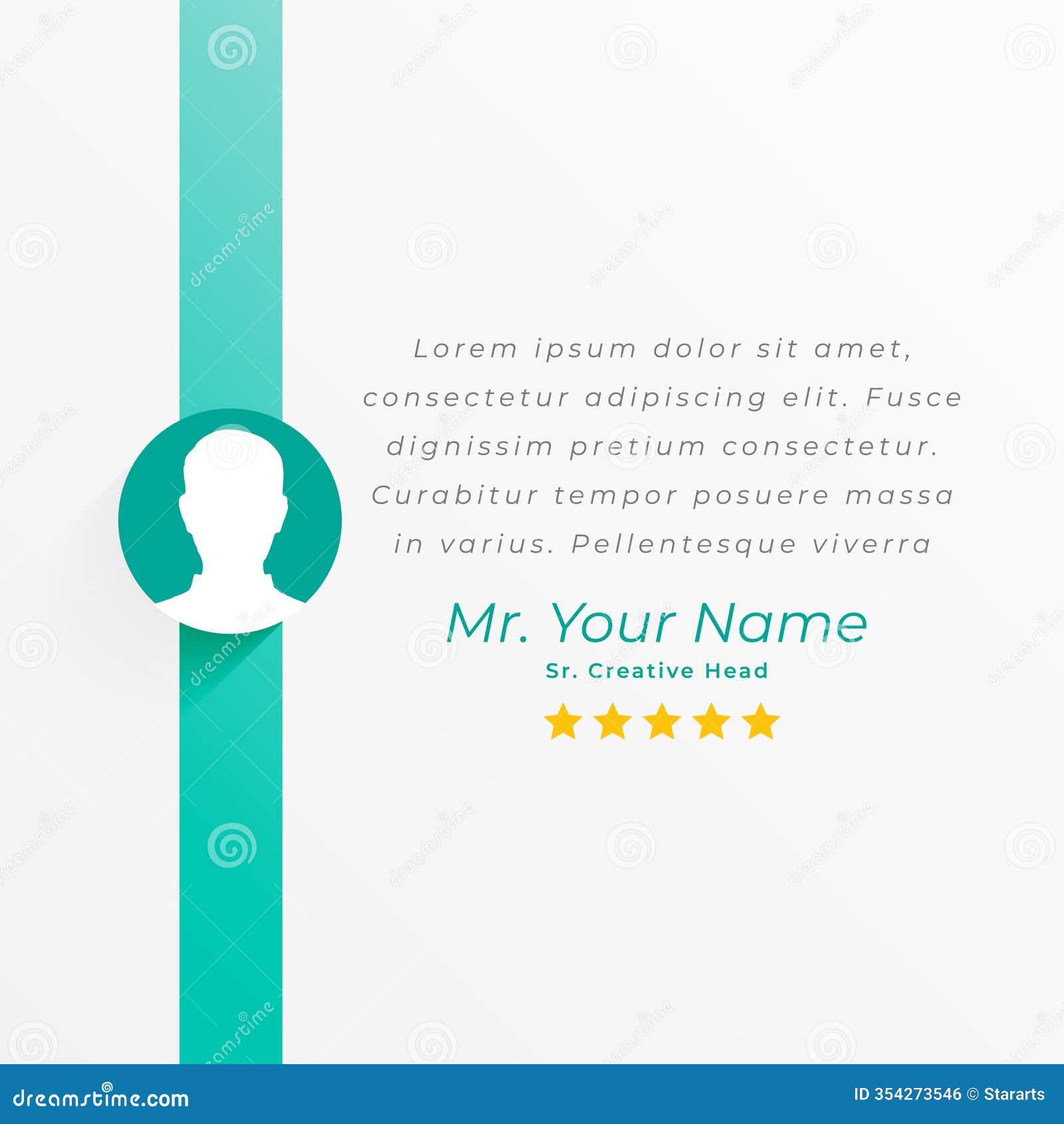 Lorem ipsum dolor sit amet, consectetur adipiscing elit. Fusce dignissim pretium consectetur. Curabitur tempor posuere massa in varius. Pellentesque viverra

Mr. Your Name
Sr. Creative Head

dreamstime.com
ID 354273546 © Stararts