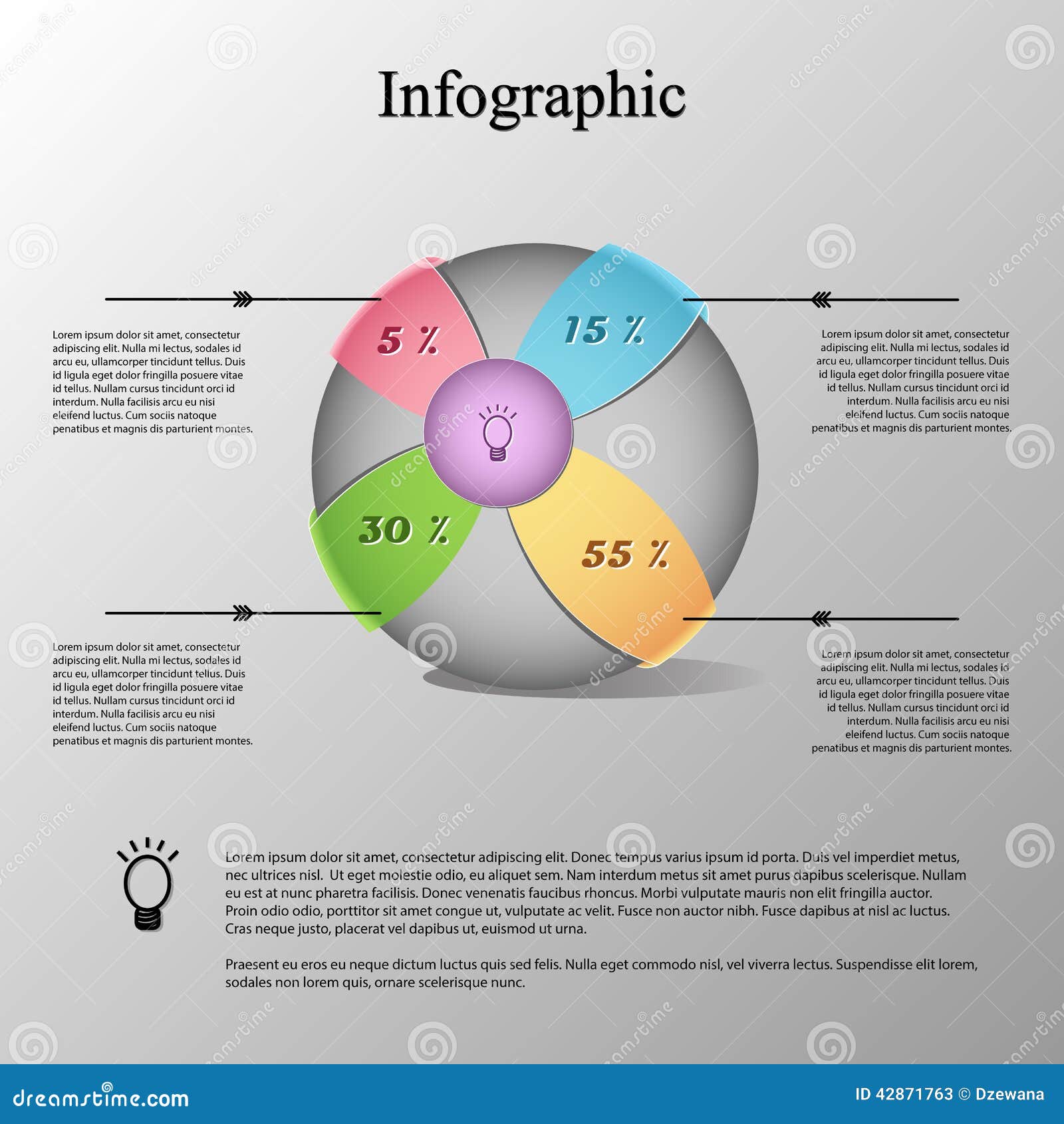 Infographic

Lorem ipsum dolor sit amet, consectetur adipiscing elit. Nulla mi lectus, sodales id arcu eu, ullamcorper tincidunt tellus. Duis id ligula eget dolor fringilla posuere vitae id tellus. Nullam cursus tincidunt orci id interdum. Nulla facilisis arcu eu nisi eleifend luctus. Cum sociis natoque penatibus et magnis dis parturient montes.

5 %

15 %

Lorem ipsum dolor sit amet, consectetur adipiscing elit. Nulla mi lectus, sodales id arcu eu, ullamcorper tincidunt tellus. Duis id ligula eget dolor fringilla posuere vitae id tellus. Nullam cursus tincidunt orci id interdum. Nulla facilisis arcu eu nisi eleifend luctus. Cum sociis natoque penatibus et magnis dis parturient montes.

30 %

55 %

Lorem ipsum dolor sit amet, consectetur adipiscing elit. Nulla mi lectus, sodales id arcu eu, ullamcorper tincidunt tellus. Duis id ligula eget dolor fringilla posuere vitae id tellus. Nullam cursus tincidunt orci id interdum. Nulla facilisis arcu eu nisi eleifend luctus. Cum sociis natoque penatibus et magnis dis parturient montes.

Lorem ipsum dolor sit amet, consectetur adipiscing elit. Nulla mi lectus, sodales id arcu eu, ullamcorper tincidunt tellus. Duis id ligula eget dolor fringilla posuere vitae id tellus. Nullam cursus tincidunt orci id interdum. Nulla facilisis arcu eu nisi eleifend luctus. Cum sociis natoque penatibus et magnis dis parturient montes.

Lorem ipsum dolor sit amet, consectetur adipiscing elit. Donec tempus varius ipsum id porta. Duis vel imperdiet metus, nec ultrices nisl. Ut eget molestie odio, eu aliquet sem. Nam interdum metus sit amet purus dapibus scelerisque. Nullam eu est at nunc pharetra facilisis. Donec venenatis faucibus rhoncus. Morbi vulputate mauris non elit fringilla auctor. Proin odio odio, porttitor sit amet congue ut, vulputate ac velit. Fusce non auctor nibh. Fusce dapibus at nisl ac luctus. Cras neque justo, placerat vel dapibus ut, euismod ut urna.

Praesent eu eros eu neque dictum luctus quis sed felis. Nulla eget commodo nisl, vel viverra lectus. Suspendisse elit lorem, sodales non lorem quis, ornare scelerisque nunc.

dreamstime.com

ID 42871763 © Dzewana