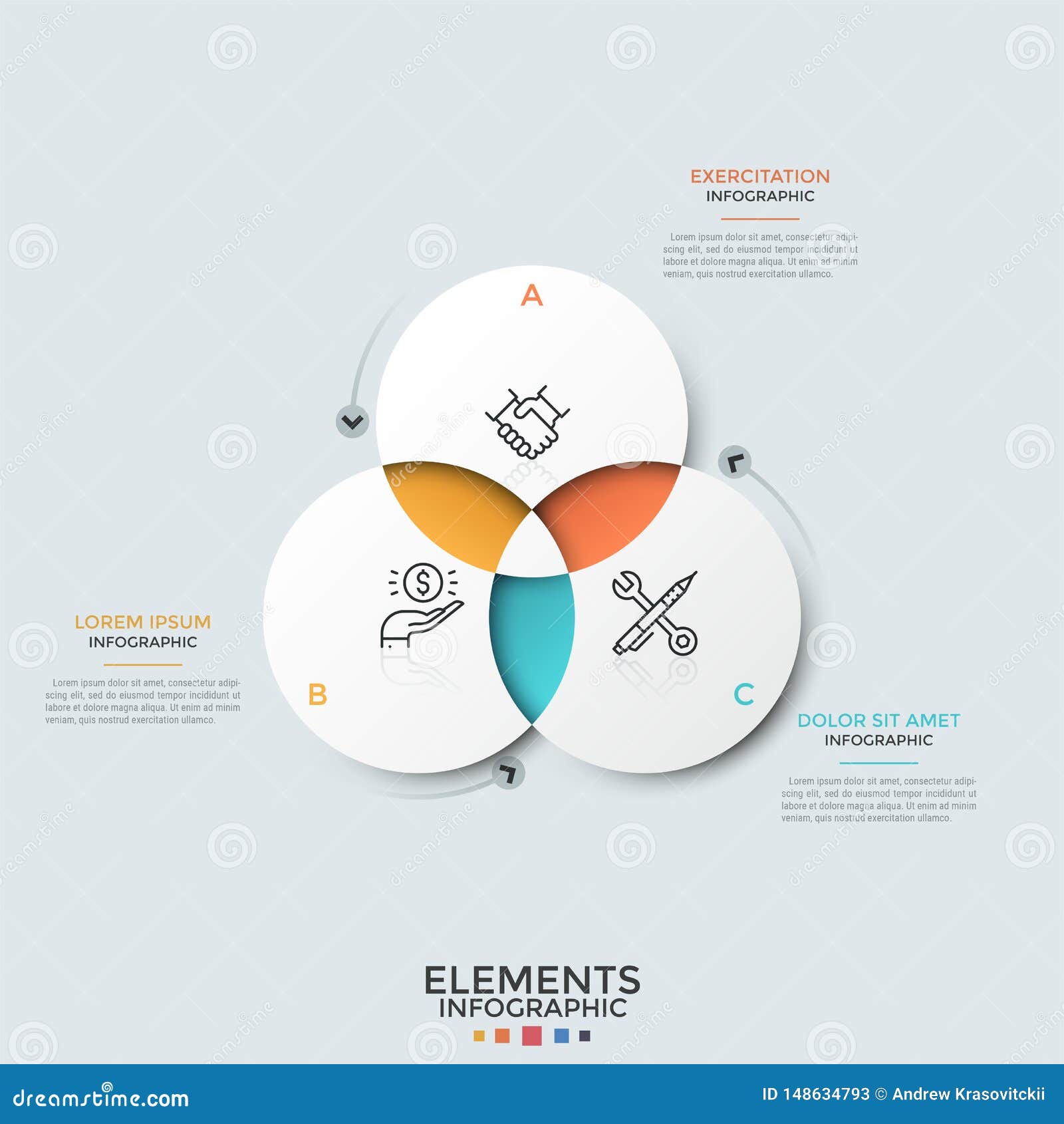 EXERCITATION
INFOGRAPHIC

Lorem ipsum dolor sit amet, consectetur adipiscing elit, sed do eiusmod tempor incididunt ut labore et dolore magna aliqua. Ut enim ad minim veniam, quis nostrud exercitation ullamco.

A

LOREM IPSUM
INFOGRAPHIC

Lorem ipsum dolor sit amet, consectetur adipiscing elit, sed do eiusmod tempor incididunt ut labore et dolore magna aliqua. Ut enim ad minim veniam, quis nostrud exercitation ullamco.

B

C

DOLOR SIT AMET
INFOGRAPHIC

Lorem ipsum dolor sit amet, consectetur adipiscing elit, sed do eiusmod tempor incididunt ut labore et dolore magna aliqua. Ut enim ad minim veniam, quis nostrud exercitation ullamco.

ELEMENTS
INFOGRAPHIC

dreamstime.com

ID 148634793 © Andrew Krasovitckii