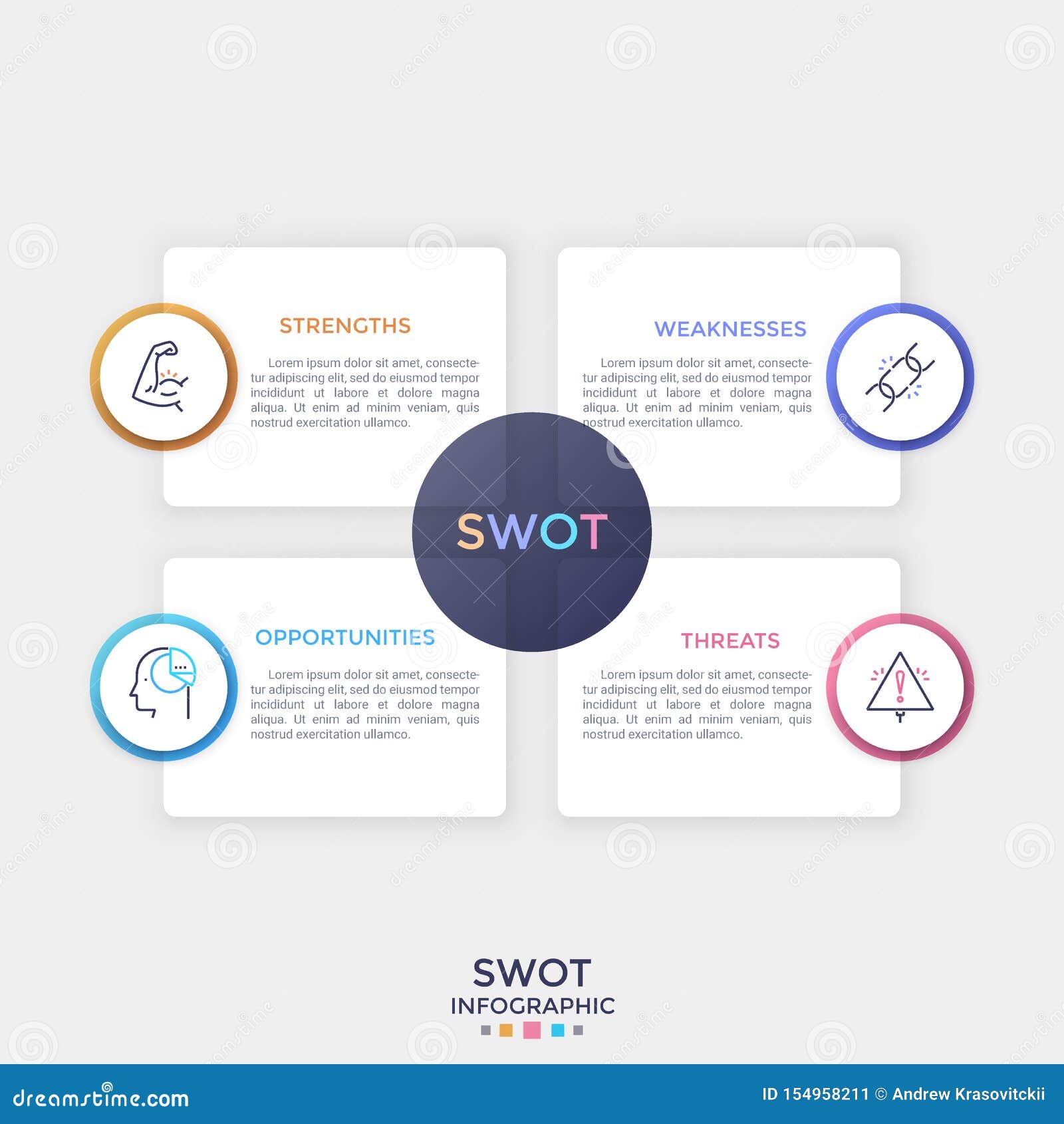 STRENGTHS

Lorem ipsum dolor sit amet, consectetur adipiscing elit, sed do eiusmod tempor incididunt ut labore et dolore magna aliqua. Ut enim ad minim veniam, quis nostrud exercitation ullamco.

WEAKNESSES

Lorem ipsum dolor sit amet, consectetur adipiscing elit, sed do eiusmod tempor incididunt ut labore et dolore magna aliqua. Ut enim ad minim veniam, quis nostrud exercitation ullamco.

SWOT

OPPORTUNITIES

Lorem ipsum dolor sit amet, consectetur adipiscing elit, sed do eiusmod tempor incididunt ut labore et dolore magna aliqua. Ut enim ad minim veniam, quis nostrud exercitation ullamco.

THREATS

Lorem ipsum dolor sit amet, consectetur adipiscing elit, sed do eiusmod tempor incididunt ut labore et dolore magna aliqua. Ut enim ad minim veniam, quis nostrud exercitation ullamco.

SWOT
INFOGRAPHIC

dreamstime.com
ID 154958211 © Andrew Krasovitckii