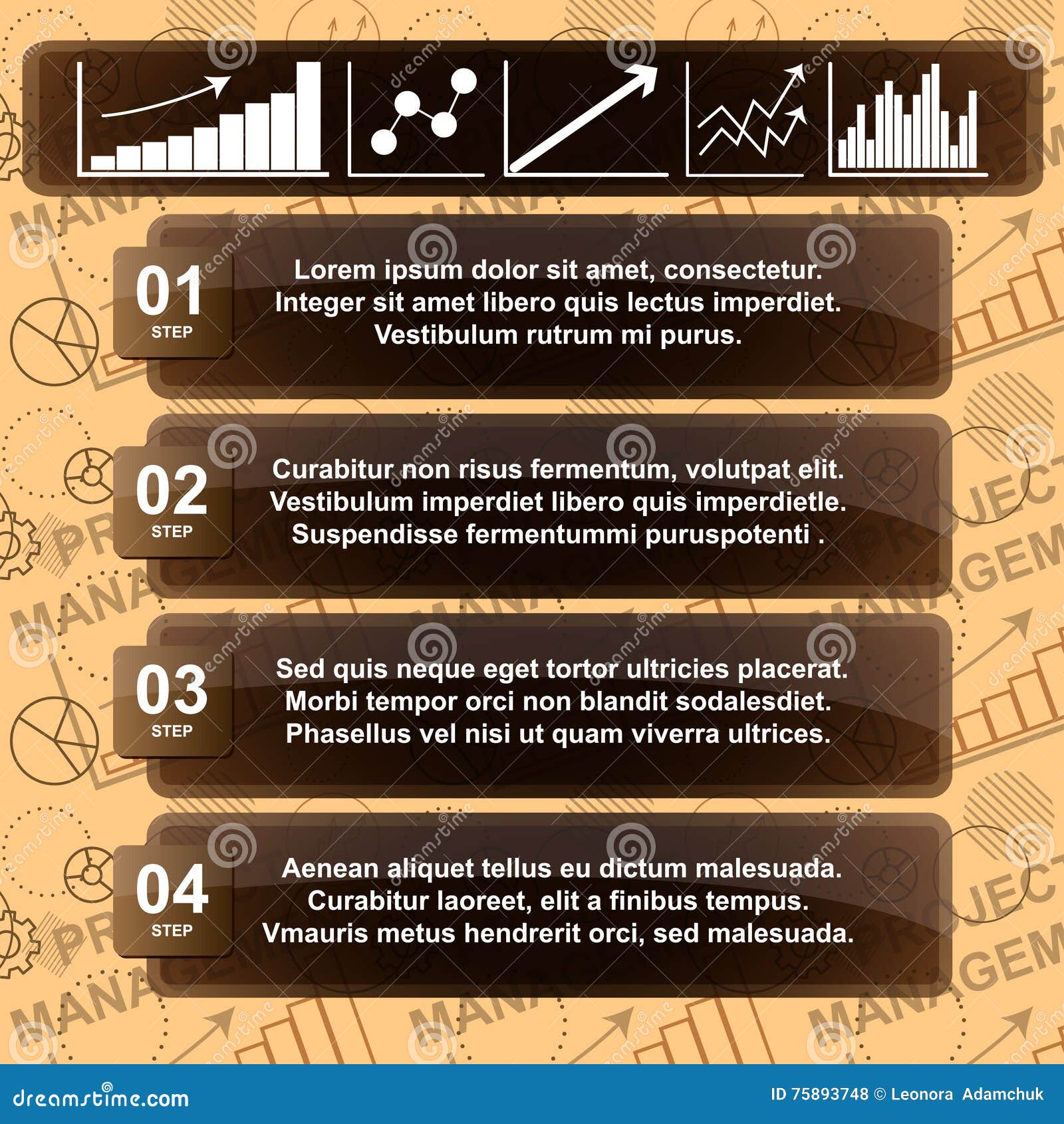 01
STEP

Lorem ipsum dolor sit amet, consectetur. Integer sit amet libero quis lectus imperdiet. Vestibulum rutrum mi purus.

02
STEP

Curabitur non risus fermentum, volutpat elit. Vestibulum imperdiet libero quis imperdietle. Suspendisse fermentummi puruspotenti .

03
STEP

Sed quis neque eget tortor ultricies placerat. Morbi tempor orci non blandit sodalesdiet. Phasellus vel nisi ut quam viverra ultrices.

04
STEP

Aenean aliquet tellus eu dictum malesuada. Curabitur laoreet, elit a finibus tempus. Vmauris metus hendrerit orci, sed malesuada.

dreamstime.com

ID 75893748 © Leonora Adamchuk