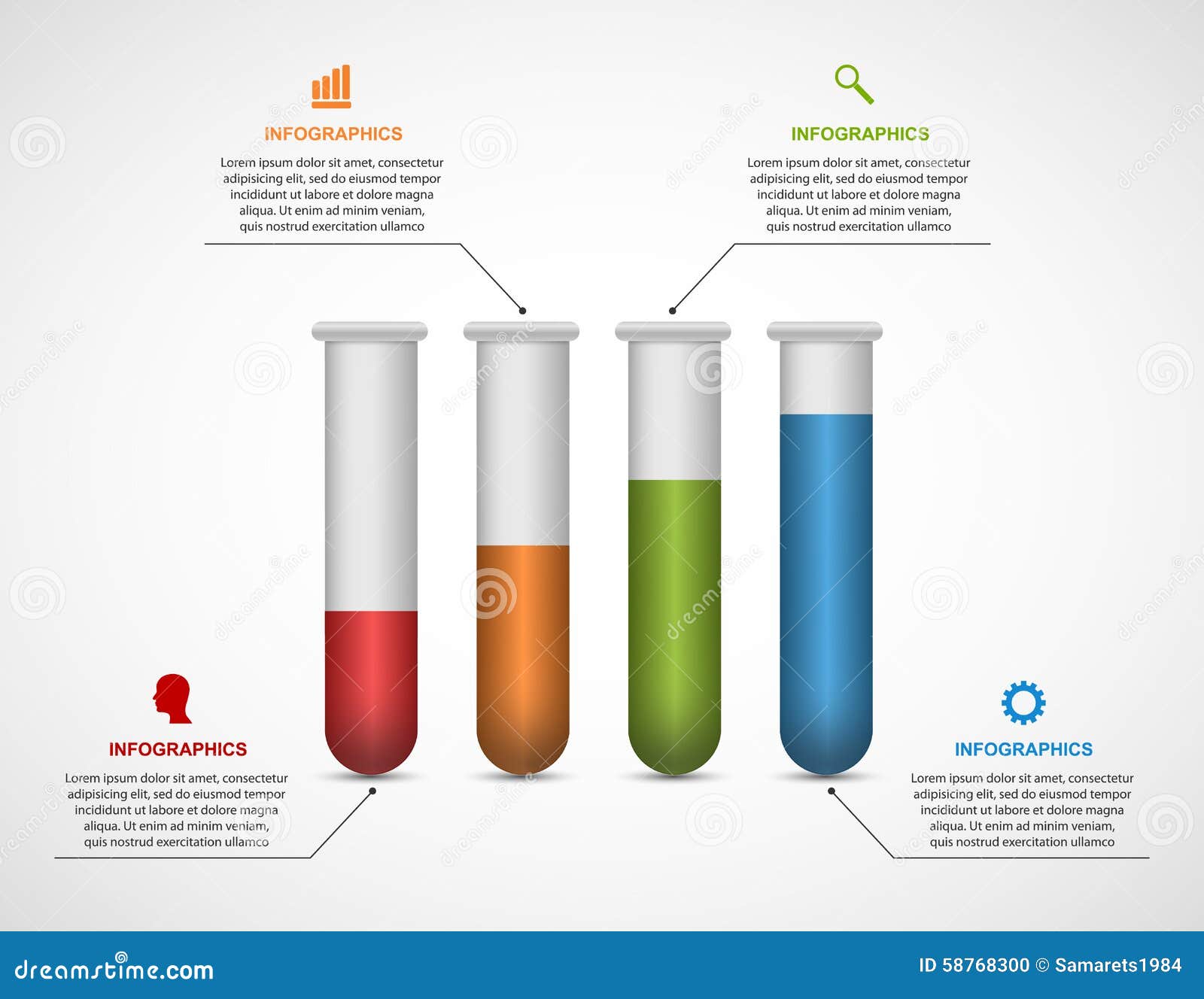 INFOGRAPHICS

Lorem ipsum dolor sit amet, consectetur adipisicing elit, sed do eiusmod tempor incididunt ut labore et dolore magna aliqua. Ut enim ad minim veniam, quis nostrud exercitation ullamco

INFOGRAPHICS

Lorem ipsum dolor sit amet, consectetur adipisicing elit, sed do eiusmod tempor incididunt ut labore et dolore magna aliqua. Ut enim ad minim veniam, quis nostrud exercitation ullamco

INFOGRAPHICS

Lorem ipsum dolor sit amet, consectetur adipisicing elit, sed do eiusmod tempor incididunt ut labore et dolore magna aliqua. Ut enim ad minim veniam, quis nostrud exercitation ullamco

INFOGRAPHICS

Lorem ipsum dolor sit amet, consectetur adipisicing elit, sed do eiusmod tempor incididunt ut labore et dolore magna aliqua. Ut enim ad minim veniam, quis nostrud exercitation ullamco

dreamstime.com

ID 58768300 © Samarets1984