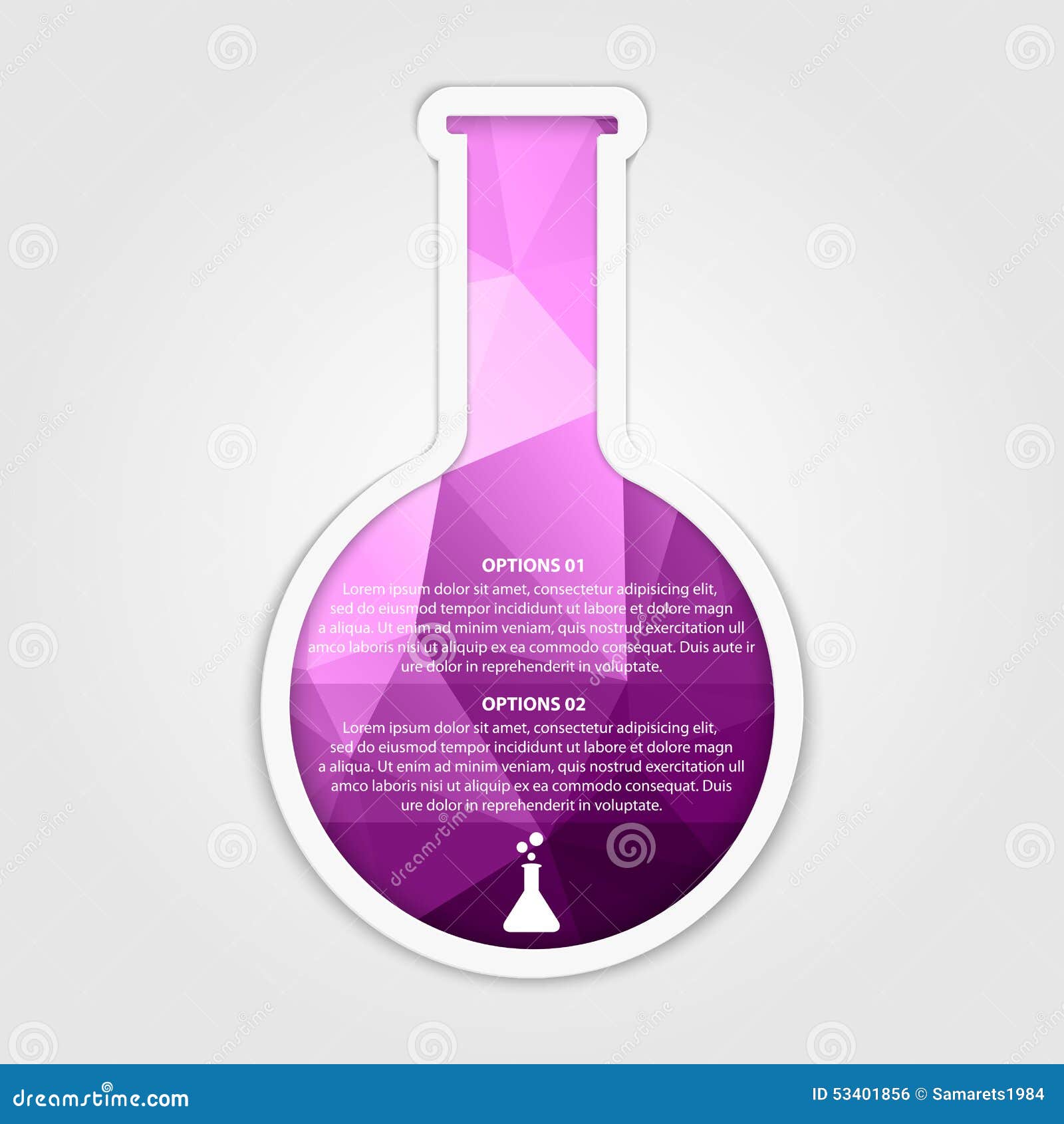 OPTIONS 01
Lorem ipsum dolor sit amet, consectetur adipisicing elit, sed do eiusmod tempor incididunt ut labore et dolore magn a aliqua. Ut enim ad minim veniam, quis nostrud exercitation ull amco laboris nisi ut aliquip ex ea commodo consequat. Duis aute ir ure dolor in reprehenderit in voluptate.

OPTIONS 02
Lorem ipsum dolor sit amet, consectetur adipisicing elit, sed do eiusmod tempor incididunt ut labore et dolore magn a aliqua. Ut enim ad minim veniam, quis nostrud exercitation ull amco laboris nisi ut aliquip ex ea commodo consequat. Duis ure dolor in reprehenderit in voluptate.

dreamstime.com

ID 53401856 © Samarets1984