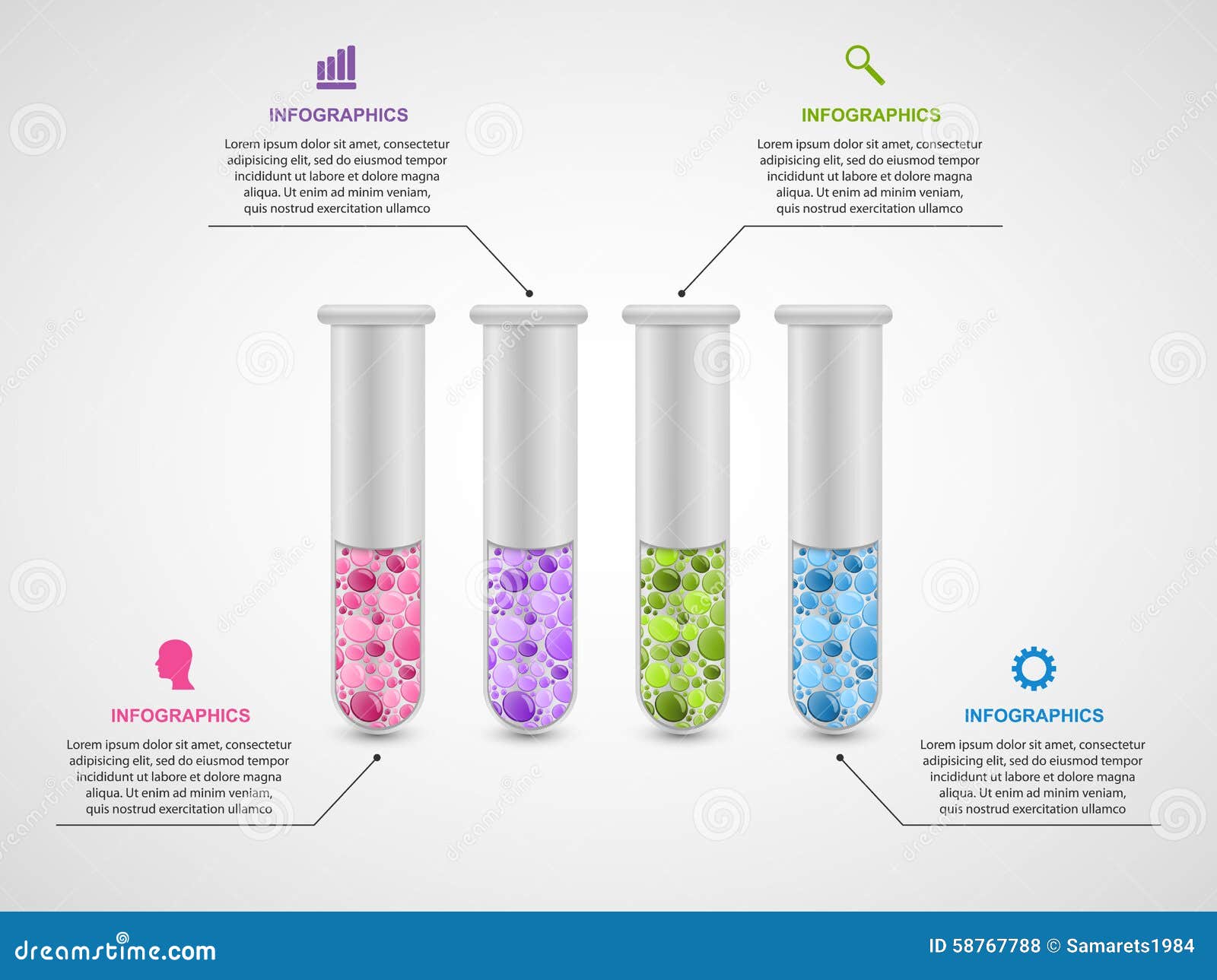 INFOGRAPHICS

Lorem ipsum dolor sit amet, consectetur adipisicing elit, sed do eiusmod tempor incididunt ut labore et dolore magna aliqua. Ut enim ad minim veniam, quis nostrud exercitation ullamco

INFOGRAPHICS

Lorem ipsum dolor sit amet, consectetur adipisicing elit, sed do eiusmod tempor incididunt ut labore et dolore magna aliqua. Ut enim ad minim veniam, quis nostrud exercitation ullamco

INFOGRAPHICS

Lorem ipsum dolor sit amet, consectetur adipisicing elit, sed do eiusmod tempor incididunt ut labore et dolore magna aliqua. Ut enim ad minim veniam, quis nostrud exercitation ullamco

INFOGRAPHICS

Lorem ipsum dolor sit amet, consectetur adipisicing elit, sed do eiusmod tempor incididunt ut labore et dolore magna aliqua. Ut enim ad minim veniam, quis nostrud exercitation ullamco

dreamstime.com

ID 58767788 © Samarets1984