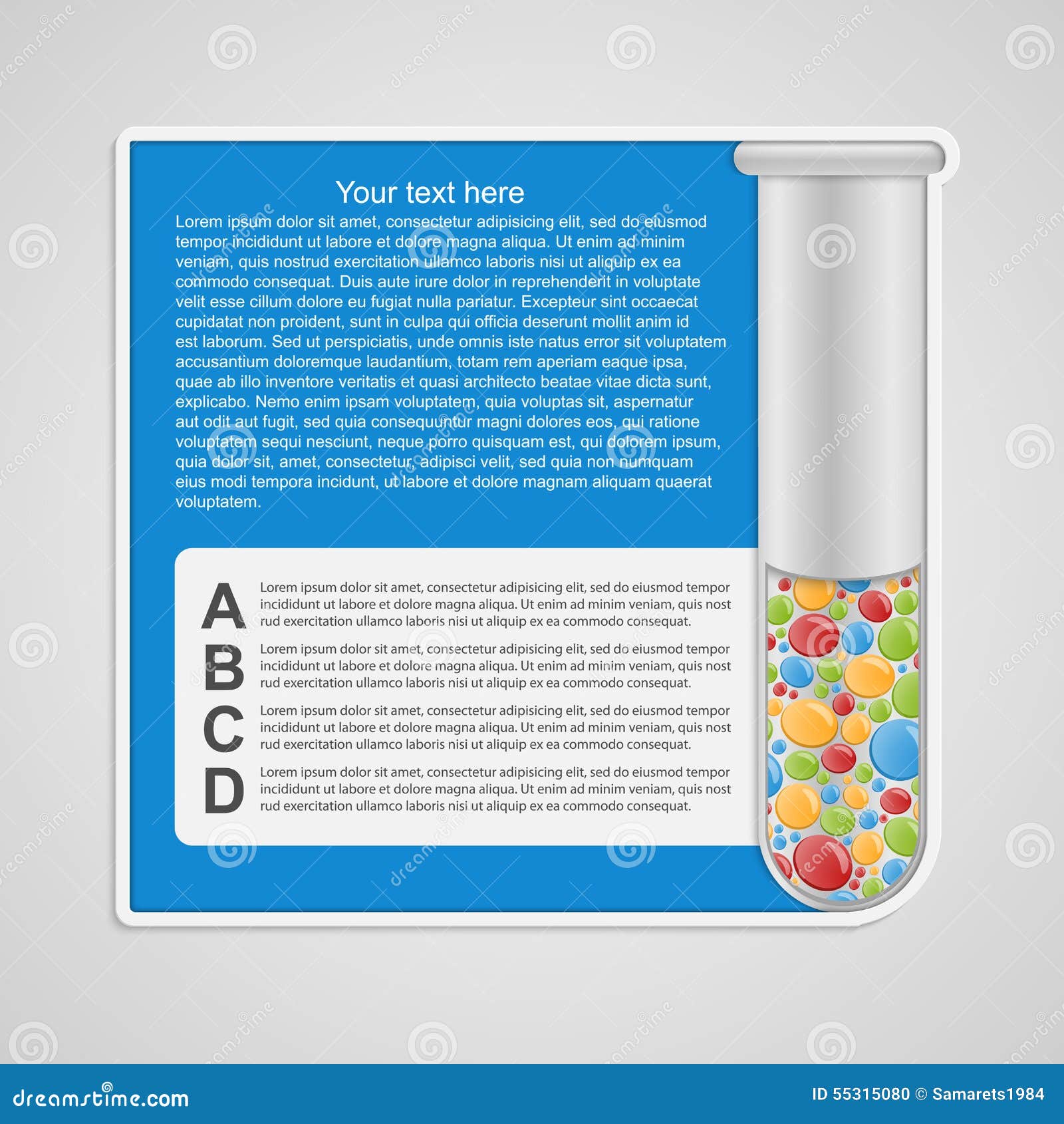 Your text here

Lorem ipsum dolor sit amet, consectetur adipisicing elit, sed do eiusmod tempor incididunt ut labore et dolore magna aliqua. Ut enim ad minim veniam, quis nostrud exercitation ullamco laboris nisi ut aliquip ex ea commodo consequat. Duis aute irure dolor in reprehenderit in voluptate velit esse cillum dolore eu fugiat nulla pariatur. Excepteur sint occaecat cupidatat non proident, sunt in culpa qui officia deserunt mollit anim id est laborum. Sed ut perspiciatis, unde omnis iste natus error sit voluptatem accusantium doloremque laudantium, totam rem aperiam eaque ipsa, quae ab illo inventore veritatis et quasi architecto beatae vitae dicta sunt, explicabo. Nemo enim ipsam voluptatem, quia voluptas sit, aspernatur aut odit aut fugit, sed quia consequuntur magni dolores eos, qui ratione voluptatem sequi nesciunt, neque porro quisquam est, qui dolorem ipsum, quia dolor sit, amet, consectetur, adipisci velit, sed quia non numquam eius modi tempora incidunt, ut labore et dolore magnam aliquam quaerat voluptatem.

A Lorem ipsum dolor sit amet, consectetur adipisicing elit, sed do eiusmod tempor incididunt ut labore et dolore magna aliqua. Ut enim ad minim veniam, quis nost rud exercitation ullamco laboris nisi ut aliquip ex ea commodo consequat.

B Lorem ipsum dolor sit amet, consectetur adipisicing elit, sed do eiusmod tempor incididunt ut labore et dolore magna aliqua. Ut enim ad minim veniam, quis nost rud exercitation ullamco laboris nisi ut aliquip ex ea commodo consequat.

C Lorem ipsum dolor sit amet, consectetur adipisicing elit, sed do eiusmod tempor incididunt ut labore et dolore magna aliqua. Ut enim ad minim veniam, quis nost rud exercitation ullamco laboris nisi ut aliquip ex ea commodo consequat.

D Lorem ipsum dolor sit amet, consectetur adipisicing elit, sed do eiusmod tempor incididunt ut labore et dolore magna aliqua. Ut enim ad minim veniam, quis nost rud exercitation ullamco laboris nisi ut aliquip ex ea commodo consequat.

dreamstime.com

ID 55315080 © Samarets1984