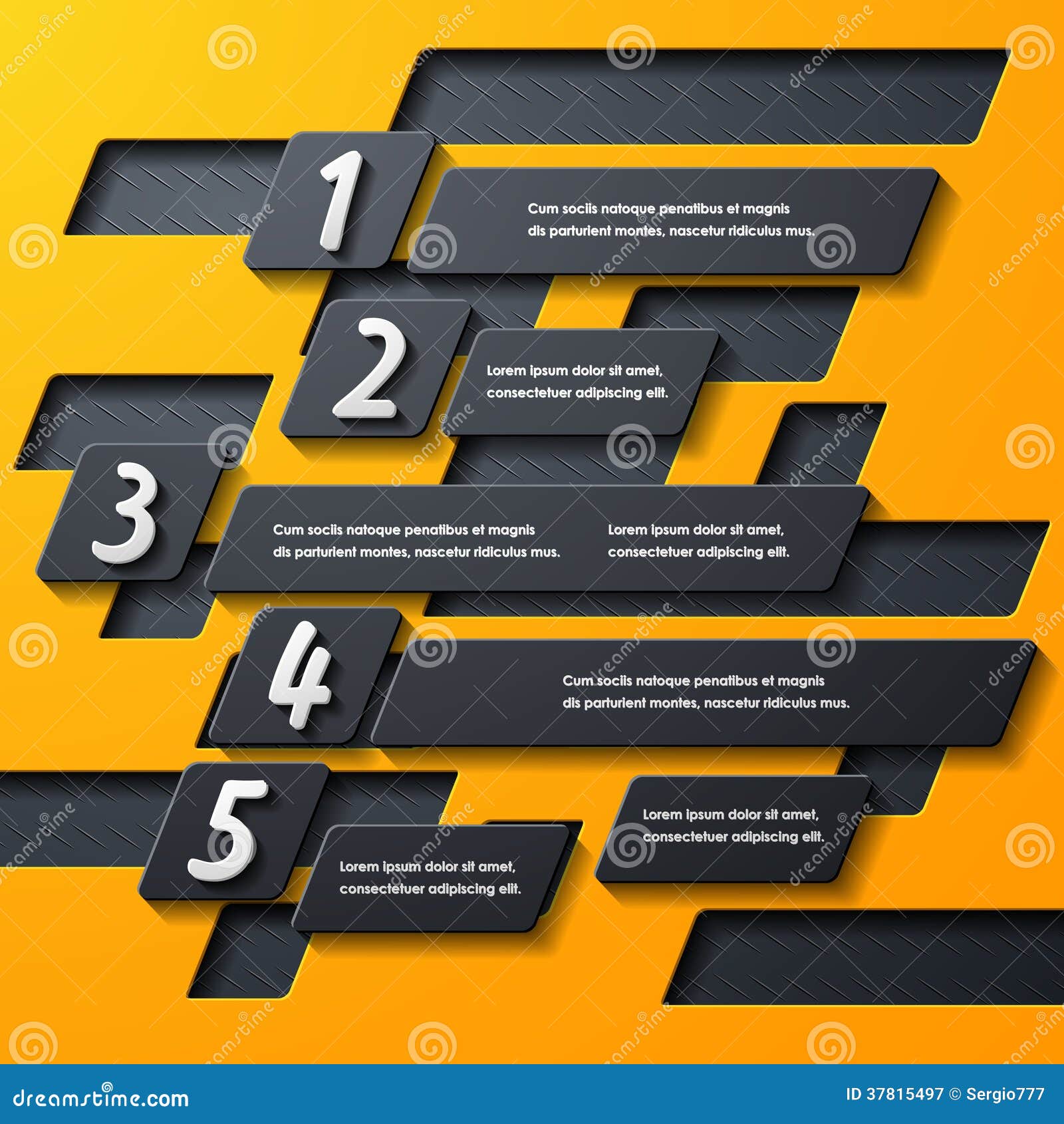 1

Cum sociis natoque penatibus et magnis dis parturient montes, nascetur ridiculus mus.

2

Lorem ipsum dolor sit amet, consectetuer adipiscing elit.

3

Cum sociis natoque penatibus et magnis dis parturient montes, nascetur ridiculus mus.

Lorem ipsum dolor sit amet, consectetuer adipiscing elit.

4

Cum sociis natoque penatibus et magnis dis parturient montes, nascetur ridiculus mus.

5

Lorem ipsum dolor sit amet, consectetuer adipiscing elit.

Lorem ipsum dolor sit amet, consectetuer adipiscing elit.

dreamstime.com

ID 37815497 © Sergio777