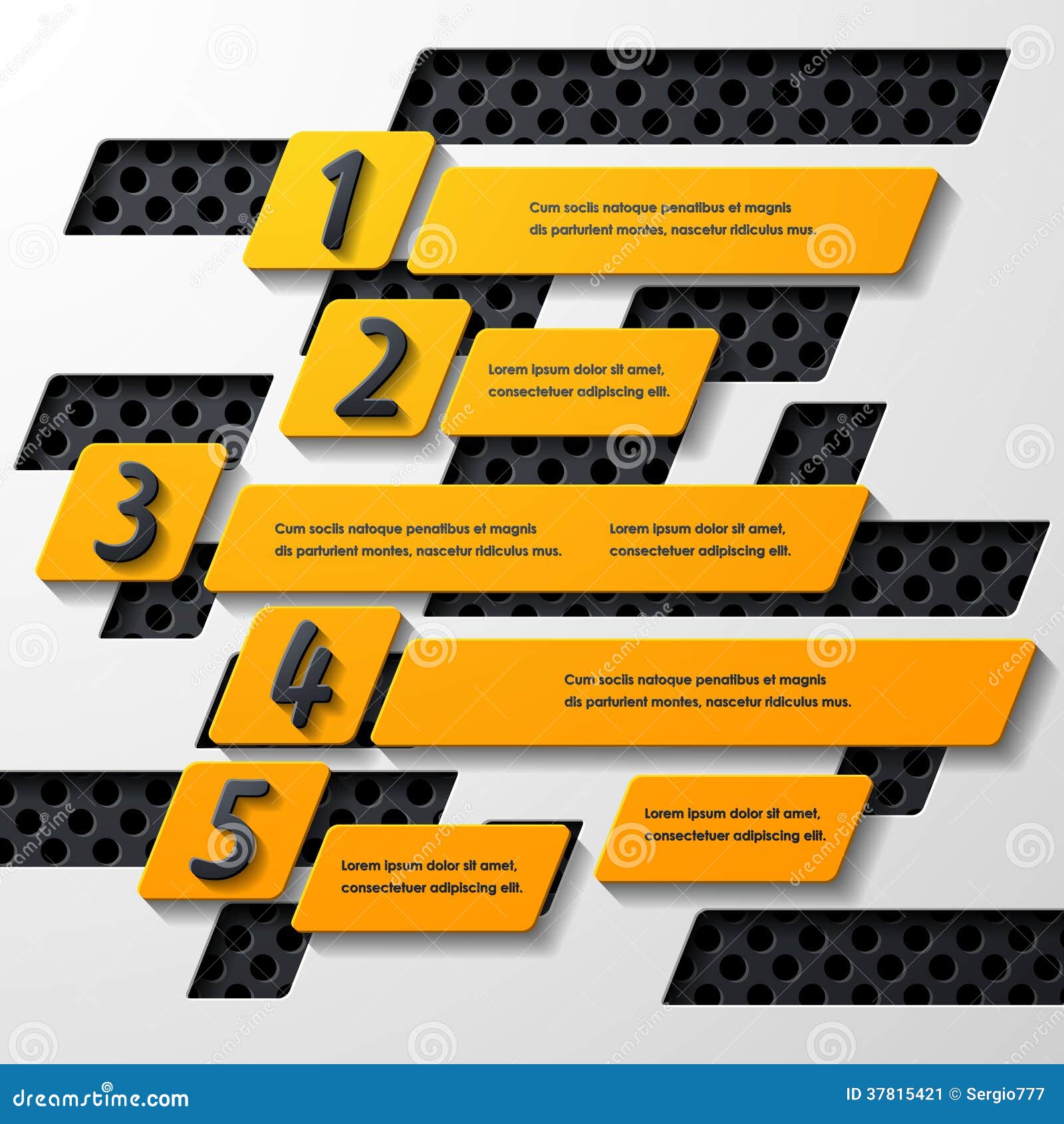 1

Cum sociis natoque penatibus et magnis dis parturient montes, nascetur ridiculus mus.

2

Lorem ipsum dolor sit amet, consectetuer adipiscing elit.

3

Cum sociis natoque penatibus et magnis dis parturient montes, nascetur ridiculus mus.

Lorem ipsum dolor sit amet, consectetuer adipiscing elit.

4

Cum sociis natoque penatibus et magnis dis parturient montes, nascetur ridiculus mus.

5

Lorem ipsum dolor sit amet, consectetuer adipiscing elit.

Lorem ipsum dolor sit amet, consectetuer adipiscing elit.

dreamstime.com

ID 37815421 © Sergio777