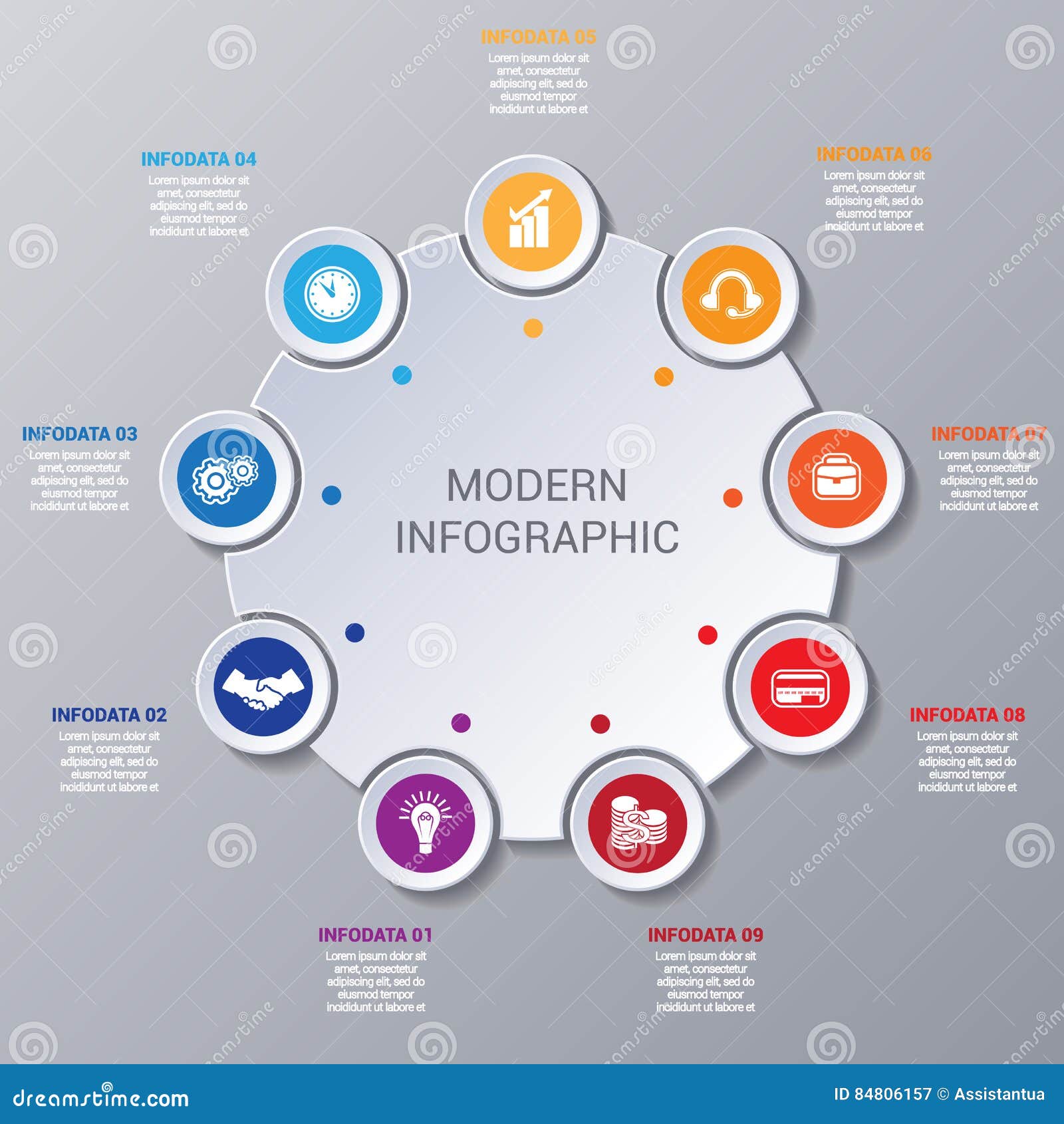 INFODATA 05
Lorem ipsum dolor sit amet, consectetur adipiscing elit, sed do eiusmod tempor incididunt ut labore et

INFODATA 04
Lorem ipsum dolor sit amet, consectetur adipiscing elit, sed do eiusmod tempor incididunt ut labore et

INFODATA 06
Lorem ipsum dolor sit amet, consectetur adipiscing elit, sed do eiusmod tempor incididunt ut labore et

INFODATA 03
Lorem ipsum dolor sit amet, consectetur adipiscing elit, sed do eiusmod tempor incididunt ut labore et

MODERN INFOGRAPHIC

INFODATA 07
Lorem ipsum dolor sit amet, consectetur adipiscing elit, sed do eiusmod tempor incididunt ut labore et

INFODATA 02
Lorem ipsum dolor sit amet, consectetur adipiscing elit, sed do eiusmod tempor incididunt ut labore et

INFODATA 08
Lorem ipsum dolor sit amet, consectetur adipiscing elit, sed do eiusmod tempor incididunt ut labore et

INFODATA 01
Lorem ipsum dolor sit amet, consectetur adipiscing elit, sed do eiusmod tempor incididunt ut labore et

INFODATA 09
Lorem ipsum dolor sit amet, consectetur adipiscing elit, sed do eiusmod tempor incididunt ut labore et

dreamstime.com
ID 84806157 © Assistantua