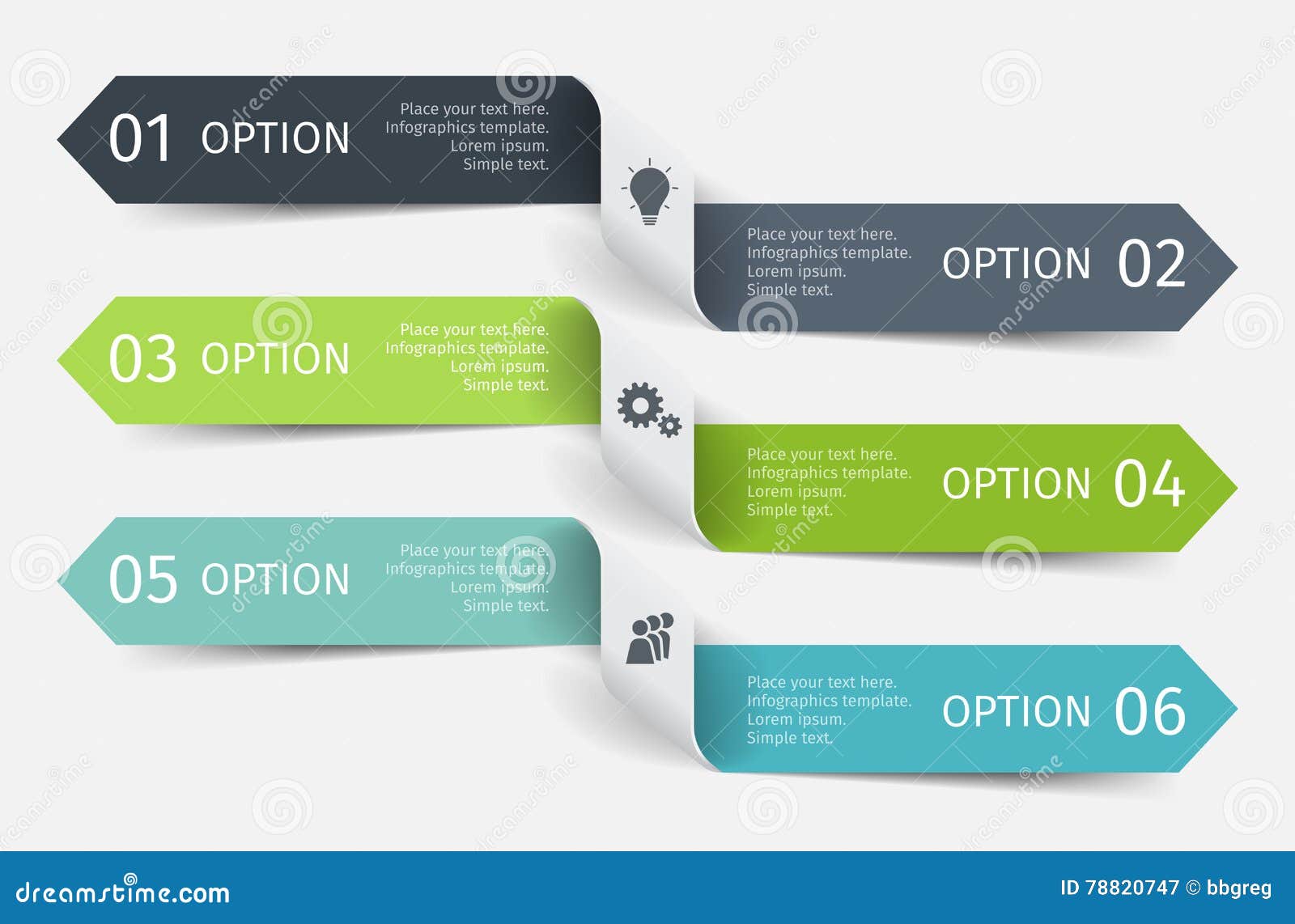 01 OPTION
Place your text here.
Infographics template.
Lorem ipsum.
Simple text.

Place your text here.
Infographics template.
Lorem ipsum.
Simple text.
OPTION 02

03 OPTION
Place your text here.
Infographics template.
Lorem ipsum.
Simple text.

Place your text here.
Infographics template.
Lorem ipsum.
Simple text.
OPTION 04

05 OPTION
Place your text here.
Infographics template.
Lorem ipsum.
Simple text.

Place your text here.
Infographics template.
Lorem ipsum.
Simple text.
OPTION 06

dreamstime.com
ID 78820747 © bbgreg