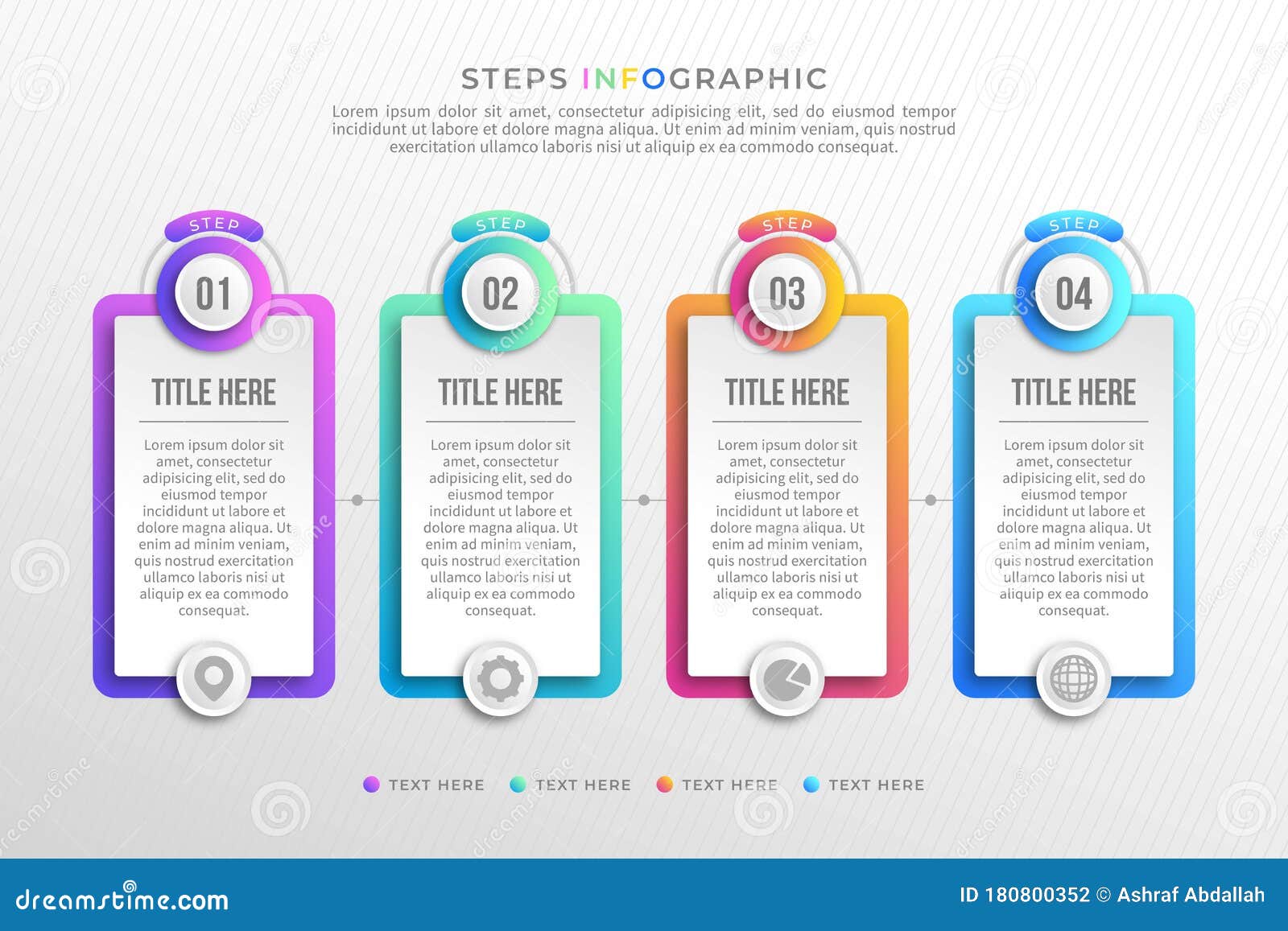 STEPS INFOGRAPHIC

Lorem ipsum dolor sit amet, consectetur adipisicing elit, sed do eiusmod tempor incididunt ut labore et dolore magna aliqua. Ut enim ad minim veniam, quis nostrud exercitation ullamco laboris nisi ut aliquip ex ea commodo consequat.

STEP
01
TITLE HERE
Lorem ipsum dolor sit amet, consectetur adipisicing elit, sed do eiusmod tempor incididunt ut labore et dolore magna aliqua. Ut enim ad minim veniam, quis nostrud exercitation ullamco laboris nisi ut aliquip ex ea commodo consequat.

STEP
02
TITLE HERE
Lorem ipsum dolor sit amet, consectetur adipisicing elit, sed do eiusmod tempor incididunt ut labore et dolore magna aliqua. Ut enim ad minim veniam, quis nostrud exercitation ullamco laboris nisi ut aliquip ex ea commodo consequat.

STEP
03
TITLE HERE
Lorem ipsum dolor sit amet, consectetur adipisicing elit, sed do eiusmod tempor incididunt ut labore et dolore magna aliqua. Ut enim ad minim veniam, quis nostrud exercitation ullamco laboris nisi ut aliquip ex ea commodo consequat.

STEP
04
TITLE HERE
Lorem ipsum dolor sit amet, consectetur adipisicing elit, sed do eiusmod tempor incididunt ut labore et dolore magna aliqua. Ut enim ad minim veniam, quis nostrud exercitation ullamco laboris nisi ut aliquip ex ea commodo consequat.

TEXT HERE TEXT HERE TEXT HERE TEXT HERE

dreamstime.com
ID 180800352 © Ashraf Abdallah