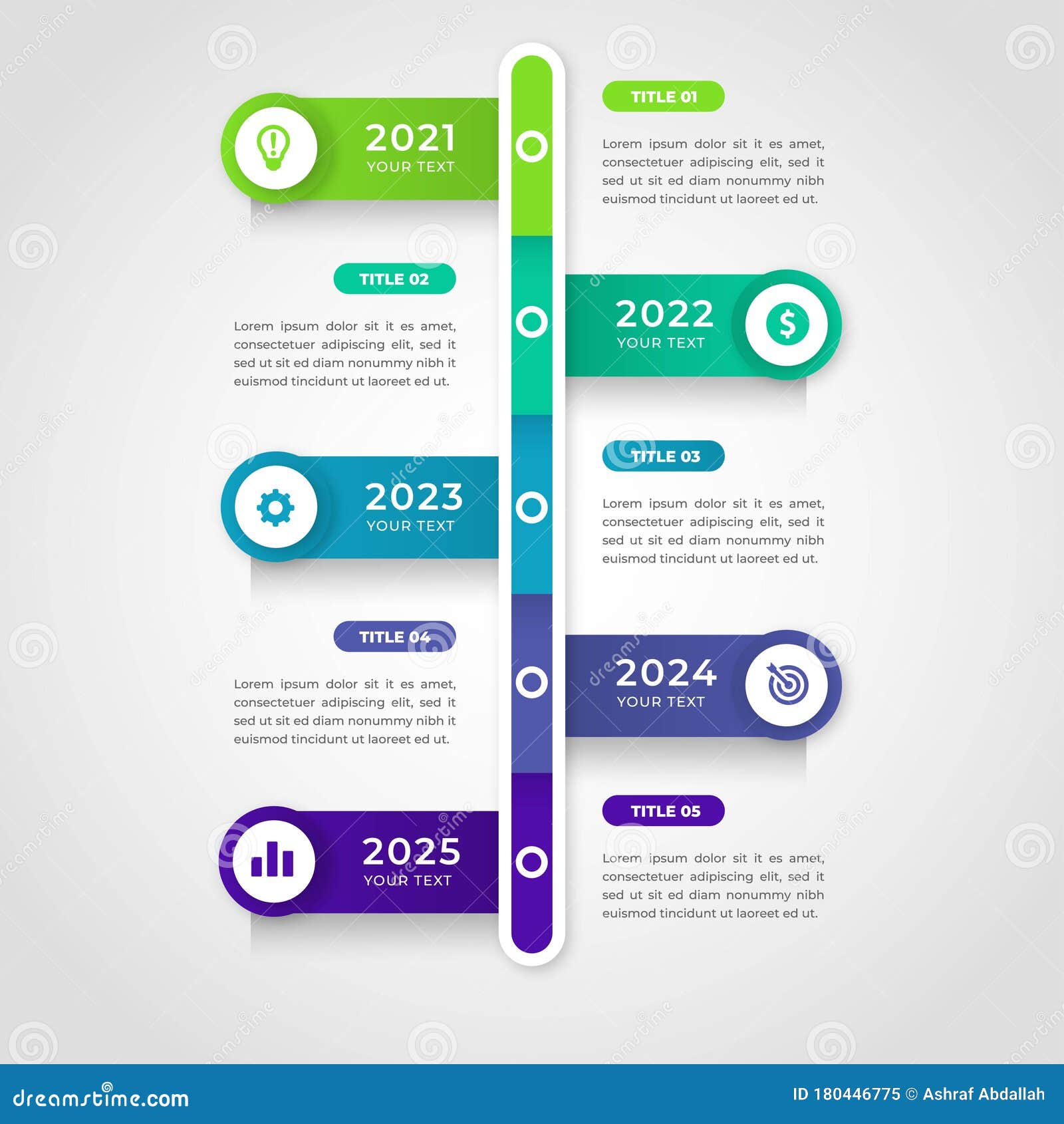 2021
YOUR TEXT

TITLE 01

Lorem ipsum dolor sit it es amet, consectetuer adipiscing elit, sed it sed ut sit ed diam nonummy nibh euismod tincidunt ut laoreet ed ut.

TITLE 02

Lorem ipsum dolor sit it es amet, consectetuer adipiscing elit, sed it sed ut sit ed diam nonummy nibh it euismod tincidunt ut laoreet ed ut.

2022
YOUR TEXT

2023
YOUR TEXT

TITLE 03

Lorem ipsum dolor sit it es amet, consectetuer adipiscing elit, sed it sed ut sit ed diam nonummy nibh euismod tincidunt ut laoreet ed ut.

TITLE 04

Lorem ipsum dolor sit it es amet, consectetuer adipiscing elit, sed it sed ut sit ed diam nonummy nibh it euismod tincidunt ut laoreet ed ut.

2024
YOUR TEXT

2025
YOUR TEXT

TITLE 05

Lorem ipsum dolor sit it es amet, consectetuer adipiscing elit, sed it sed ut sit ed diam nonummy nibh euismod tincidunt ut laoreet ed ut.

dreamstime.com
ID 180446775 © Ashraf Abdallah