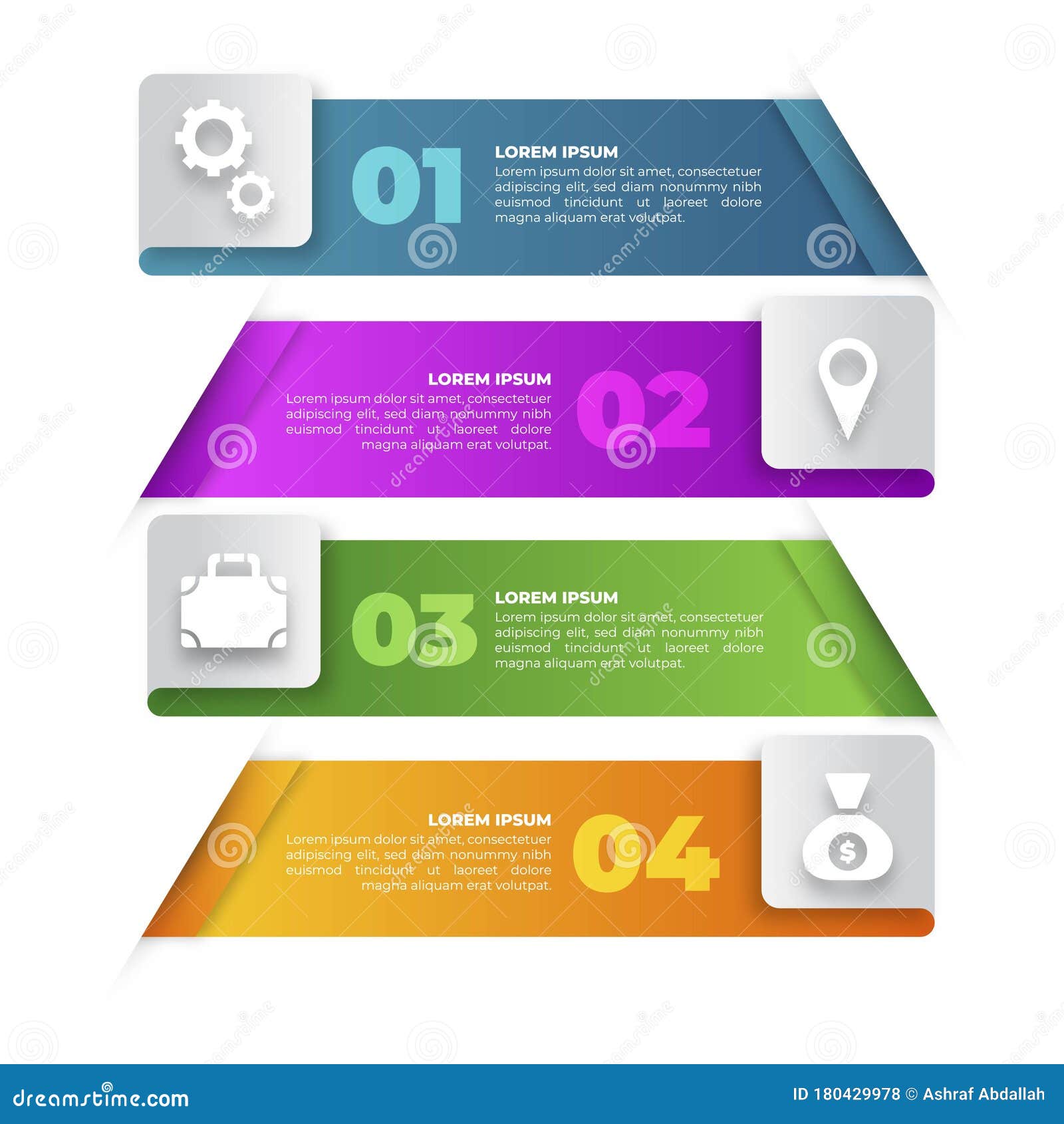 01

LOREM IPSUM
Lorem ipsum dolor sit amet, consectetuer adipiscing elit, sed diam nonummy nibh euismod tincidunt ut laoreet dolore magna aliquam erat volutpat.

LOREM IPSUM
Lorem ipsum dolor sit amet, consectetuer adipiscing elit, sed diam nonummy nibh euismod tincidunt ut laoreet dolore magna aliquam erat volutpat.

02

03

LOREM IPSUM
Lorem ipsum dolor sit amet, consectetuer adipiscing elit, sed diam nonummy nibh euismod tincidunt ut laoreet dolore magna aliquam erat volutpat.

LOREM IPSUM
Lorem ipsum dolor sit amet, consectetuer adipiscing elit, sed diam nonummy nibh euismod tincidunt ut laoreet dolore magna aliquam erat volutpat.

04

$

dreamstime.com

ID 180429978 © Ashraf Abdallah