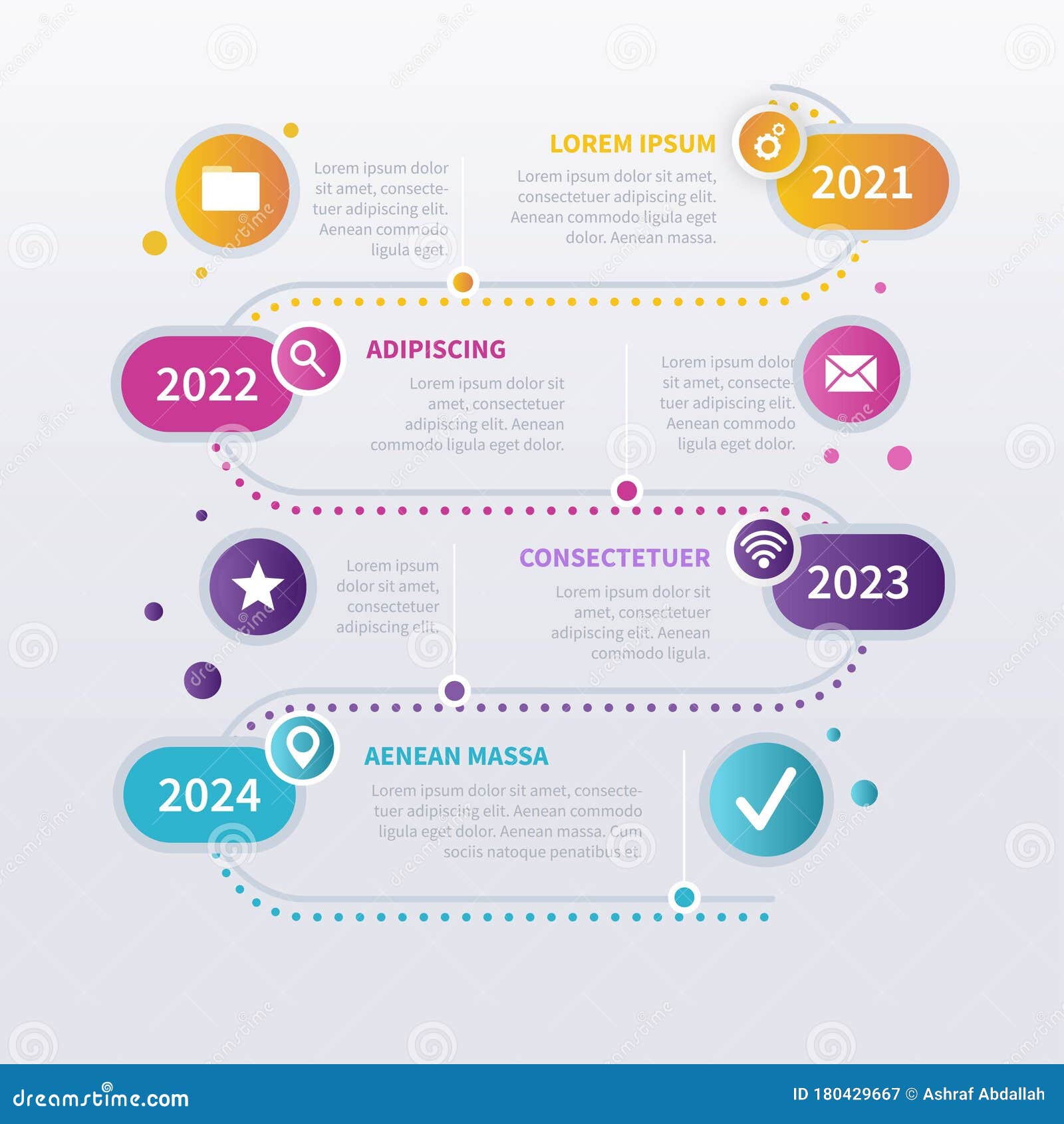 Lorem ipsum dolor sit amet, consectetuer adipiscing elit. Aenean commodo ligula eget.

LOREM IPSUM

Lorem ipsum dolor sit amet, consectetuer adipiscing elit. Aenean commodo ligula eget dolor. Aenean massa.

2021

2022

ADIPISCING

Lorem ipsum dolor sit amet, consectetuer adipiscing elit. Aenean commodo ligula eget dolor.

Lorem ipsum dolor sit amet, consectetuer adipiscing elit. Aenean commodo ligula eget dolor.

Lorem ipsum dolor sit amet, consectetuer adipiscing elit.

CONSECTETUER

Lorem ipsum dolor sit amet, consectetuer adipiscing elit. Aenean commodo ligula.

2023

2024

AENEAN MASSA

Lorem ipsum dolor sit amet, consectetuer adipiscing elit. Aenean commodo ligula eget dolor. Aenean massa. Cum sociis natoque penatibus et.

dreamstime.com

ID 180429667 © Ashraf Abdallah