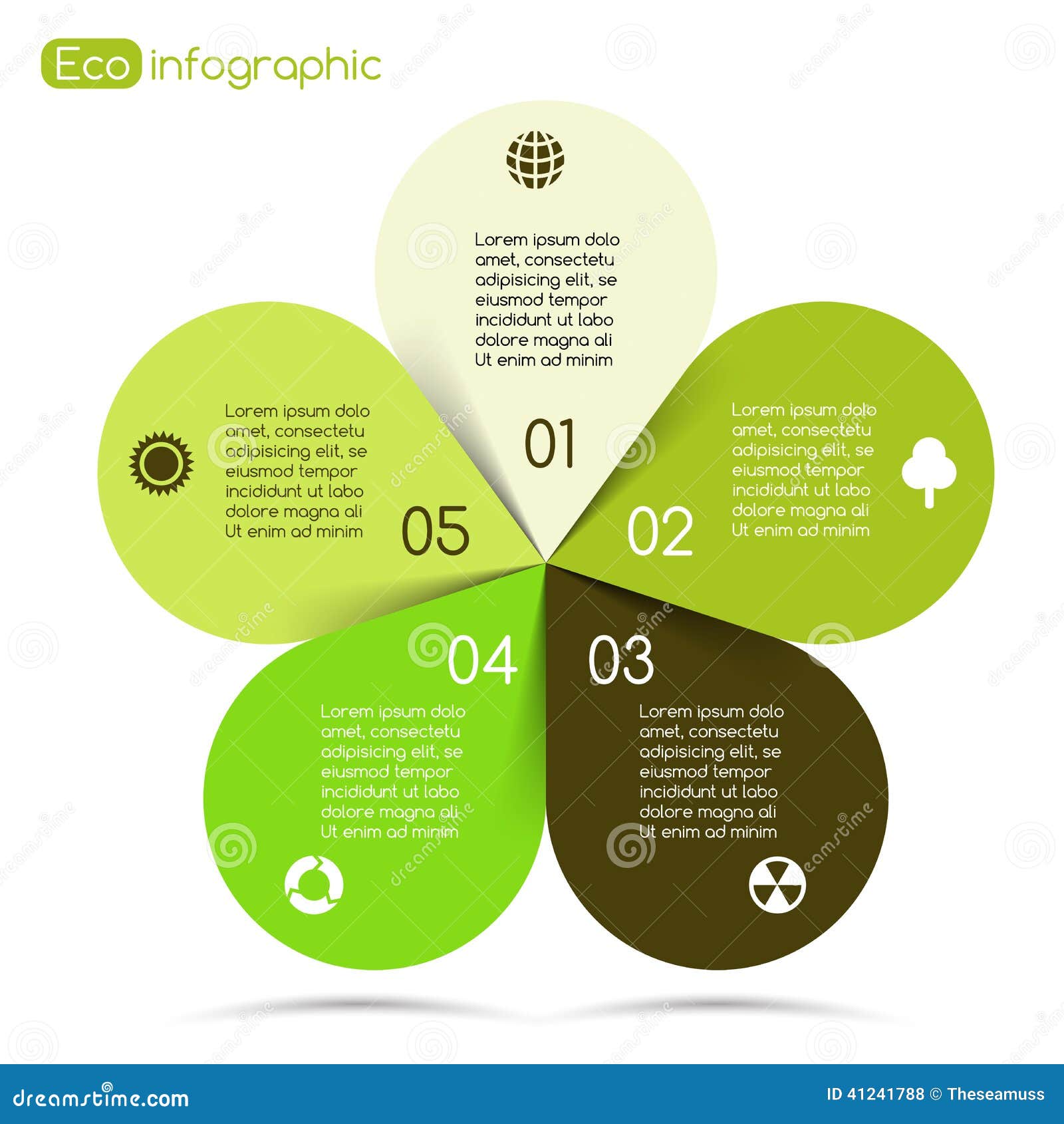 Eco infographic

Lorem ipsum dolo amet, consectetu adipisicing elit, se eiusmod tempor incididunt ut labo dolore magna ali Ut enim ad minim

01

Lorem ipsum dolo amet, consectetu adipisicing elit, se eiusmod tempor incididunt ut labo dolore magna ali Ut enim ad minim

02

03

Lorem ipsum dolo amet, consectetu adipisicing elit, se eiusmod tempor incididunt ut labo dolore magna ali Ut enim ad minim

04

Lorem ipsum dolo amet, consectetu adipisicing elit, se eiusmod tempor incididunt ut labo dolore magna ali Ut enim ad minim

Lorem ipsum dolo amet, consectetu adipisicing elit, se eiusmod tempor incididunt ut labo dolore magna ali Ut enim ad minim

05

dreamstime.com

ID 41241788 © Theseamuss