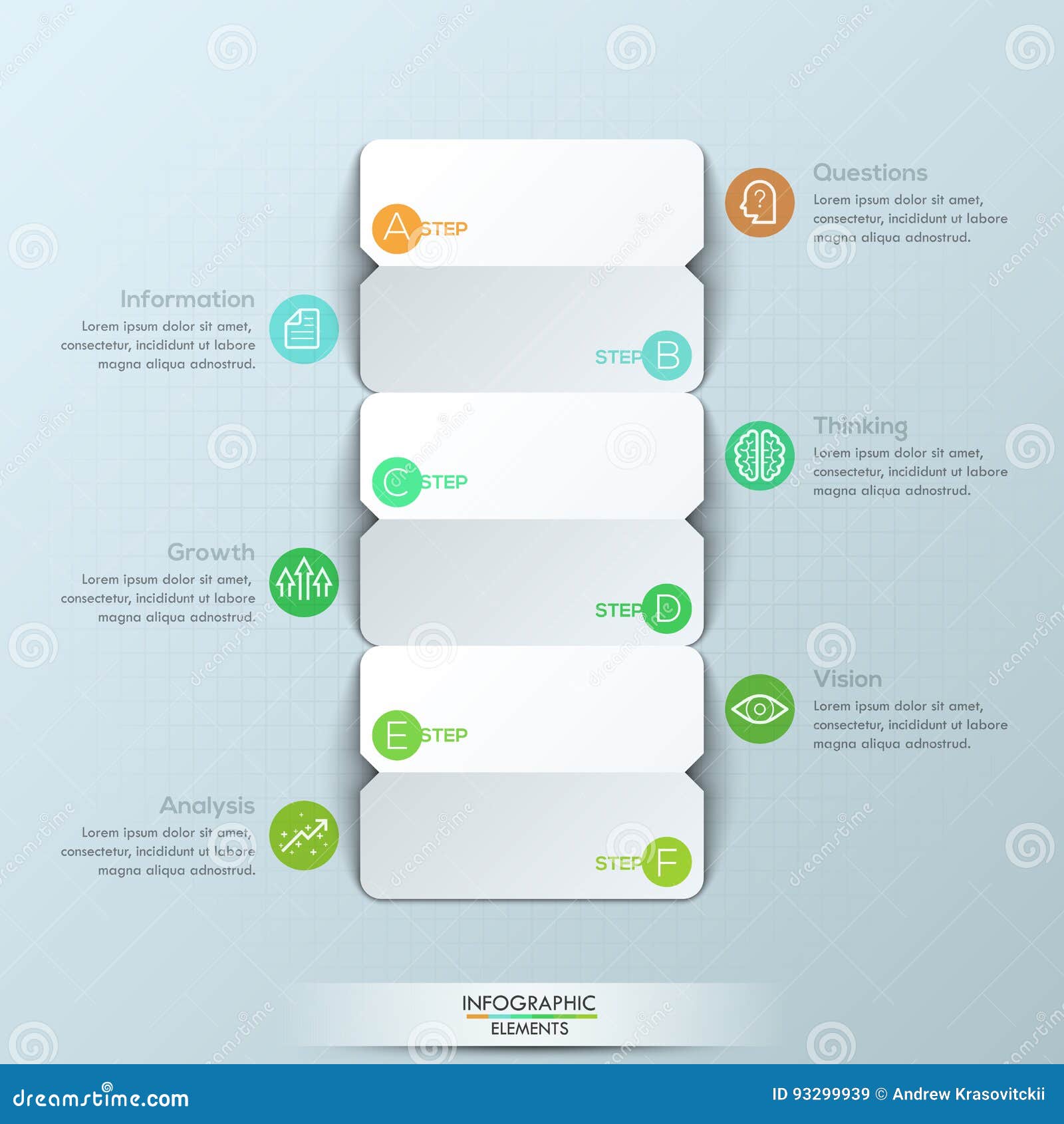 A STEP

Questions
Lorem ipsum dolor sit amet, consectetur, incididunt ut labore magna aliqua adnostrud.

Information
Lorem ipsum dolor sit amet, consectetur, incididunt ut labore magna aliqua adnostrud.

STEP B

C STEP

Thinking
Lorem ipsum dolor sit amet, consectetur, incididunt ut labore magna aliqua adnostrud.

Growth
Lorem ipsum dolor sit amet, consectetur, incididunt ut labore magna aliqua adnostrud.

STEP D

E STEP

Vision
Lorem ipsum dolor sit amet, consectetur, incididunt ut labore magna aliqua adnostrud.

Analysis
Lorem ipsum dolor sit amet, consectetur, incididunt ut labore magna aliqua adnostrud.

STEP F

INFOGRAPHIC
ELEMENTS

dreamstime.com

ID 93299939 © Andrew Krasovitckii