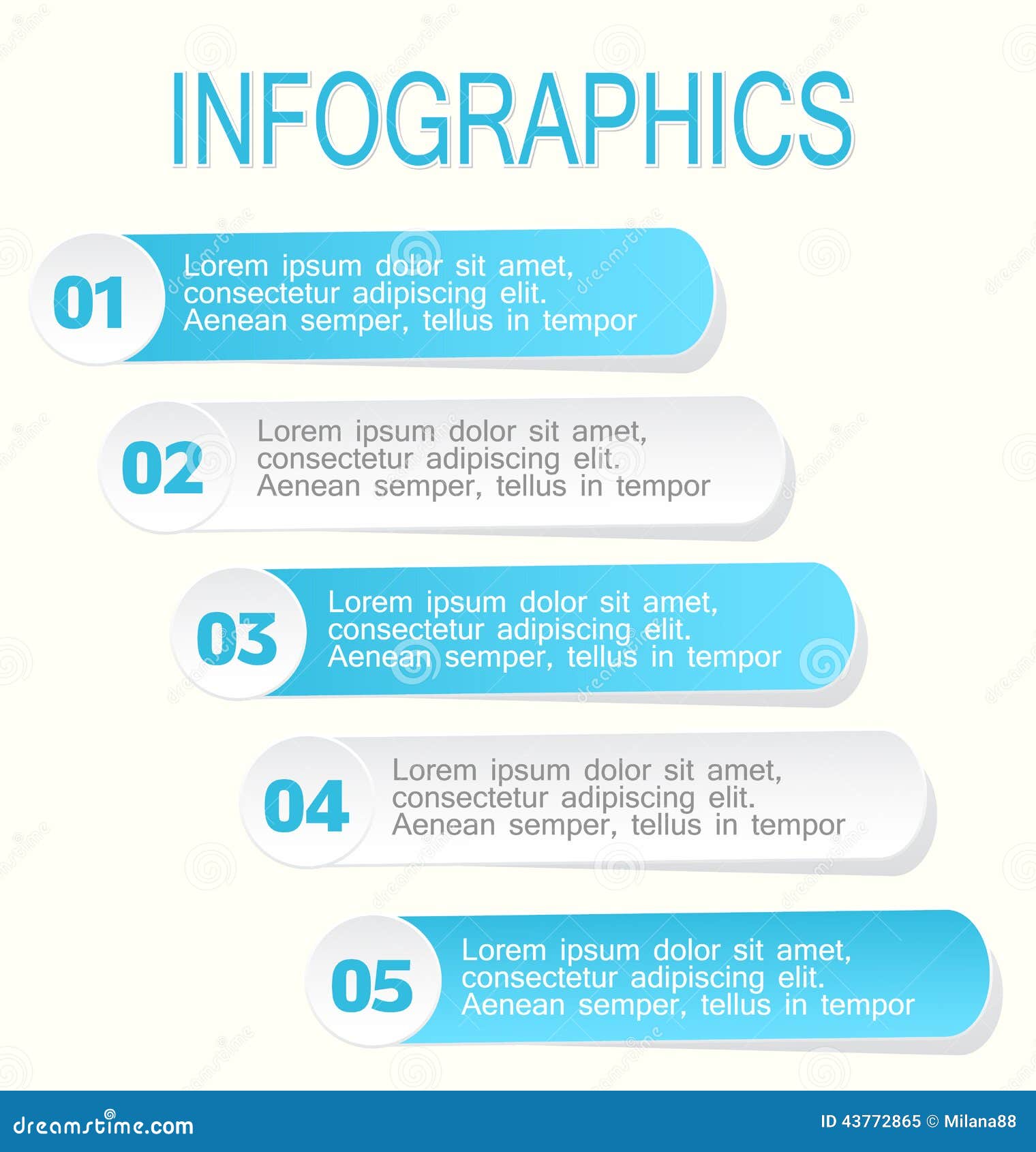 INFOGRAPHICS

01 Lorem ipsum dolor sit amet, consectetur adipiscing elit. Aenean semper, tellus in tempor

02 Lorem ipsum dolor sit amet, consectetur adipiscing elit. Aenean semper, tellus in tempor

03 Lorem ipsum dolor sit amet, consectetur adipiscing elit. Aenean semper, tellus in tempor

04 Lorem ipsum dolor sit amet, consectetur adipiscing elit. Aenean semper, tellus in tempor

05 Lorem ipsum dolor sit amet, consectetur adipiscing elit. Aenean semper, tellus in tempor

dreamstime.com

ID 43772865 © Milana88